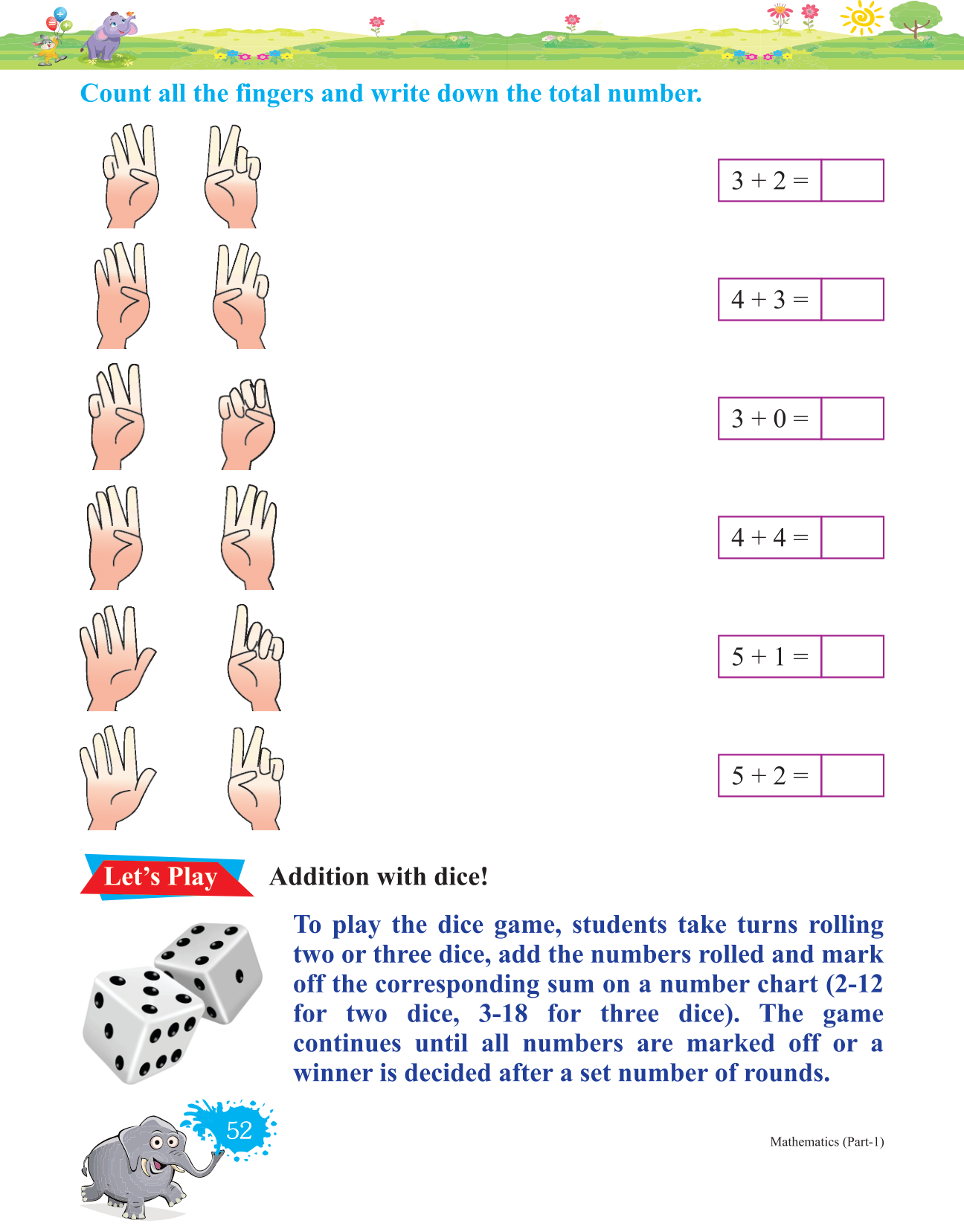 Count all the fingers and write down the total number.

$3 + 2 =$

$4 + 3 =$

$3 + 0 =$

$4 + 4 =$

$5 + 1 =$

$5 + 2 =$

Let's Play

Addition with dice!

To play the dice game, students take turns rolling two or three dice, add the numbers rolled and mark off the corresponding sum on a number chart (2-12 for two dice, 3-18 for three dice). The game continues until all numbers are marked off or a winner is decided after a set number of rounds.

52

Mathematics (Part-1)