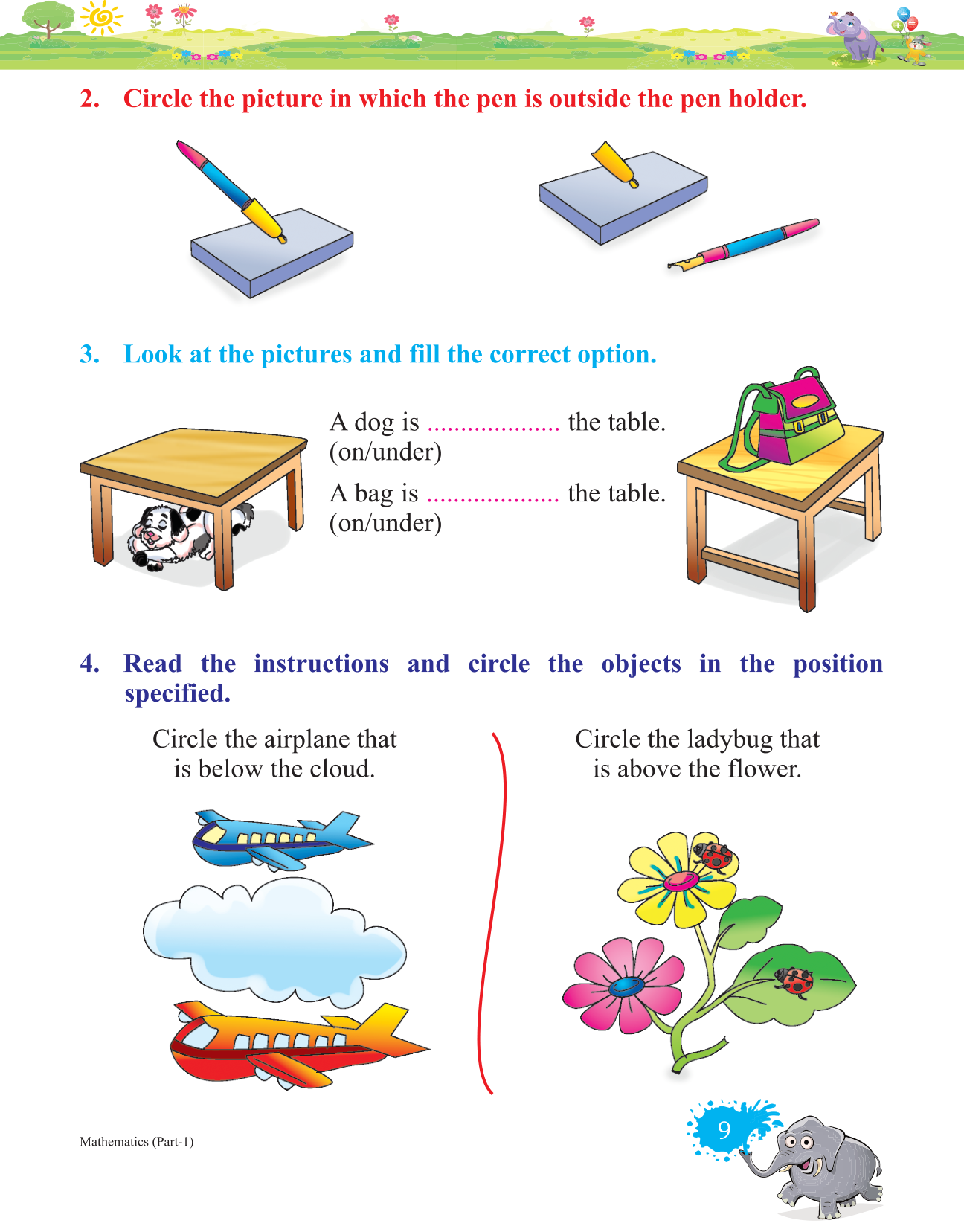 2. Circle the picture in which the pen is outside the pen holder.

3. Look at the pictures and fill the correct option.

A dog is .................... the table. (on/under)

A bag is .................... the table. (on/under)

4. Read the instructions and circle the objects in the position specified.

Circle the airplane that is below the cloud.

Circle the ladybug that is above the flower.

Mathematics (Part-1)

9