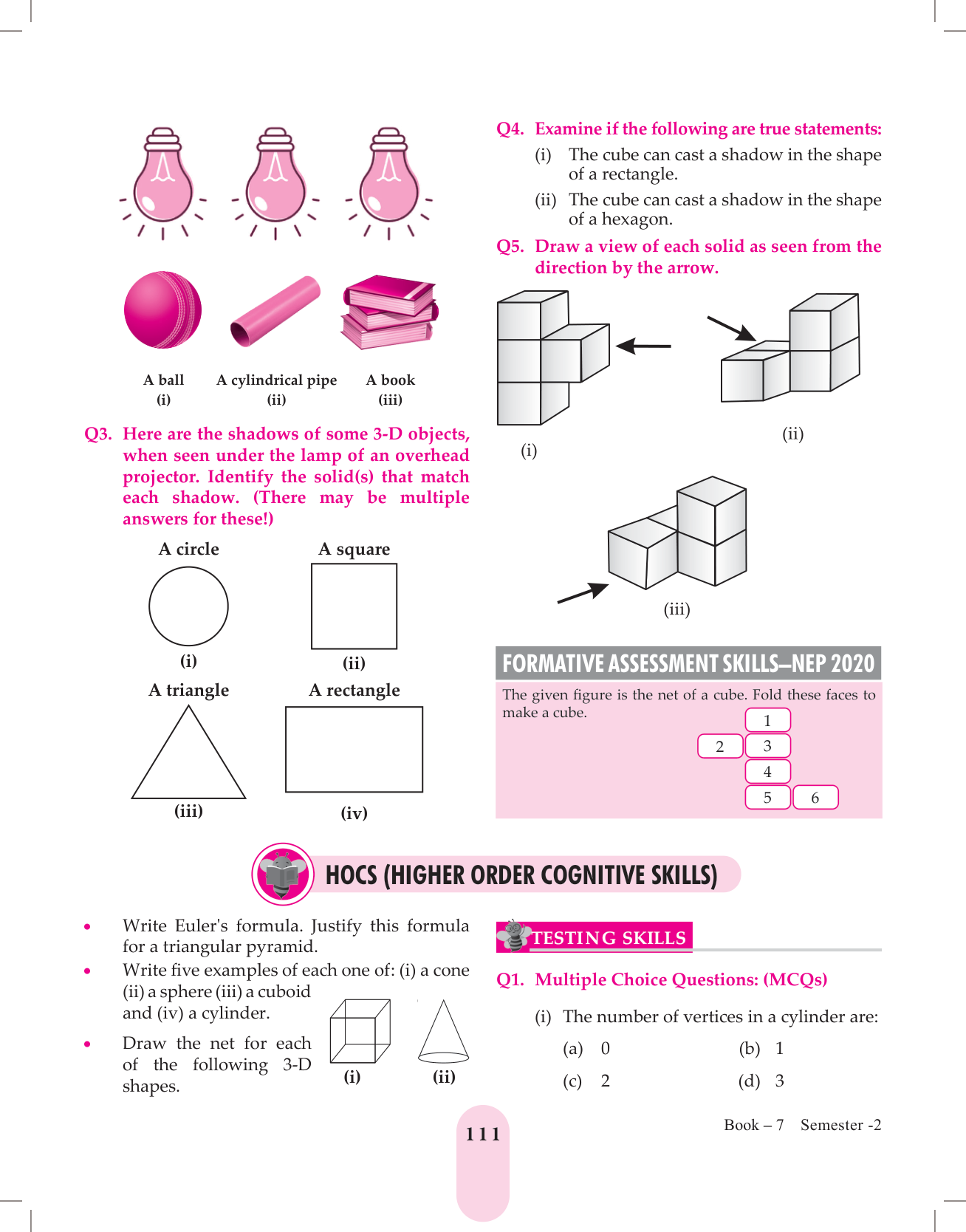 A ball
(i)

A cylindrical pipe
(ii)

A book
(iii)

Q3. Here are the shadows of some 3-D objects, when seen under the lamp of an overhead projector. Identify the solid(s) that match each shadow. (There may be multiple answers for these!)

A circle
(i)

A square
(ii)

A triangle
(iii)

A rectangle
(iv)

Q4. Examine if the following are true statements:

(i) The cube can cast a shadow in the shape of a rectangle.

(ii) The cube can cast a shadow in the shape of a hexagon.

Q5. Draw a view of each solid as seen from the direction by the arrow.

(i)

(ii)

(iii)

FORMATIVE ASSESSMENT SKILLS–NEP 2020

The given figure is the net of a cube. Fold these faces to make a cube.

1
2 3
4
5 6

HOCS (HIGHER ORDER COGNITIVE SKILLS)

• Write Euler's formula. Justify this formula for a triangular pyramid.

• Write five examples of each one of: (i) a cone (ii) a sphere (iii) a cuboid and (iv) a cylinder.

• Draw the net for each of the following 3-D shapes.

(i) (ii)

TESTING SKILLS

Q1. Multiple Choice Questions: (MCQs)

(i) The number of vertices in a cylinder are:

(a) 0 (b) 1

(c) 2 (d) 3

111

Book – 7 Semester -2