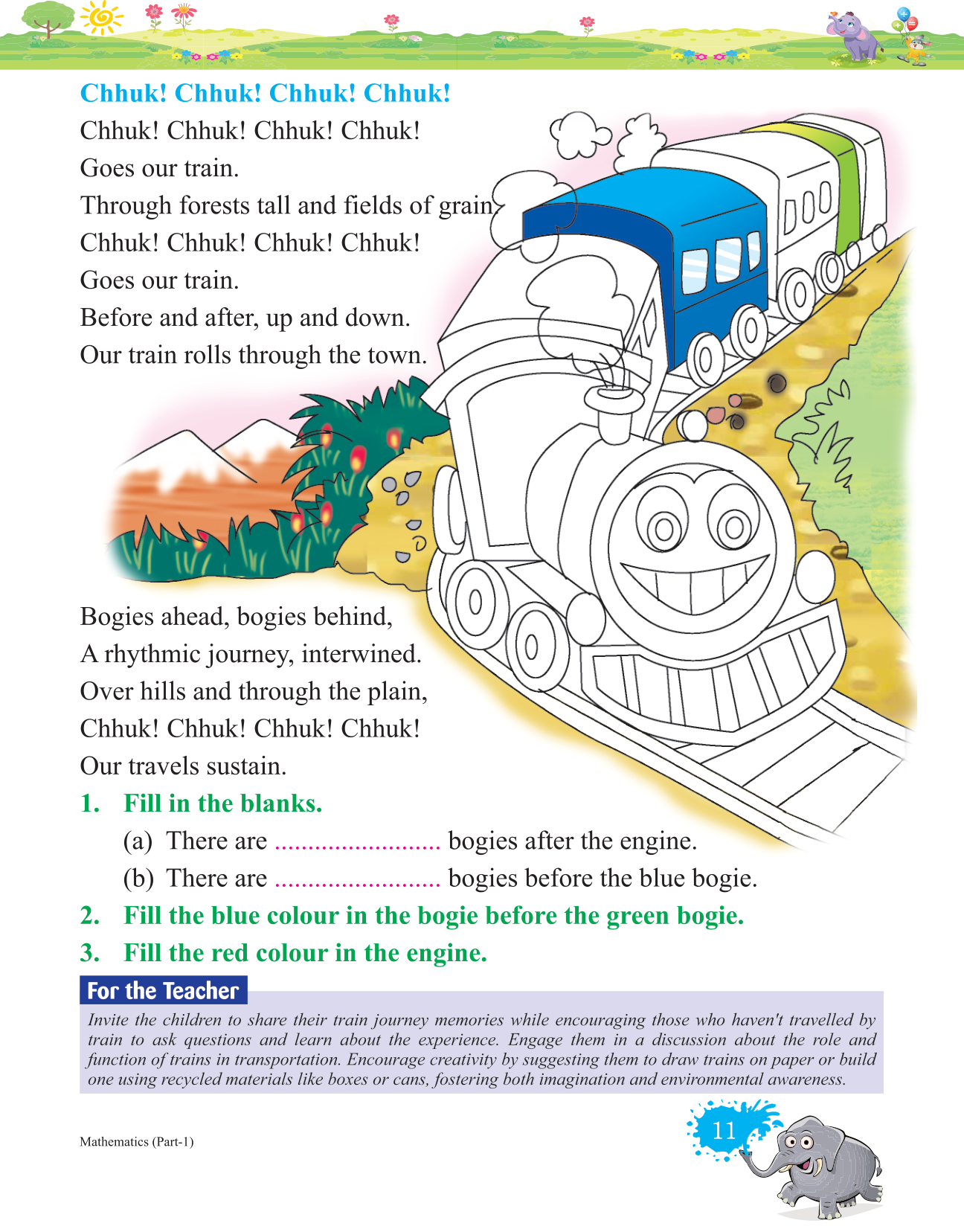 Chhuk! Chhuk! Chhuk! Chhuk!

Chhuk! Chhuk! Chhuk! Chhuk!
Goes our train.
Through forests tall and fields of grain,
Chhuk! Chhuk! Chhuk! Chhuk!
Goes our train.
Before and after, up and down.
Our train rolls through the town.

Bogies ahead, bogies behind,
A rhythmic journey, interwined.
Over hills and through the plain,
Chhuk! Chhuk! Chhuk! Chhuk!
Our travels sustain.

1. Fill in the blanks.

(a) There are .......................... bogies after the engine.

(b) There are .......................... bogies before the blue bogie.

2. Fill the blue colour in the bogie before the green bogie.

3. Fill the red colour in the engine.

For the Teacher

Invite the children to share their train journey memories while encouraging those who haven't travelled by train to ask questions and learn about the experience. Engage them in a discussion about the role and function of trains in transportation. Encourage creativity by suggesting them to draw trains on paper or build one using recycled materials like boxes or cans, fostering both imagination and environmental awareness.

Mathematics (Part-1)

11