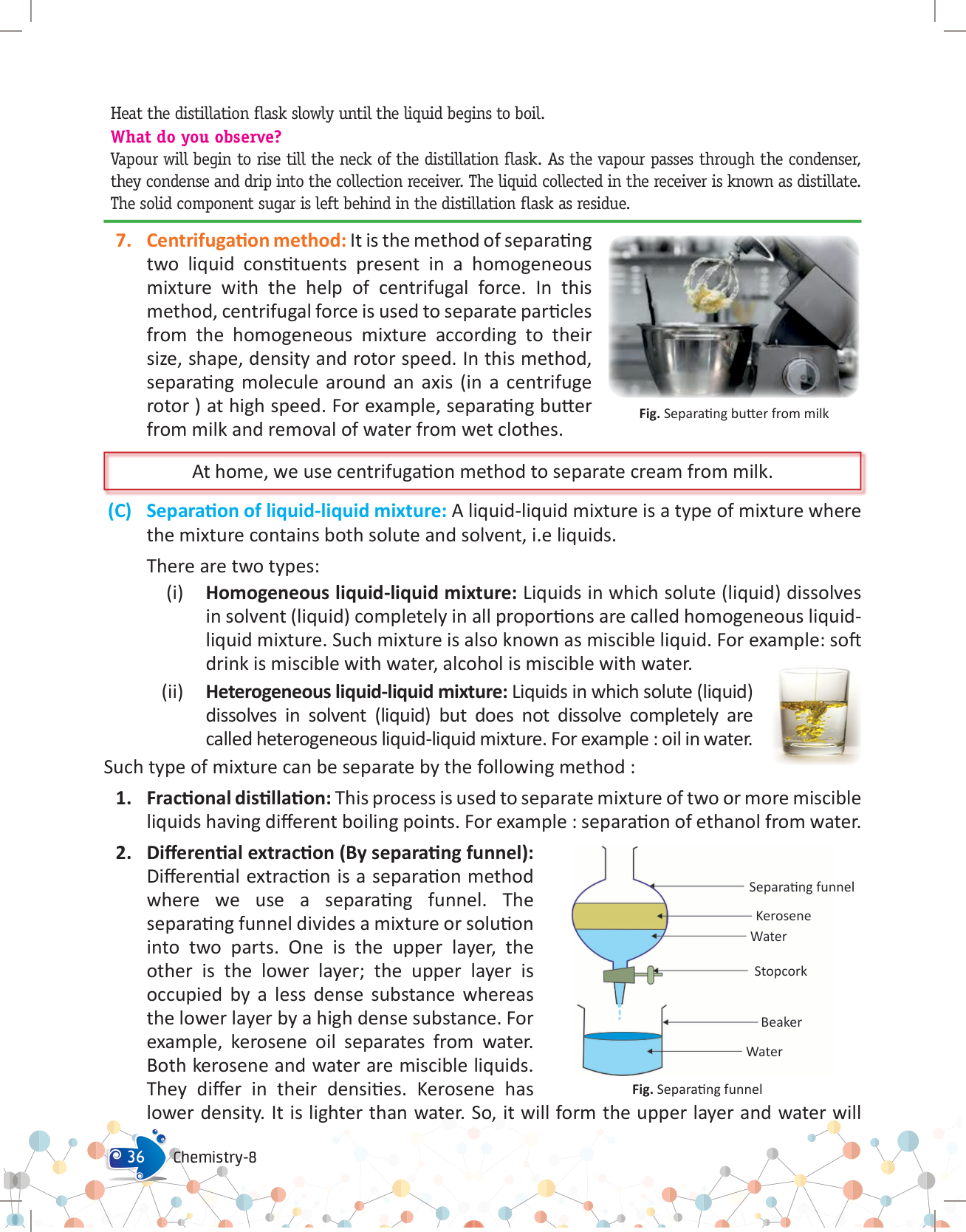 Heat the distillation flask slowly until the liquid begins to boil.

What do you observe?

Vapour will begin to rise till the neck of the distillation flask. As the vapour passes through the condenser, they condense and drip into the collection receiver. The liquid collected in the receiver is known as distillate. The solid component sugar is left behind in the distillation flask as residue.

7. Centrifugation method: It is the method of separating two liquid constituents present in a homogeneous mixture with the help of centrifugal force. In this method, centrifugal force is used to separate particles from the homogeneous mixture according to their size, shape, density and rotor speed. In this method, separating molecule around an axis (in a centrifuge rotor ) at high speed. For example, separating butter from milk and removal of water from wet clothes.

Fig. Separating butter from milk

At home, we use centrifugation method to separate cream from milk.

(C) Separation of liquid-liquid mixture: A liquid-liquid mixture is a type of mixture where the mixture contains both solute and solvent, i.e liquids.

There are two types:

(i) Homogeneous liquid-liquid mixture: Liquids in which solute (liquid) dissolves in solvent (liquid) completely in all proportions are called homogeneous liquid-liquid mixture. Such mixture is also known as miscible liquid. For example: soft drink is miscible with water, alcohol is miscible with water.

(ii) Heterogeneous liquid-liquid mixture: Liquids in which solute (liquid) dissolves in solvent (liquid) but does not dissolve completely are called heterogeneous liquid-liquid mixture. For example : oil in water.

Such type of mixture can be separate by the following method :

1. Fractional distillation: This process is used to separate mixture of two or more miscible liquids having different boiling points. For example : separation of ethanol from water.

2. Differential extraction (By separating funnel): Differential extraction is a separation method where we use a separating funnel. The separating funnel divides a mixture or solution into two parts. One is the upper layer, the other is the lower layer; the upper layer is occupied by a less dense substance whereas the lower layer by a high dense substance. For example, kerosene oil separates from water. Both kerosene and water are miscible liquids. They differ in their densities. Kerosene has lower density. It is lighter than water. So, it will form the upper layer and water will

Separating funnel
Kerosene
Water
Stopcork
Beaker
Water

Fig. Separating funnel

36 Chemistry-8