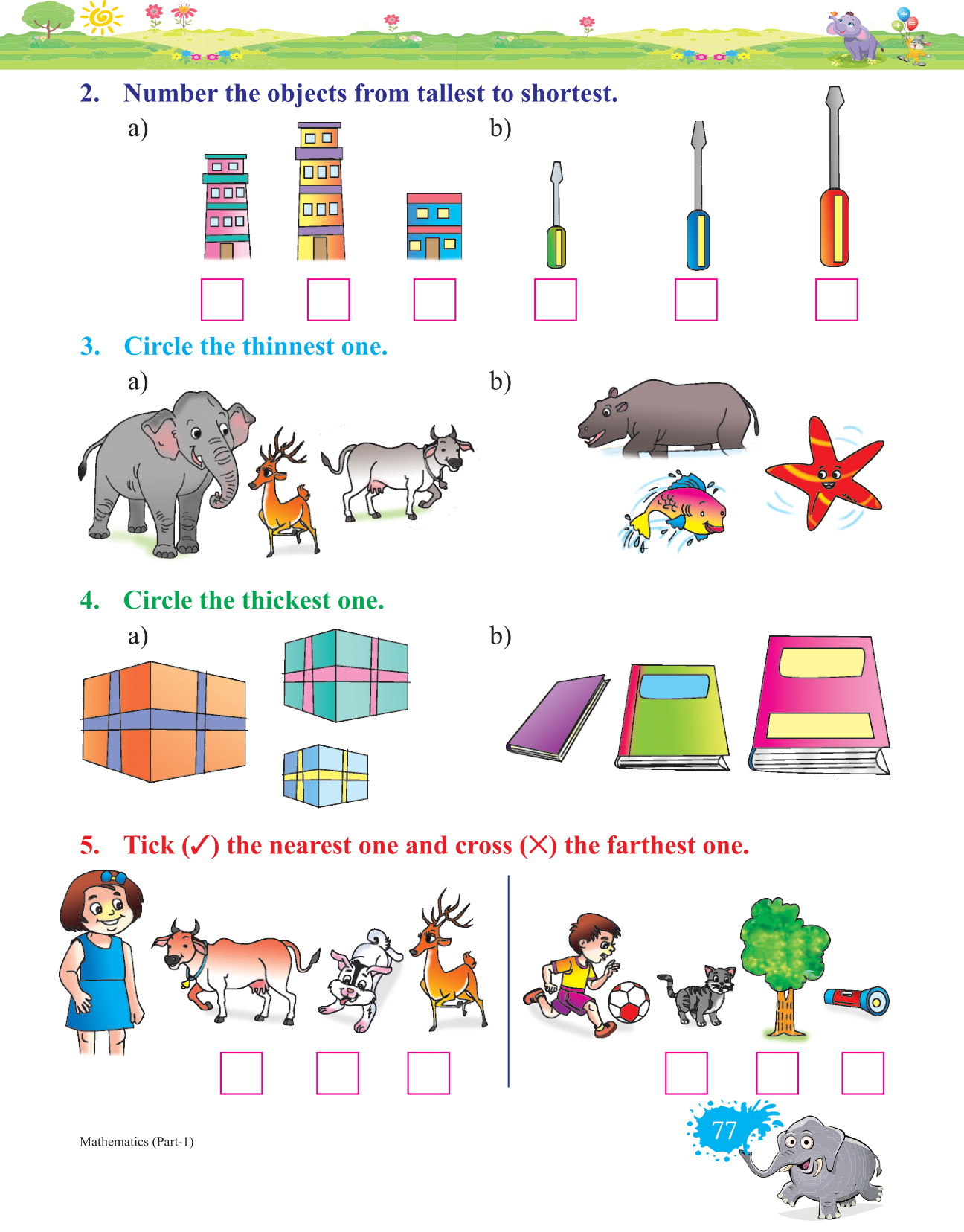 2. Number the objects from tallest to shortest.

a)

b)

3. Circle the thinnest one.

a)

b)

4. Circle the thickest one.

a)

b)

5. Tick (✓) the nearest one and cross (✕) the farthest one.

Mathematics (Part-1)

77