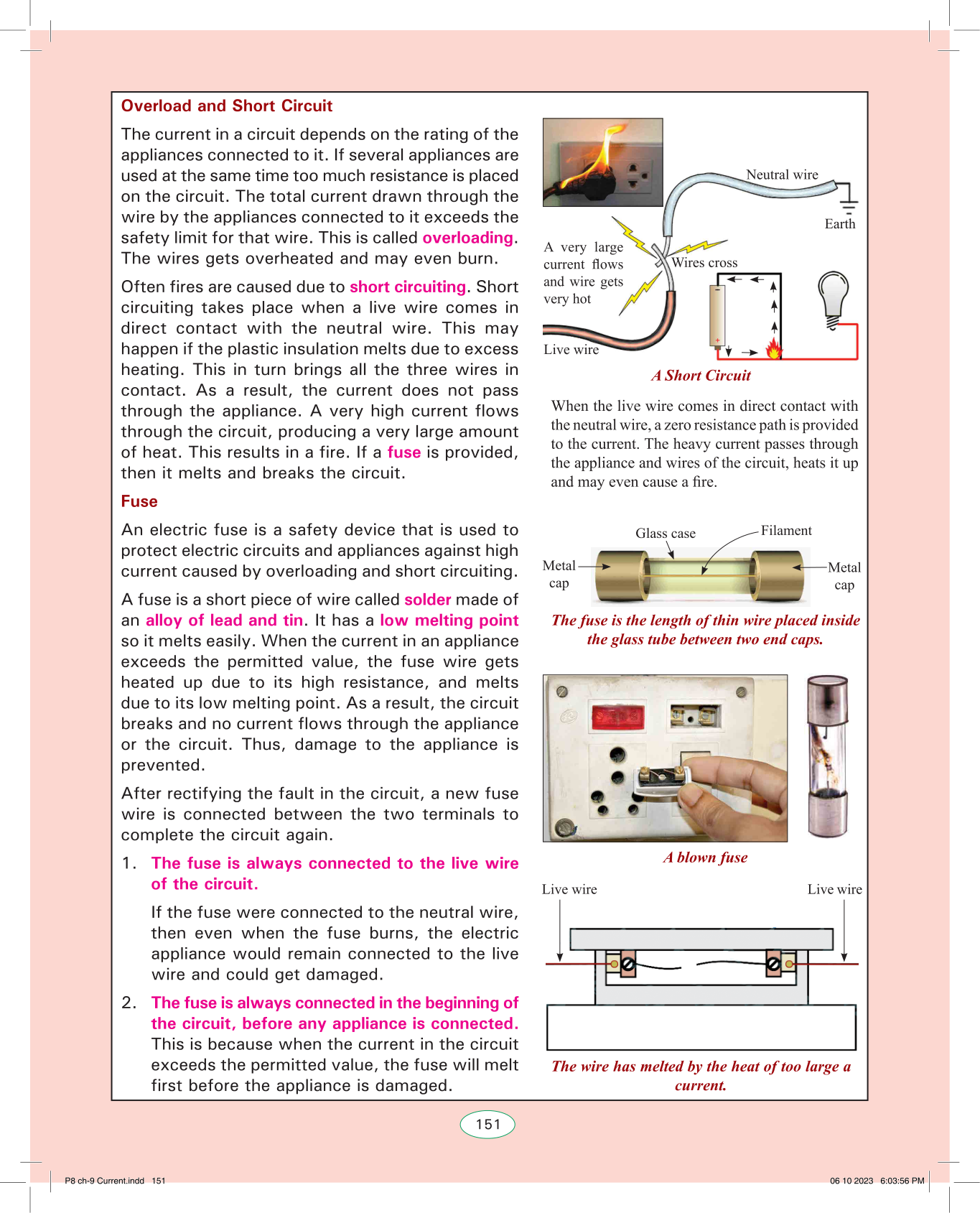 Overload and Short Circuit

The current in a circuit depends on the rating of the appliances connected to it. If several appliances are used at the same time too much resistance is placed on the circuit. The total current drawn through the wire by the appliances connected to it exceeds the safety limit for that wire. This is called overloading. The wires gets overheated and may even burn.

Often fires are caused due to short circuiting. Short circuiting takes place when a live wire comes in direct contact with the neutral wire. This may happen if the plastic insulation melts due to excess heating. This in turn brings all the three wires in contact. As a result, the current does not pass through the appliance. A very high current flows through the circuit, producing a very large amount of heat. This results in a fire. If a fuse is provided, then it melts and breaks the circuit.

Fuse

An electric fuse is a safety device that is used to protect electric circuits and appliances against high current caused by overloading and short circuiting.

A fuse is a short piece of wire called solder made of an alloy of lead and tin. It has a low melting point so it melts easily. When the current in an appliance exceeds the permitted value, the fuse wire gets heated up due to its high resistance, and melts due to its low melting point. As a result, the circuit breaks and no current flows through the appliance or the circuit. Thus, damage to the appliance is prevented.

After rectifying the fault in the circuit, a new fuse wire is connected between the two terminals to complete the circuit again.

1. The fuse is always connected to the live wire of the circuit.

If the fuse were connected to the neutral wire, then even when the fuse burns, the electric appliance would remain connected to the live wire and could get damaged.

2. The fuse is always connected in the beginning of the circuit, before any appliance is connected. This is because when the current in the circuit exceeds the permitted value, the fuse will melt first before the appliance is damaged.

Neutral wire
Earth
A very large current flows and wire gets very hot
Wires cross
Live wire
A Short Circuit

When the live wire comes in direct contact with the neutral wire, a zero resistance path is provided to the current. The heavy current passes through the appliance and wires of the circuit, heats it up and may even cause a fire.

Glass case
Filament
Metal cap
Metal cap
The fuse is the length of thin wire placed inside the glass tube between two end caps.

A blown fuse

Live wire
Live wire
The wire has melted by the heat of too large a current.

151

P8 ch-9 Current.indd 151
06 10 2023 6:03:56 PM