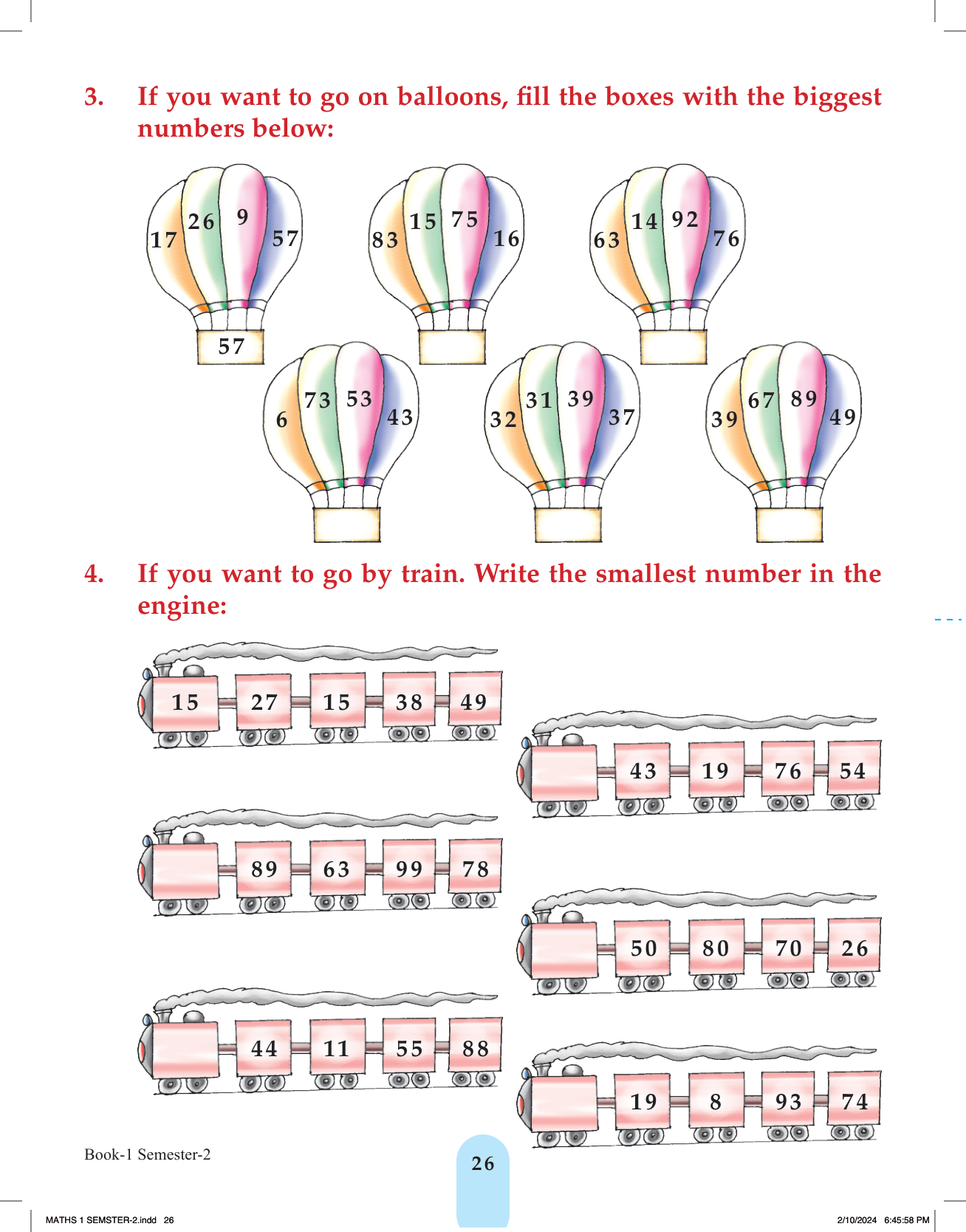 3. If you want to go on balloons, fill the boxes with the biggest numbers below:

17 26 9 57
57

83 15 75 16

63 14 92 76

6 73 53 43

32 31 39 37

39 67 89 49

4. If you want to go by train. Write the smallest number in the engine:

15 27 15 38 49

43 19 76 54

89 63 99 78

50 80 70 26

44 11 55 88

19 8 93 74

Book-1 Semester-2

26

MATHS 1 SEMSTER-2.indd 26

2/10/2024 6:45:58 PM