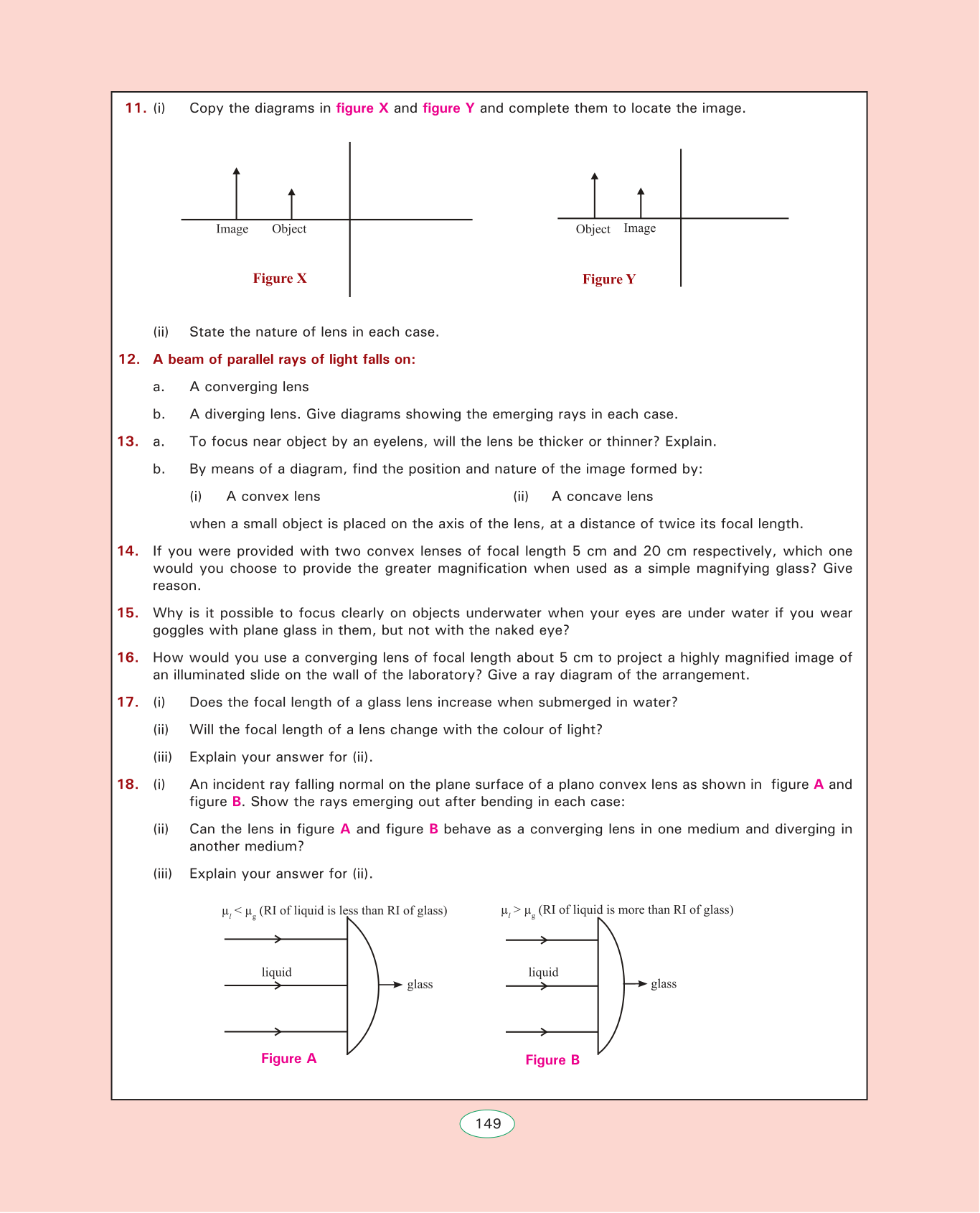 11. (i) Copy the diagrams in figure X and figure Y and complete them to locate the image.

Image Object

Figure X

Object Image

Figure Y

(ii) State the nature of lens in each case.

12. A beam of parallel rays of light falls on:

a. A converging lens

b. A diverging lens. Give diagrams showing the emerging rays in each case.

13. a. To focus near object by an eyelens, will the lens be thicker or thinner? Explain.

b. By means of a diagram, find the position and nature of the image formed by:

(i) A convex lens (ii) A concave lens

when a small object is placed on the axis of the lens, at a distance of twice its focal length.

14. If you were provided with two convex lenses of focal length 5 cm and 20 cm respectively, which one would you choose to provide the greater magnification when used as a simple magnifying glass? Give reason.

15. Why is it possible to focus clearly on objects underwater when your eyes are under water if you wear goggles with plane glass in them, but not with the naked eye?

16. How would you use a converging lens of focal length about 5 cm to project a highly magnified image of an illuminated slide on the wall of the laboratory? Give a ray diagram of the arrangement.

17. (i) Does the focal length of a glass lens increase when submerged in water?

(ii) Will the focal length of a lens change with the colour of light?

(iii) Explain your answer for (ii).

18. (i) An incident ray falling normal on the plane surface of a plano convex lens as shown in figure A and figure B. Show the rays emerging out after bending in each case:

(ii) Can the lens in figure A and figure B behave as a converging lens in one medium and diverging in another medium?

(iii) Explain your answer for (ii).

$\mu_l < \mu_g$ (RI of liquid is less than RI of glass)

liquid

glass

Figure A

$\mu_l > \mu_g$ (RI of liquid is more than RI of glass)

liquid

glass

Figure B

149