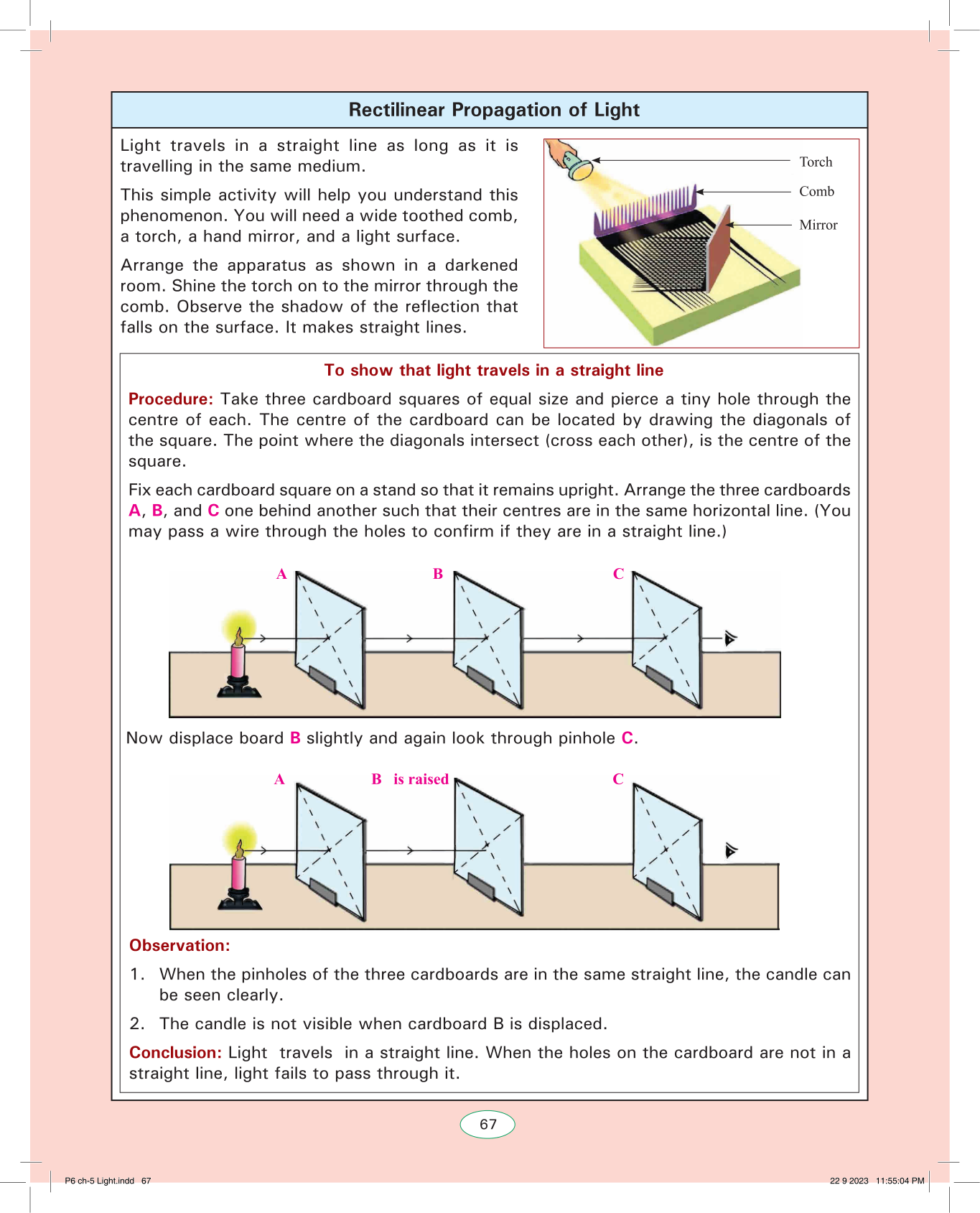 Rectilinear Propagation of Light

Light travels in a straight line as long as it is travelling in the same medium.

This simple activity will help you understand this phenomenon. You will need a wide toothed comb, a torch, a hand mirror, and a light surface.

Arrange the apparatus as shown in a darkened room. Shine the torch on to the mirror through the comb. Observe the shadow of the reflection that falls on the surface. It makes straight lines.

Torch
Comb
Mirror

To show that light travels in a straight line

Procedure: Take three cardboard squares of equal size and pierce a tiny hole through the centre of each. The centre of the cardboard can be located by drawing the diagonals of the square. The point where the diagonals intersect (cross each other), is the centre of the square.

Fix each cardboard square on a stand so that it remains upright. Arrange the three cardboards A, B, and C one behind another such that their centres are in the same horizontal line. (You may pass a wire through the holes to confirm if they are in a straight line.)

A
B
C

Now displace board B slightly and again look through pinhole C.

A
B is raised
C

Observation:

1. When the pinholes of the three cardboards are in the same straight line, the candle can be seen clearly.

2. The candle is not visible when cardboard B is displaced.

Conclusion: Light travels in a straight line. When the holes on the cardboard are not in a straight line, light fails to pass through it.

67

P6 ch-5 Light.indd 67
22 9 2023 11:55:04 PM