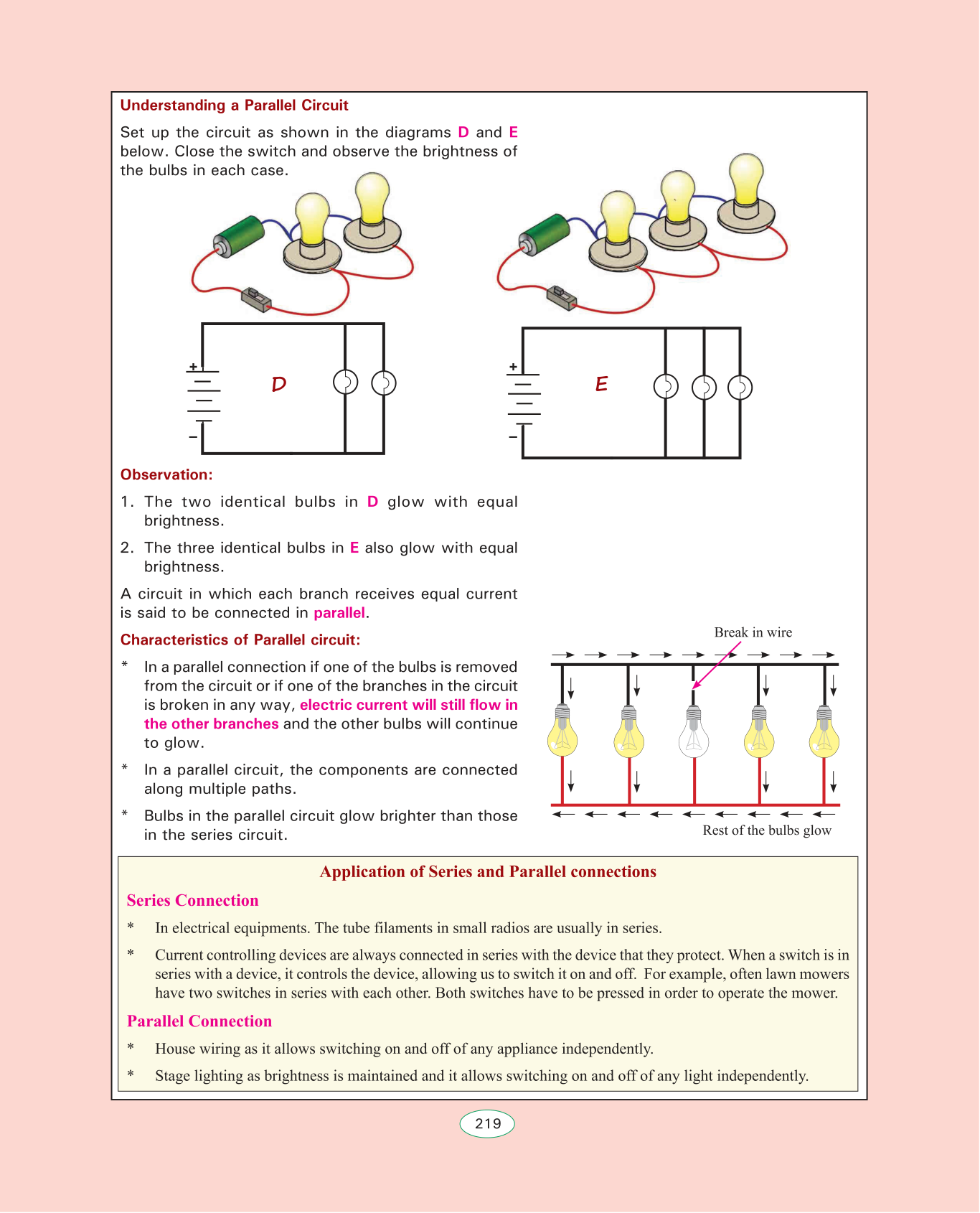 Understanding a Parallel Circuit

Set up the circuit as shown in the diagrams D and E below. Close the switch and observe the brightness of the bulbs in each case.

+
−
D

+
−
E

Observation:

1. The two identical bulbs in D glow with equal brightness.

2. The three identical bulbs in E also glow with equal brightness.

A circuit in which each branch receives equal current is said to be connected in parallel.

Characteristics of Parallel circuit:

* In a parallel connection if one of the bulbs is removed from the circuit or if one of the branches in the circuit is broken in any way, electric current will still flow in the other branches and the other bulbs will continue to glow.

* In a parallel circuit, the components are connected along multiple paths.

* Bulbs in the parallel circuit glow brighter than those in the series circuit.

Break in wire

Rest of the bulbs glow

Application of Series and Parallel connections

Series Connection

* In electrical equipments. The tube filaments in small radios are usually in series.

* Current controlling devices are always connected in series with the device that they protect. When a switch is in series with a device, it controls the device, allowing us to switch it on and off. For example, often lawn mowers have two switches in series with each other. Both switches have to be pressed in order to operate the mower.

Parallel Connection

* House wiring as it allows switching on and off of any appliance independently.

* Stage lighting as brightness is maintained and it allows switching on and off of any light independently.

219