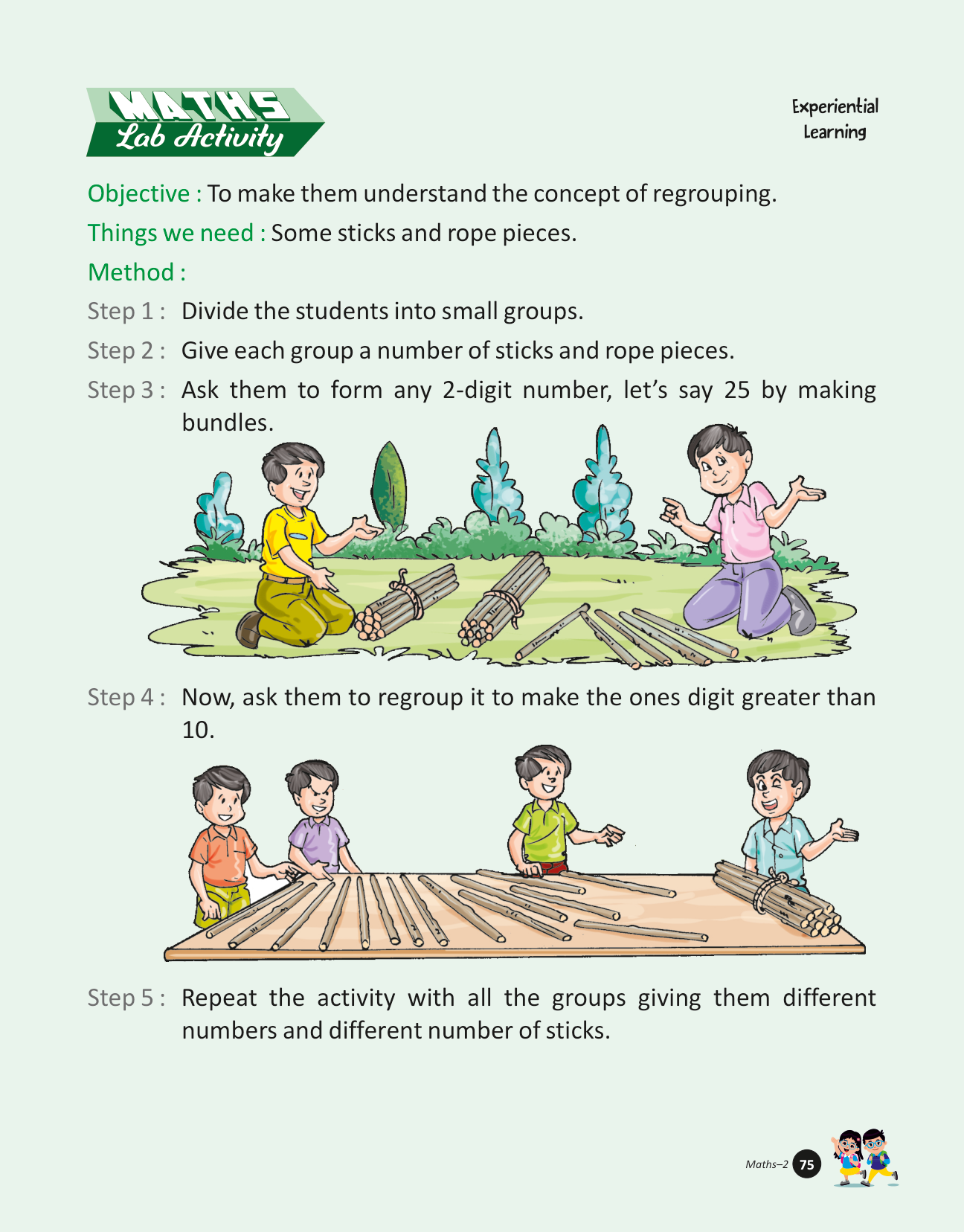 MATHS
Lab Activity

Experiential Learning

Objective : To make them understand the concept of regrouping.

Things we need : Some sticks and rope pieces.

Method :

Step 1 : Divide the students into small groups.

Step 2 : Give each group a number of sticks and rope pieces.

Step 3 : Ask them to form any 2-digit number, let's say 25 by making bundles.

Step 4 : Now, ask them to regroup it to make the ones digit greater than 10.

Step 5 : Repeat the activity with all the groups giving them different numbers and different number of sticks.

Maths–2 75