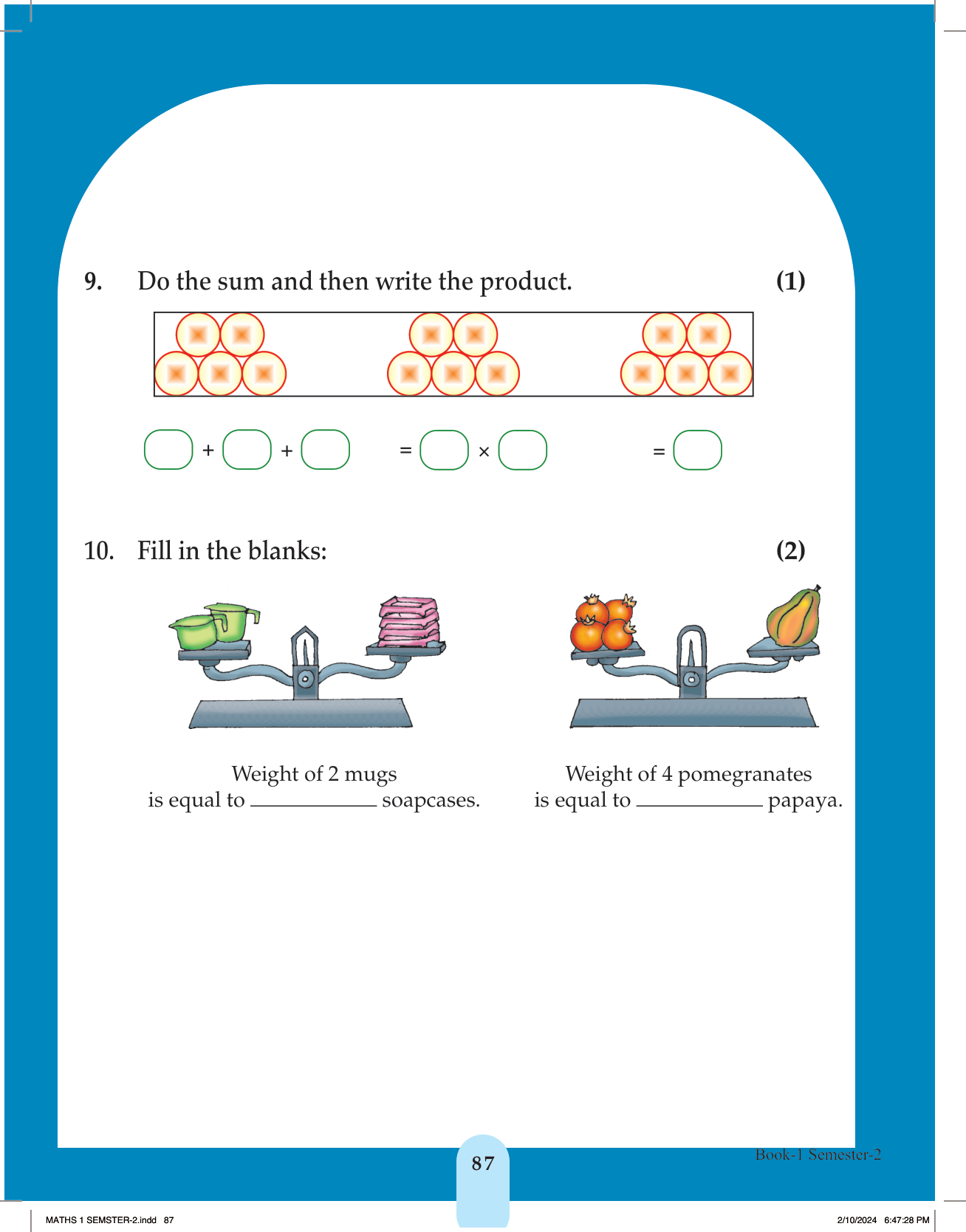 9. Do the sum and then write the product. (1)

+ + = × =

10. Fill in the blanks: (2)

Weight of 2 mugs is equal to ____________ soapcases.

Weight of 4 pomegranates is equal to ____________ papaya.

87

Book-1 Semester-2

MATHS 1 SEMSTER-2.indd 87

2/10/2024 6:47:28 PM