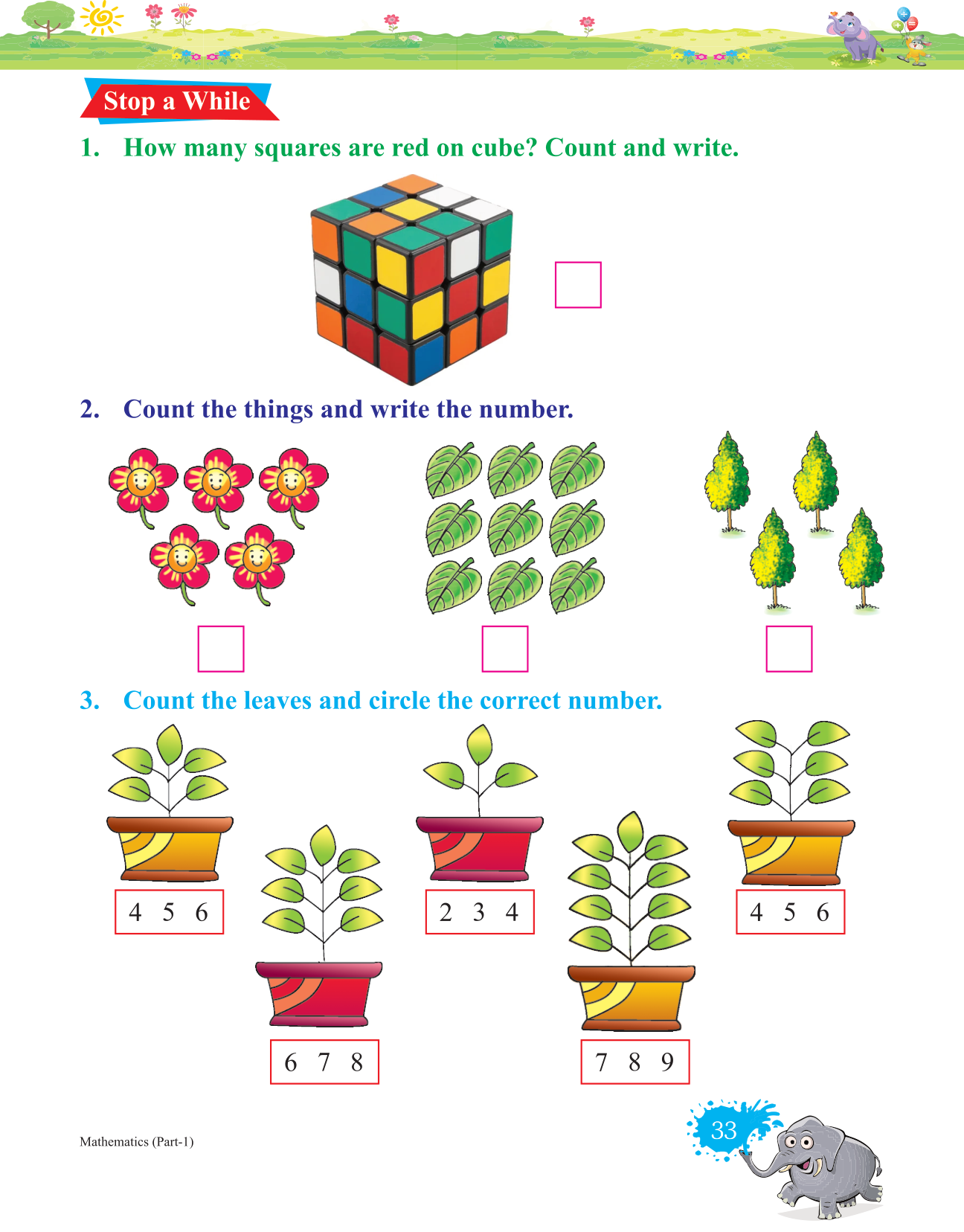 Stop a While

1. How many squares are red on cube? Count and write.

2. Count the things and write the number.

3. Count the leaves and circle the correct number.

4 5 6

6 7 8

2 3 4

7 8 9

4 5 6

Mathematics (Part-1)

33