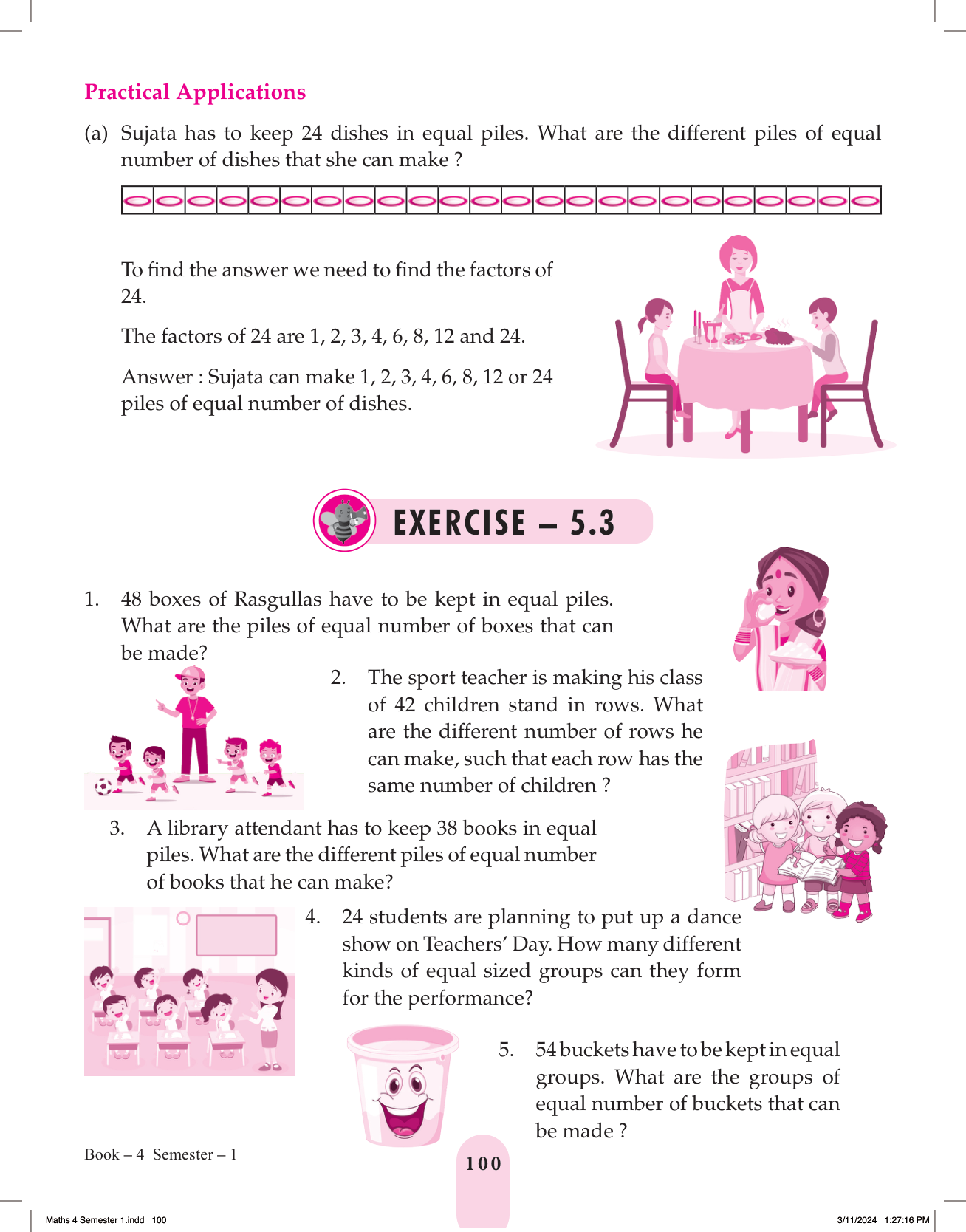 Practical Applications

(a) Sujata has to keep 24 dishes in equal piles. What are the different piles of equal number of dishes that she can make ?

To find the answer we need to find the factors of 24.

The factors of 24 are 1, 2, 3, 4, 6, 8, 12 and 24.

Answer : Sujata can make 1, 2, 3, 4, 6, 8, 12 or 24 piles of equal number of dishes.

EXERCISE – 5.3

1. 48 boxes of Rasgullas have to be kept in equal piles. What are the piles of equal number of boxes that can be made?

2. The sport teacher is making his class of 42 children stand in rows. What are the different number of rows he can make, such that each row has the same number of children ?

3. A library attendant has to keep 38 books in equal piles. What are the different piles of equal number of books that he can make?

4. 24 students are planning to put up a dance show on Teachers' Day. How many different kinds of equal sized groups can they form for the performance?

5. 54 buckets have to be kept in equal groups. What are the groups of equal number of buckets that can be made ?

Book – 4 Semester – 1

100

Maths 4 Semester 1.indd 100

3/11/2024 1:27:16 PM