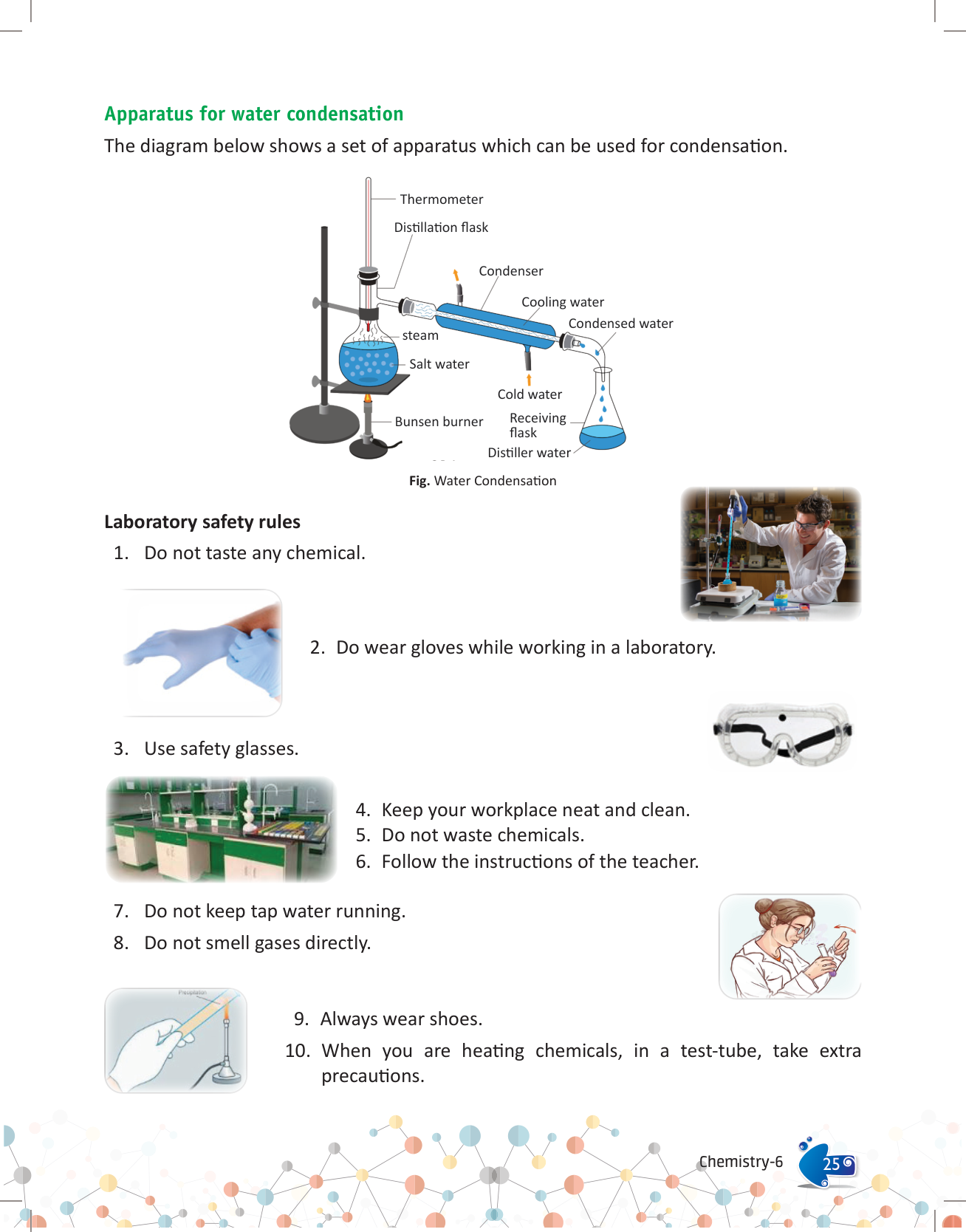 Apparatus for water condensation

The diagram below shows a set of apparatus which can be used for condensation.

Thermometer
Distillation flask
Condenser
Cooling water
Condensed water
steam
Salt water
Cold water
Bunsen burner
Receiving flask
Distiller water

Fig. Water Condensation

Laboratory safety rules

1. Do not taste any chemical.

2. Do wear gloves while working in a laboratory.

3. Use safety glasses.

4. Keep your workplace neat and clean.
5. Do not waste chemicals.
6. Follow the instructions of the teacher.

7. Do not keep tap water running.
8. Do not smell gases directly.

Precipitation

9. Always wear shoes.
10. When you are heating chemicals, in a test-tube, take extra precautions.

Chemistry-6 25