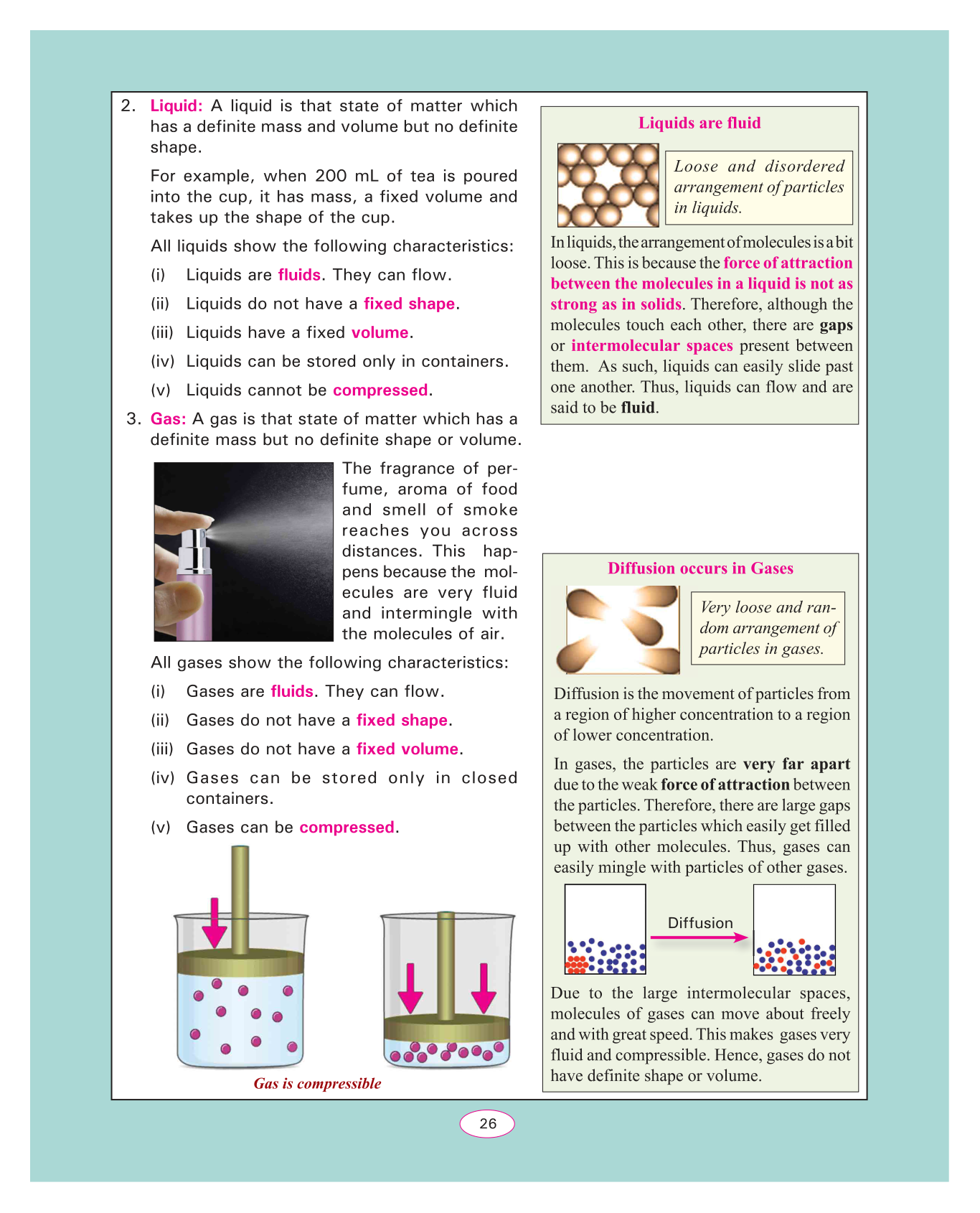 2. Liquid: A liquid is that state of matter which has a definite mass and volume but no definite shape.

For example, when 200 mL of tea is poured into the cup, it has mass, a fixed volume and takes up the shape of the cup.

All liquids show the following characteristics:

(i) Liquids are fluids. They can flow.

(ii) Liquids do not have a fixed shape.

(iii) Liquids have a fixed volume.

(iv) Liquids can be stored only in containers.

(v) Liquids cannot be compressed.

3. Gas: A gas is that state of matter which has a definite mass but no definite shape or volume.

The fragrance of perfume, aroma of food and smell of smoke reaches you across distances. This happens because the molecules are very fluid and intermingle with the molecules of air.

All gases show the following characteristics:

(i) Gases are fluids. They can flow.

(ii) Gases do not have a fixed shape.

(iii) Gases do not have a fixed volume.

(iv) Gases can be stored only in closed containers.

(v) Gases can be compressed.

Gas is compressible

Liquids are fluid

Loose and disordered arrangement of particles in liquids.

In liquids, the arrangement of molecules is a bit loose. This is because the force of attraction between the molecules in a liquid is not as strong as in solids. Therefore, although the molecules touch each other, there are gaps or intermolecular spaces present between them. As such, liquids can easily slide past one another. Thus, liquids can flow and are said to be fluid.

Diffusion occurs in Gases

Very loose and random arrangement of particles in gases.

Diffusion is the movement of particles from a region of higher concentration to a region of lower concentration.

In gases, the particles are very far apart due to the weak force of attraction between the particles. Therefore, there are large gaps between the particles which easily get filled up with other molecules. Thus, gases can easily mingle with particles of other gases.

Diffusion

Due to the large intermolecular spaces, molecules of gases can move about freely and with great speed. This makes gases very fluid and compressible. Hence, gases do not have definite shape or volume.

26