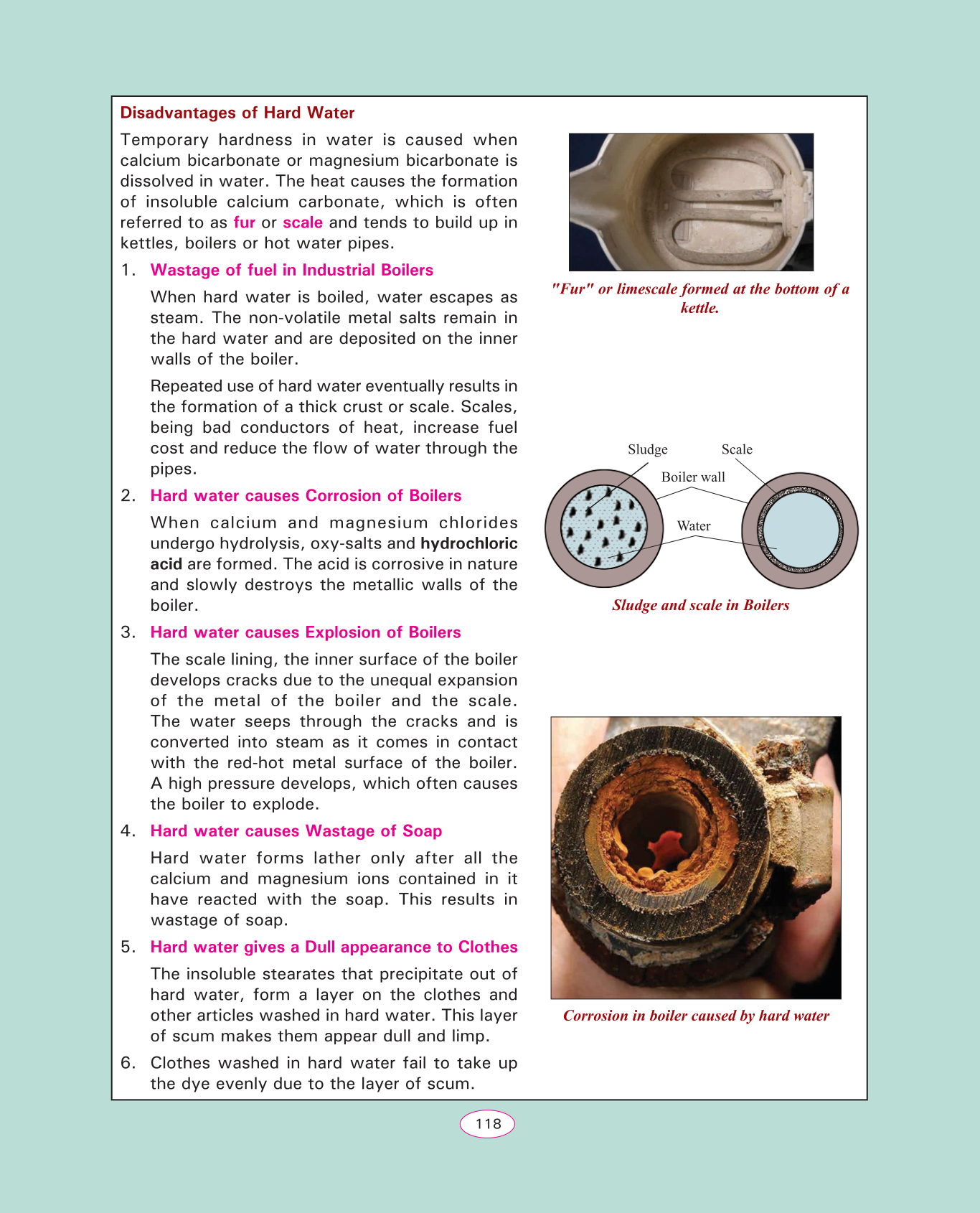 Disadvantages of Hard Water

Temporary hardness in water is caused when calcium bicarbonate or magnesium bicarbonate is dissolved in water. The heat causes the formation of insoluble calcium carbonate, which is often referred to as fur or scale and tends to build up in kettles, boilers or hot water pipes.

1. Wastage of fuel in Industrial Boilers

When hard water is boiled, water escapes as steam. The non-volatile metal salts remain in the hard water and are deposited on the inner walls of the boiler.

Repeated use of hard water eventually results in the formation of a thick crust or scale. Scales, being bad conductors of heat, increase fuel cost and reduce the flow of water through the pipes.

2. Hard water causes Corrosion of Boilers

When calcium and magnesium chlorides undergo hydrolysis, oxy-salts and hydrochloric acid are formed. The acid is corrosive in nature and slowly destroys the metallic walls of the boiler.

3. Hard water causes Explosion of Boilers

The scale lining, the inner surface of the boiler develops cracks due to the unequal expansion of the metal of the boiler and the scale. The water seeps through the cracks and is converted into steam as it comes in contact with the red-hot metal surface of the boiler. A high pressure develops, which often causes the boiler to explode.

4. Hard water causes Wastage of Soap

Hard water forms lather only after all the calcium and magnesium ions contained in it have reacted with the soap. This results in wastage of soap.

5. Hard water gives a Dull appearance to Clothes

The insoluble stearates that precipitate out of hard water, form a layer on the clothes and other articles washed in hard water. This layer of scum makes them appear dull and limp.

6. Clothes washed in hard water fail to take up the dye evenly due to the layer of scum.

"Fur" or limescale formed at the bottom of a kettle.

Sludge
Scale
Boiler wall
Water

Sludge and scale in Boilers

Corrosion in boiler caused by hard water

118