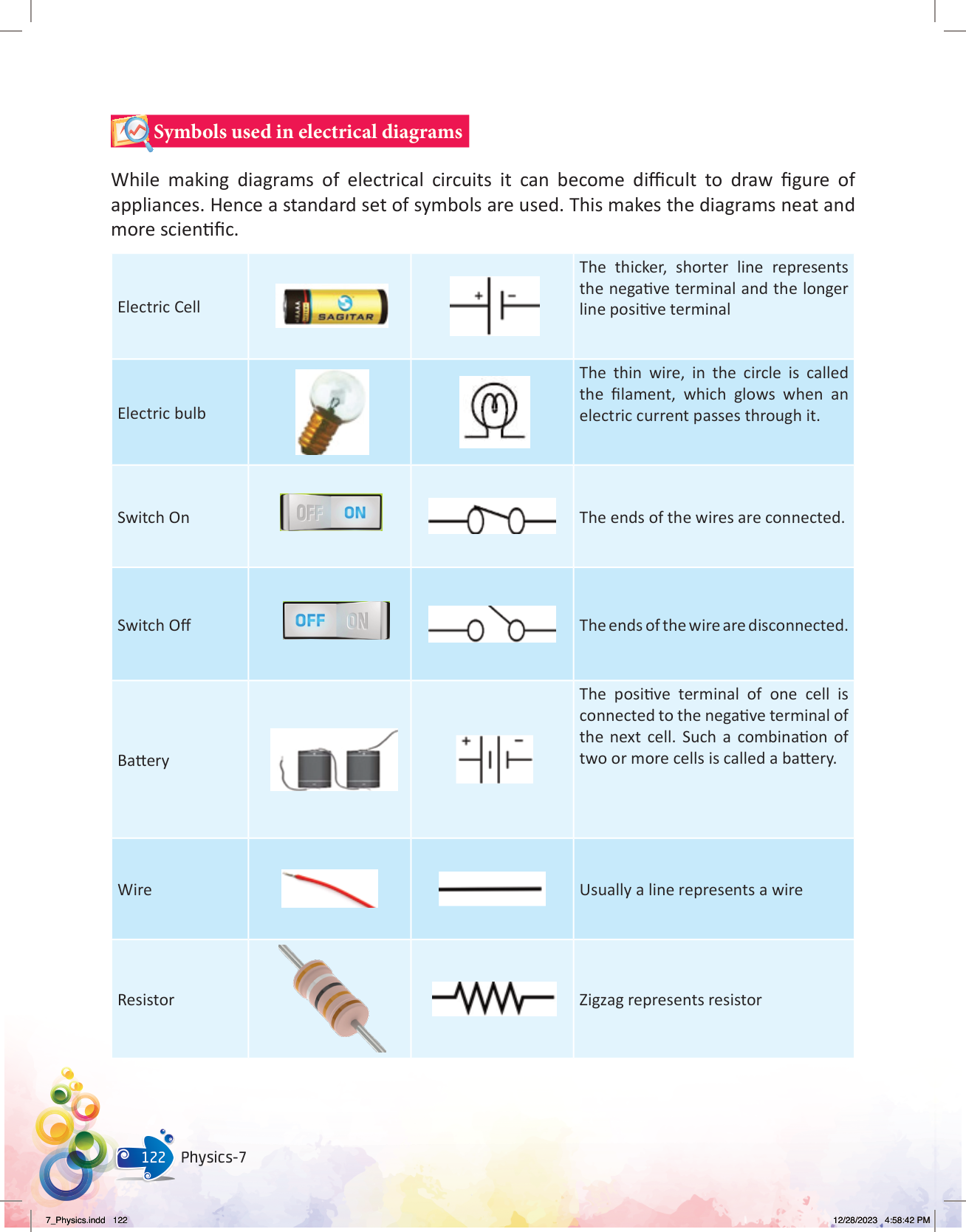 Symbols used in electrical diagrams

While making diagrams of electrical circuits it can become difficult to draw figure of appliances. Hence a standard set of symbols are used. This makes the diagrams neat and more scientific.

| | | | |
|---|---|---|---|
| Electric Cell | SAGITAR | + − | The thicker, shorter line represents the negative terminal and the longer line positive terminal |
| Electric bulb | | | The thin wire, in the circle is called the filament, which glows when an electric current passes through it. |
| Switch On | OFF ON | | The ends of the wires are connected. |
| Switch Off | OFF ON | | The ends of the wire are disconnected. |
| Battery | | + − | The positive terminal of one cell is connected to the negative terminal of the next cell. Such a combination of two or more cells is called a battery. |
| Wire | | | Usually a line represents a wire |
| Resistor | | | Zigzag represents resistor |

122 Physics-7

7_Physics.indd 122 12/28/2023 4:58:42 PM