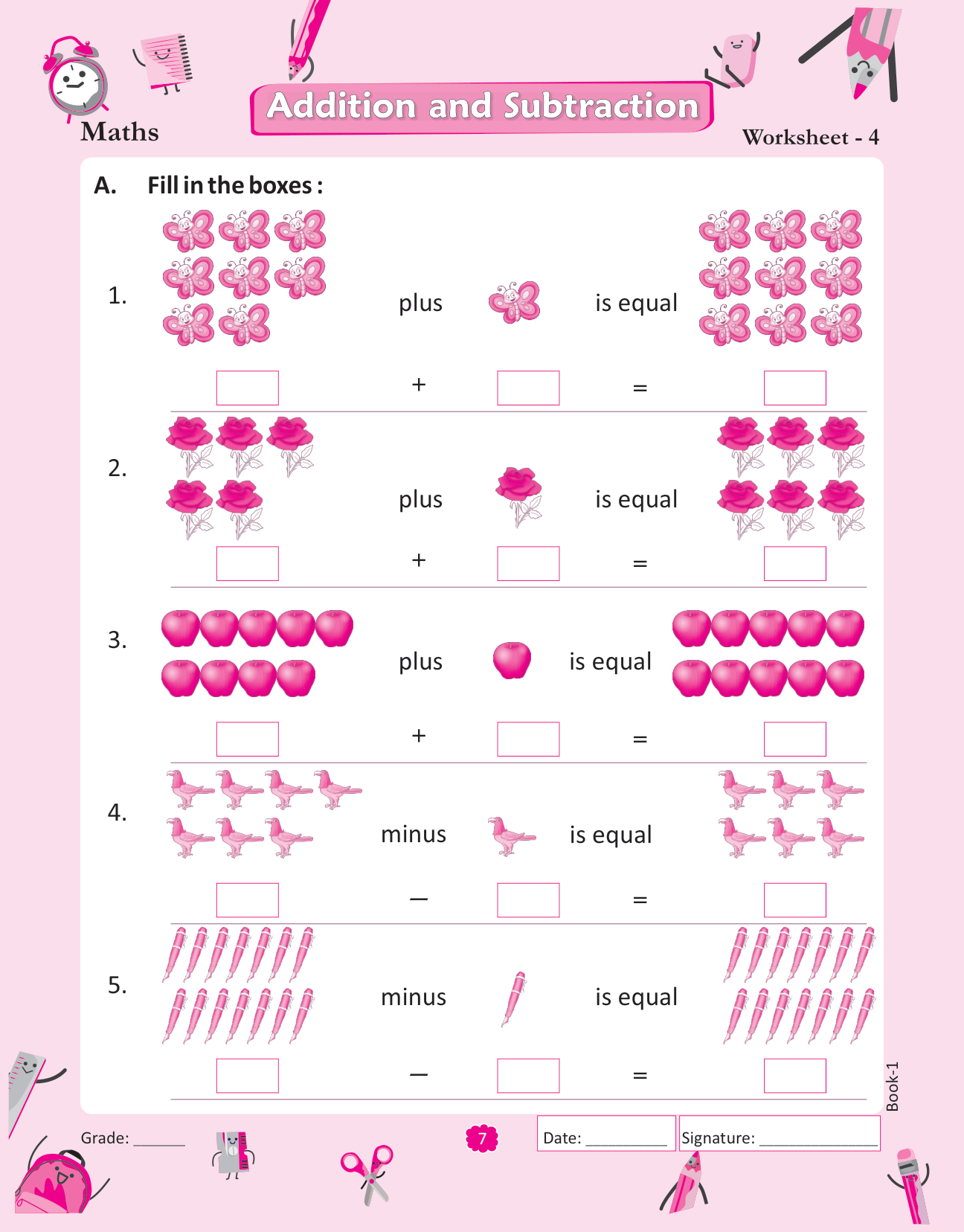 Maths

Addition and Subtraction

Worksheet - 4

A. Fill in the boxes :

1. plus is equal

$+$ $=$

2. plus is equal

$+$ $=$

3. plus is equal

$+$ $=$

4. minus is equal

$-$ $=$

5. minus is equal

$-$ $=$

Book-1

Grade: ______

7

Date: __________

Signature: ______________