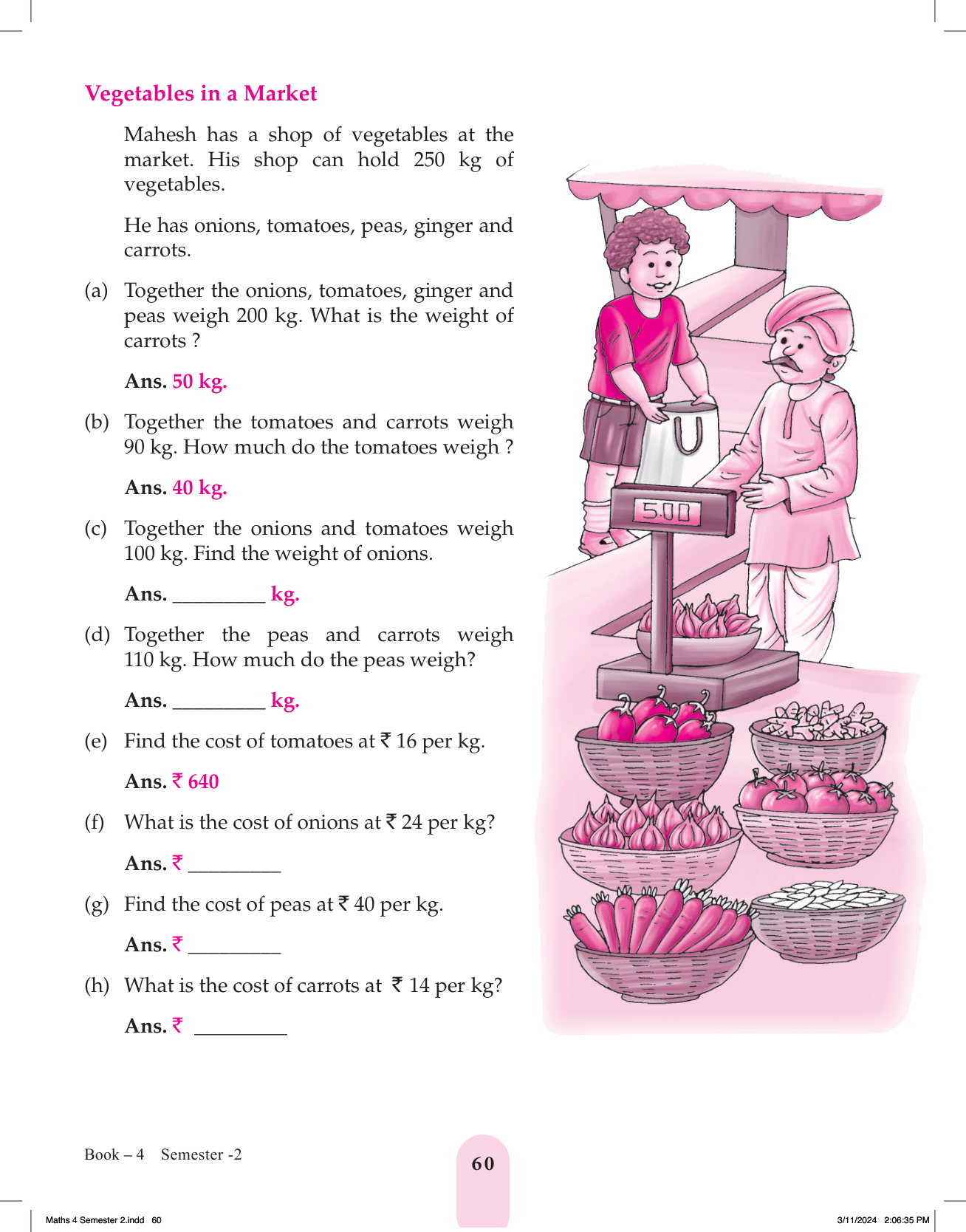 Vegetables in a Market

Mahesh has a shop of vegetables at the market. His shop can hold 250 kg of vegetables.

He has onions, tomatoes, peas, ginger and carrots.

(a) Together the onions, tomatoes, ginger and peas weigh 200 kg. What is the weight of carrots ?

Ans. 50 kg.

(b) Together the tomatoes and carrots weigh 90 kg. How much do the tomatoes weigh ?

Ans. 40 kg.

(c) Together the onions and tomatoes weigh 100 kg. Find the weight of onions.

Ans. _________ kg.

(d) Together the peas and carrots weigh 110 kg. How much do the peas weigh?

Ans. _________ kg.

(e) Find the cost of tomatoes at ₹ 16 per kg.

Ans. ₹ 640

(f) What is the cost of onions at ₹ 24 per kg?

Ans. ₹ _________

(g) Find the cost of peas at ₹ 40 per kg.

Ans. ₹ _________

(h) What is the cost of carrots at ₹ 14 per kg?

Ans. ₹ _________

5.00

Book – 4 Semester -2

60

Maths 4 Semester 2.indd 60

3/11/2024 2:06:35 PM