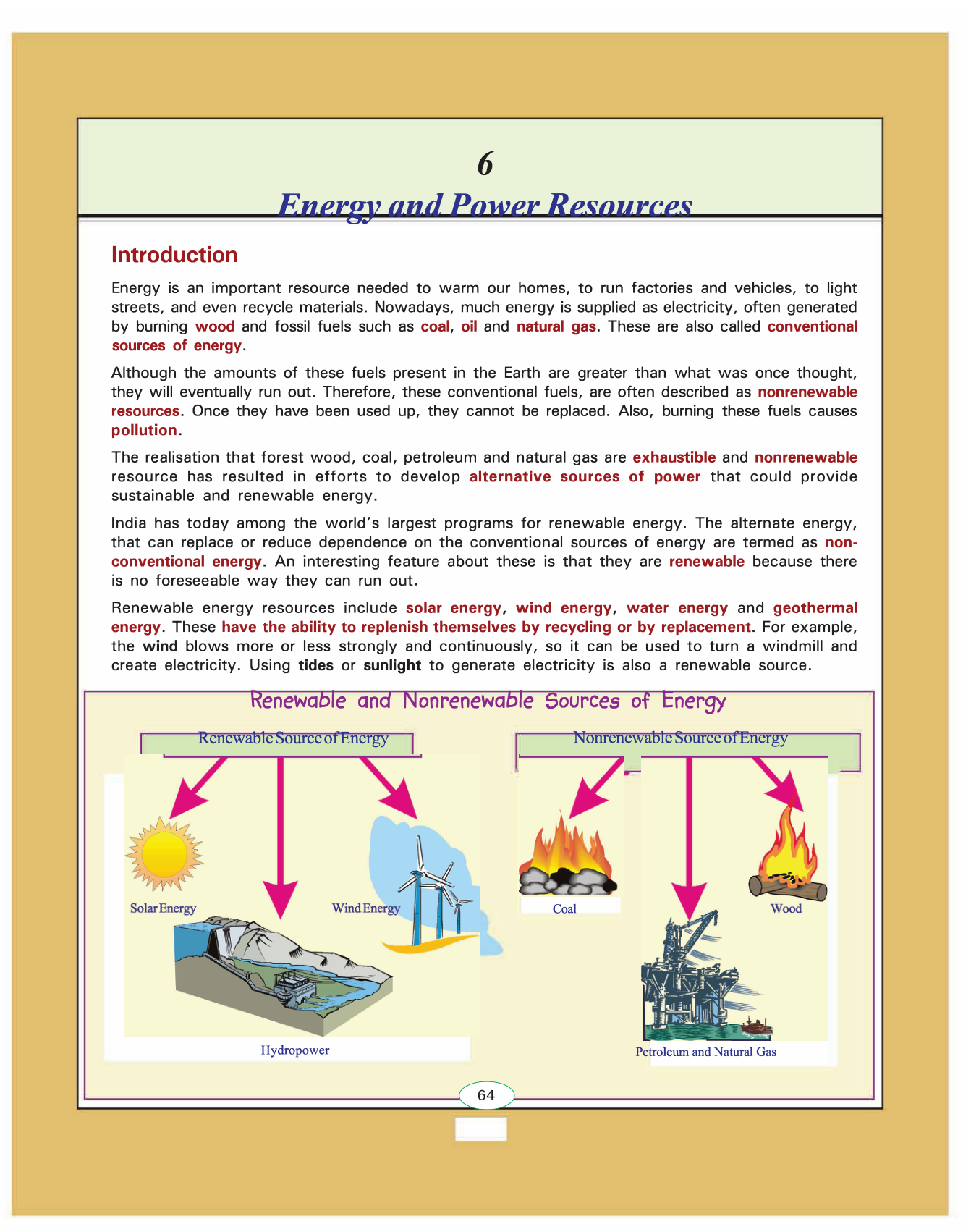 6

Energy and Power Resources

Introduction

Energy is an important resource needed to warm our homes, to run factories and vehicles, to light streets, and even recycle materials. Nowadays, much energy is supplied as electricity, often generated by burning wood and fossil fuels such as coal, oil and natural gas. These are also called conventional sources of energy.

Although the amounts of these fuels present in the Earth are greater than what was once thought, they will eventually run out. Therefore, these conventional fuels, are often described as nonrenewable resources. Once they have been used up, they cannot be replaced. Also, burning these fuels causes pollution.

The realisation that forest wood, coal, petroleum and natural gas are exhaustible and nonrenewable resource has resulted in efforts to develop alternative sources of power that could provide sustainable and renewable energy.

India has today among the world's largest programs for renewable energy. The alternate energy, that can replace or reduce dependence on the conventional sources of energy are termed as non-conventional energy. An interesting feature about these is that they are renewable because there is no foreseeable way they can run out.

Renewable energy resources include solar energy, wind energy, water energy and geothermal energy. These have the ability to replenish themselves by recycling or by replacement. For example, the wind blows more or less strongly and continuously, so it can be used to turn a windmill and create electricity. Using tides or sunlight to generate electricity is also a renewable source.

Renewable and Nonrenewable Sources of Energy

Renewable Source of Energy

Solar Energy

Wind Energy

Hydropower

Nonrenewable Source of Energy

Coal

Wood

Petroleum and Natural Gas

64