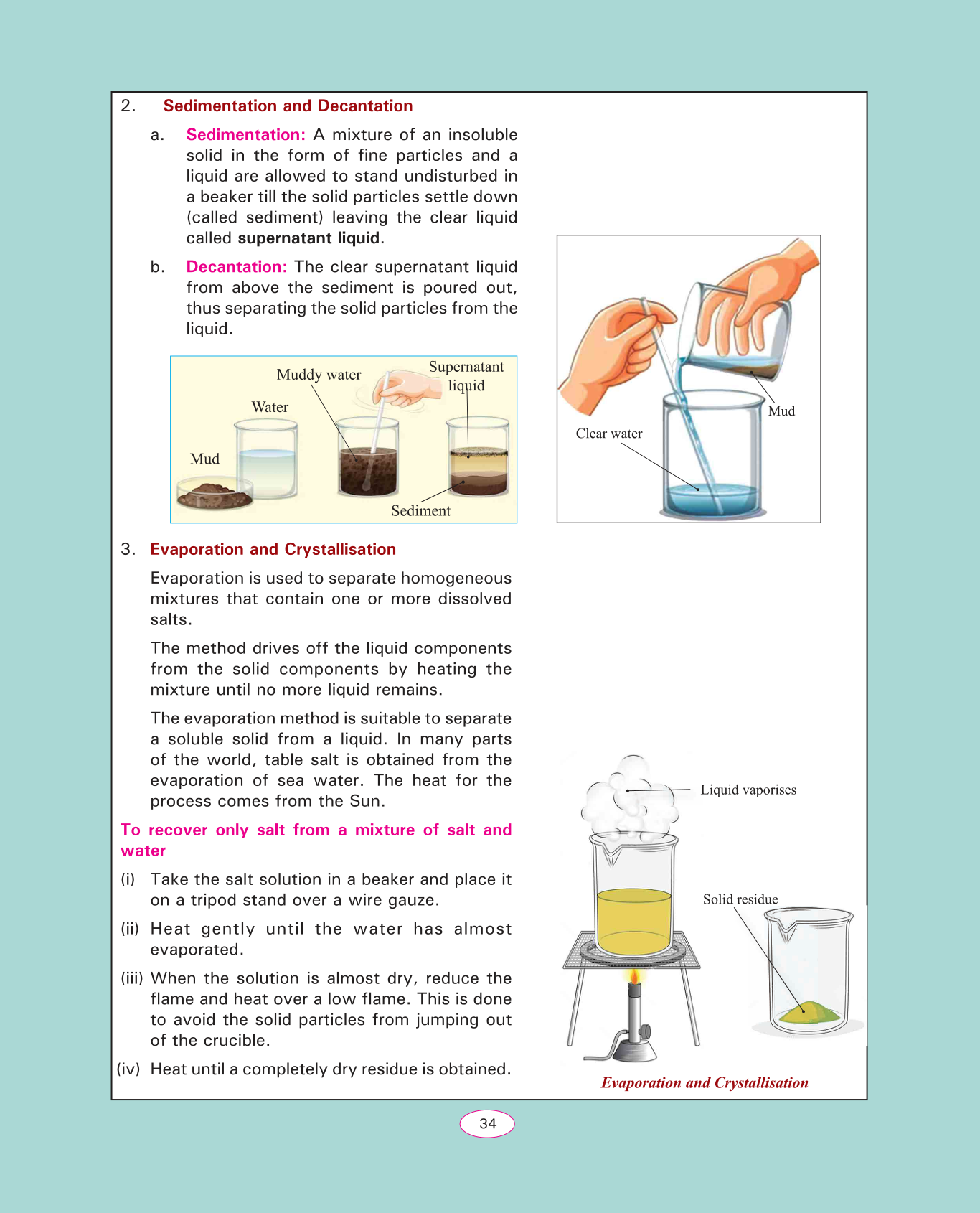 2. Sedimentation and Decantation

a. Sedimentation: A mixture of an insoluble solid in the form of fine particles and a liquid are allowed to stand undisturbed in a beaker till the solid particles settle down (called sediment) leaving the clear liquid called supernatant liquid.

b. Decantation: The clear supernatant liquid from above the sediment is poured out, thus separating the solid particles from the liquid.

Muddy water
Supernatant liquid
Water
Mud
Sediment

Mud
Clear water

3. Evaporation and Crystallisation

Evaporation is used to separate homogeneous mixtures that contain one or more dissolved salts.

The method drives off the liquid components from the solid components by heating the mixture until no more liquid remains.

The evaporation method is suitable to separate a soluble solid from a liquid. In many parts of the world, table salt is obtained from the evaporation of sea water. The heat for the process comes from the Sun.

To recover only salt from a mixture of salt and water

(i) Take the salt solution in a beaker and place it on a tripod stand over a wire gauze.

(ii) Heat gently until the water has almost evaporated.

(iii) When the solution is almost dry, reduce the flame and heat over a low flame. This is done to avoid the solid particles from jumping out of the crucible.

(iv) Heat until a completely dry residue is obtained.

Liquid vaporises
Solid residue
Evaporation and Crystallisation

34