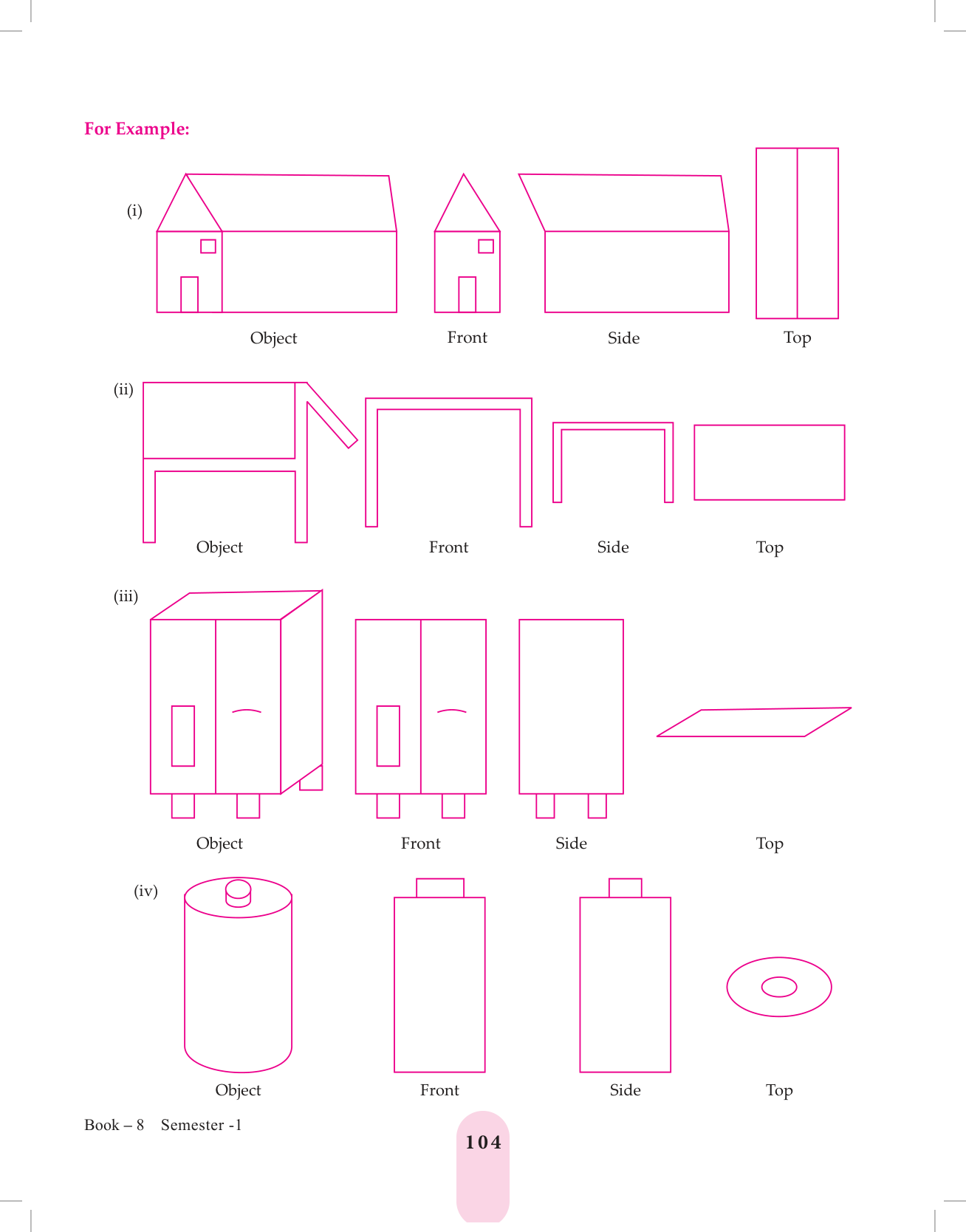 For Example:

(i)

Object Front Side Top

(ii)

Object Front Side Top

(iii)

Object Front Side Top

(iv)

Object Front Side Top

Book – 8 Semester -1

104