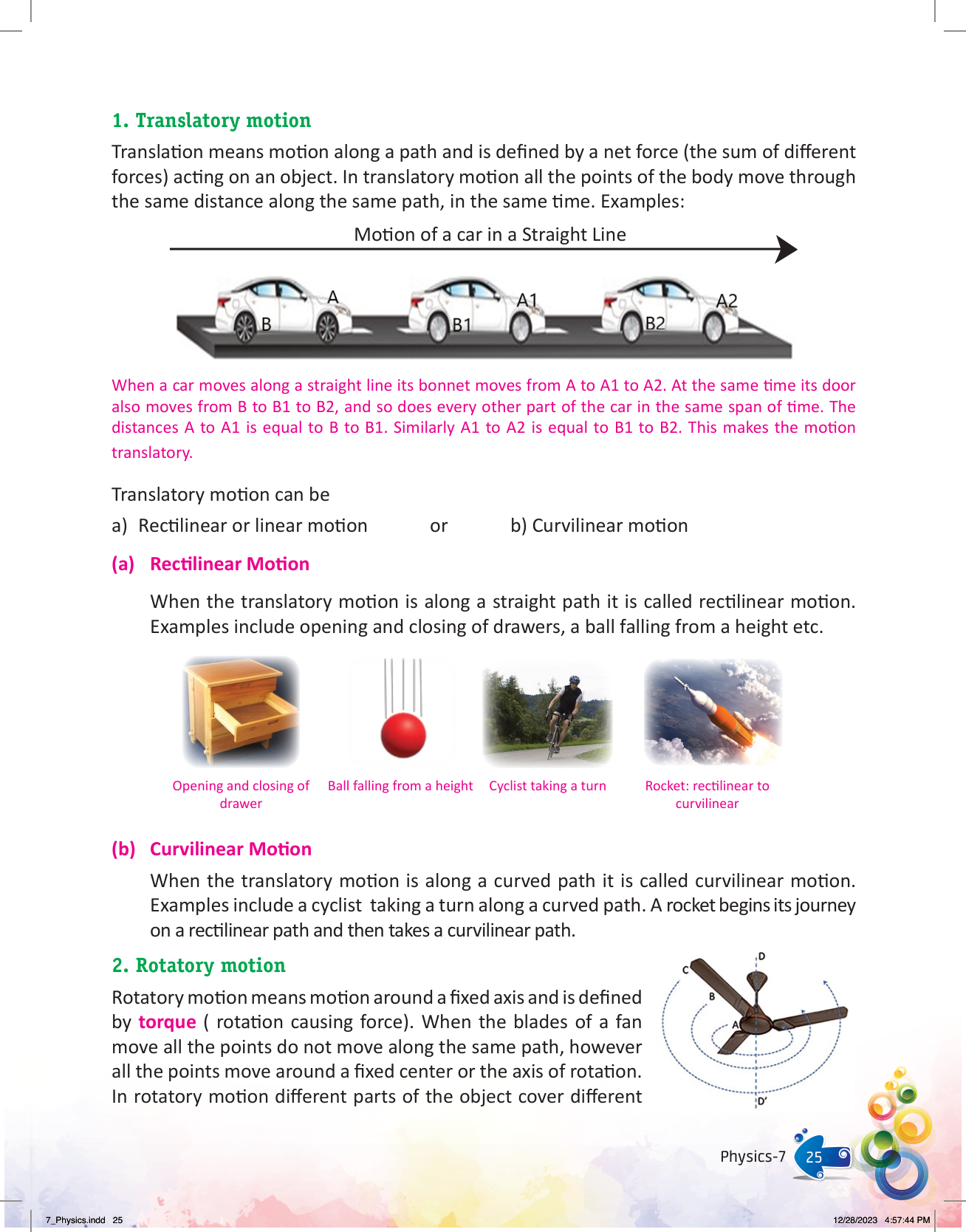 1. Translatory motion

Translation means motion along a path and is defined by a net force (the sum of different forces) acting on an object. In translatory motion all the points of the body move through the same distance along the same path, in the same time. Examples:

Motion of a car in a Straight Line

A B A1 B1 A2 B2

When a car moves along a straight line its bonnet moves from A to A1 to A2. At the same time its door also moves from B to B1 to B2, and so does every other part of the car in the same span of time. The distances A to A1 is equal to B to B1. Similarly A1 to A2 is equal to B1 to B2. This makes the motion translatory.

Translatory motion can be

a) Rectilinear or linear motion or b) Curvilinear motion

(a) Rectilinear Motion

When the translatory motion is along a straight path it is called rectilinear motion. Examples include opening and closing of drawers, a ball falling from a height etc.

Opening and closing of drawer

Ball falling from a height

Cyclist taking a turn

Rocket: rectilinear to curvilinear

(b) Curvilinear Motion

When the translatory motion is along a curved path it is called curvilinear motion. Examples include a cyclist taking a turn along a curved path. A rocket begins its journey on a rectilinear path and then takes a curvilinear path.

2. Rotatory motion

Rotatory motion means motion around a fixed axis and is defined by torque ( rotation causing force). When the blades of a fan move all the points do not move along the same path, however all the points move around a fixed center or the axis of rotation. In rotatory motion different parts of the object cover different

D C B A D'

Physics-7 25

7_Physics.indd 25 12/28/2023 4:57:44 PM