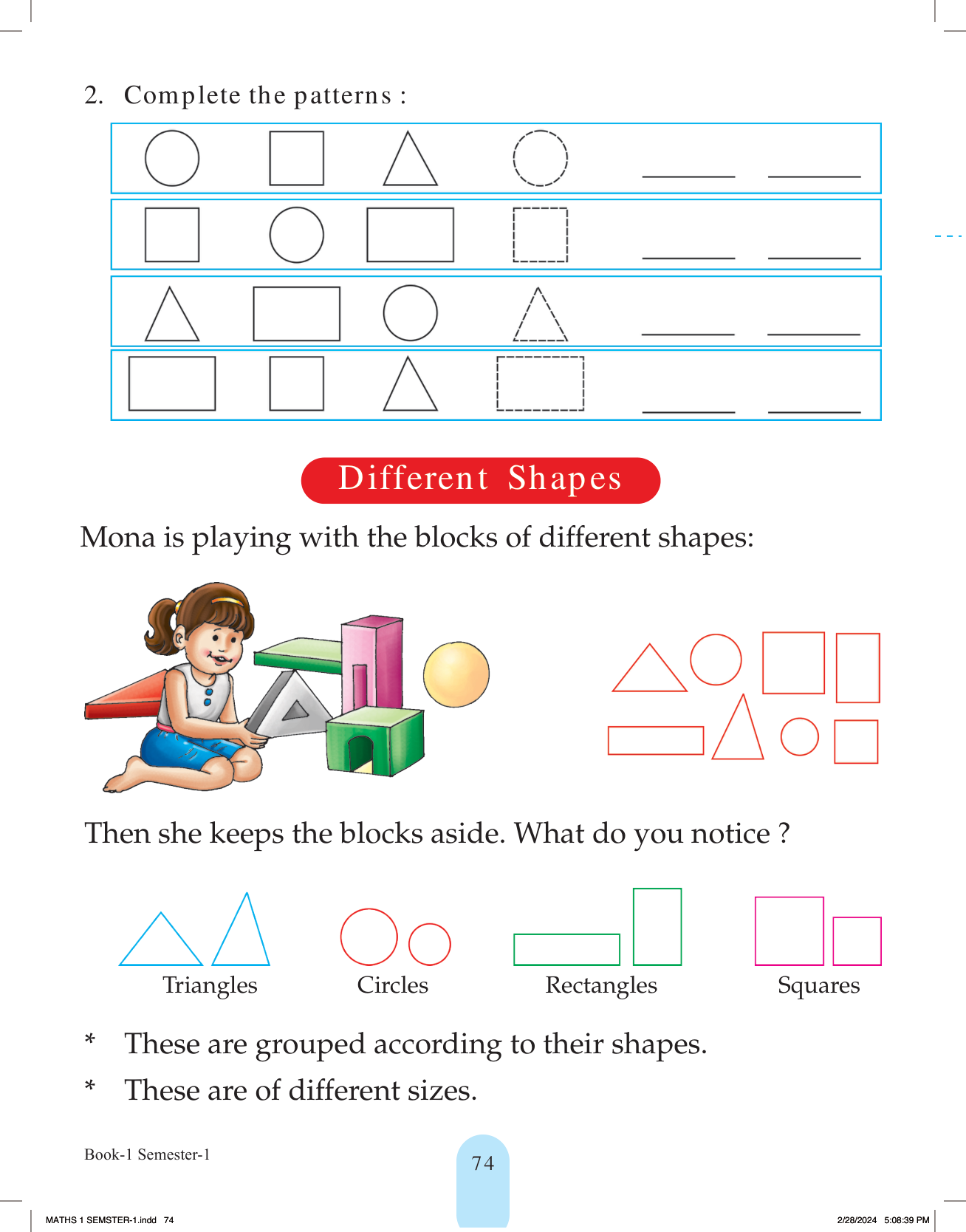 2. Complete the patterns :

Different Shapes

Mona is playing with the blocks of different shapes:

Then she keeps the blocks aside. What do you notice ?

Triangles Circles Rectangles Squares

* These are grouped according to their shapes.

* These are of different sizes.

Book-1 Semester-1

74

MATHS 1 SEMSTER-1.indd 74

2/28/2024 5:08:39 PM