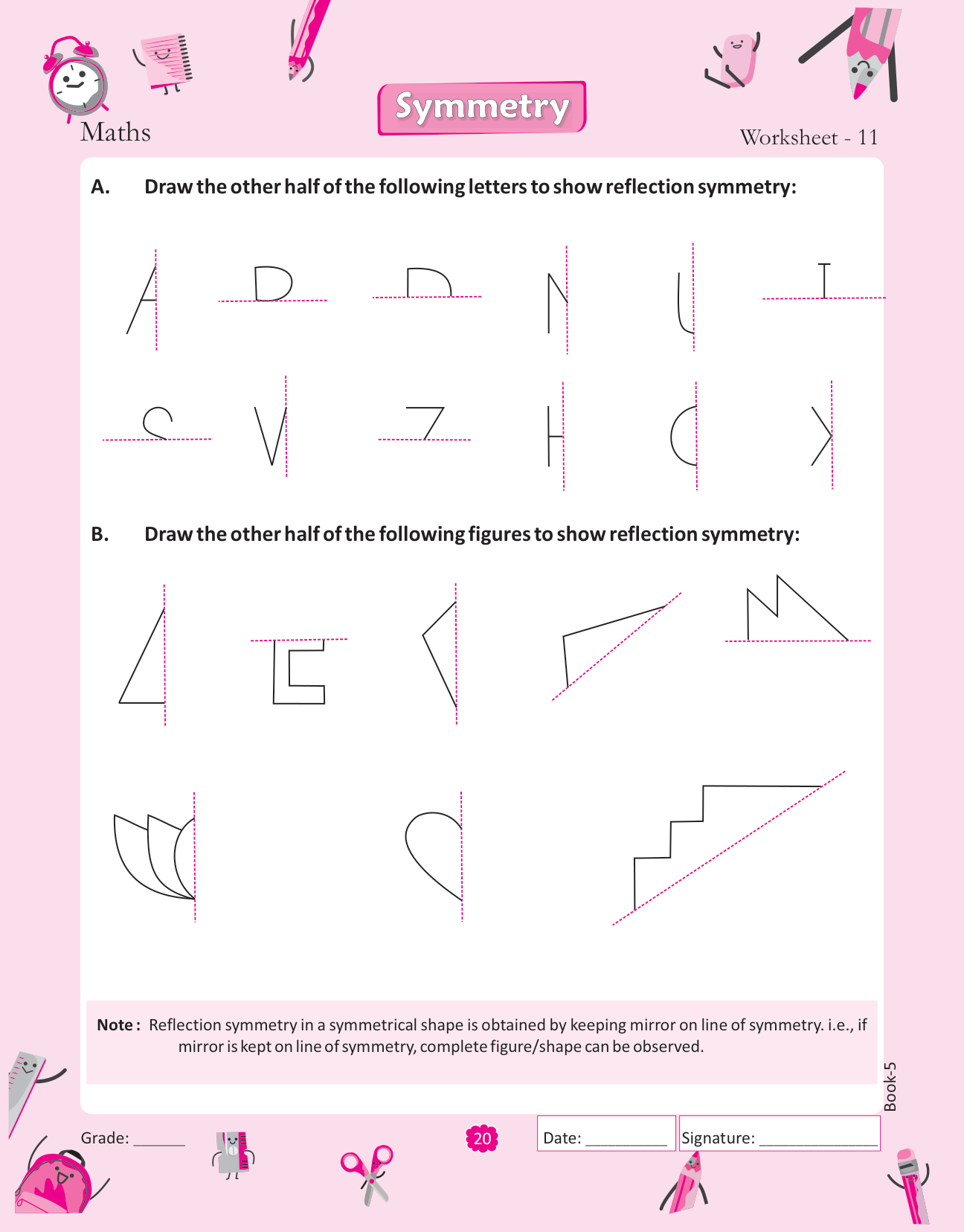 Maths

Symmetry

Worksheet - 11

A. Draw the other half of the following letters to show reflection symmetry:

B. Draw the other half of the following figures to show reflection symmetry:

Note : Reflection symmetry in a symmetrical shape is obtained by keeping mirror on line of symmetry. i.e., if mirror is kept on line of symmetry, complete figure/shape can be observed.

Book-5

Grade: ______

20

Date: __________

Signature: ______________