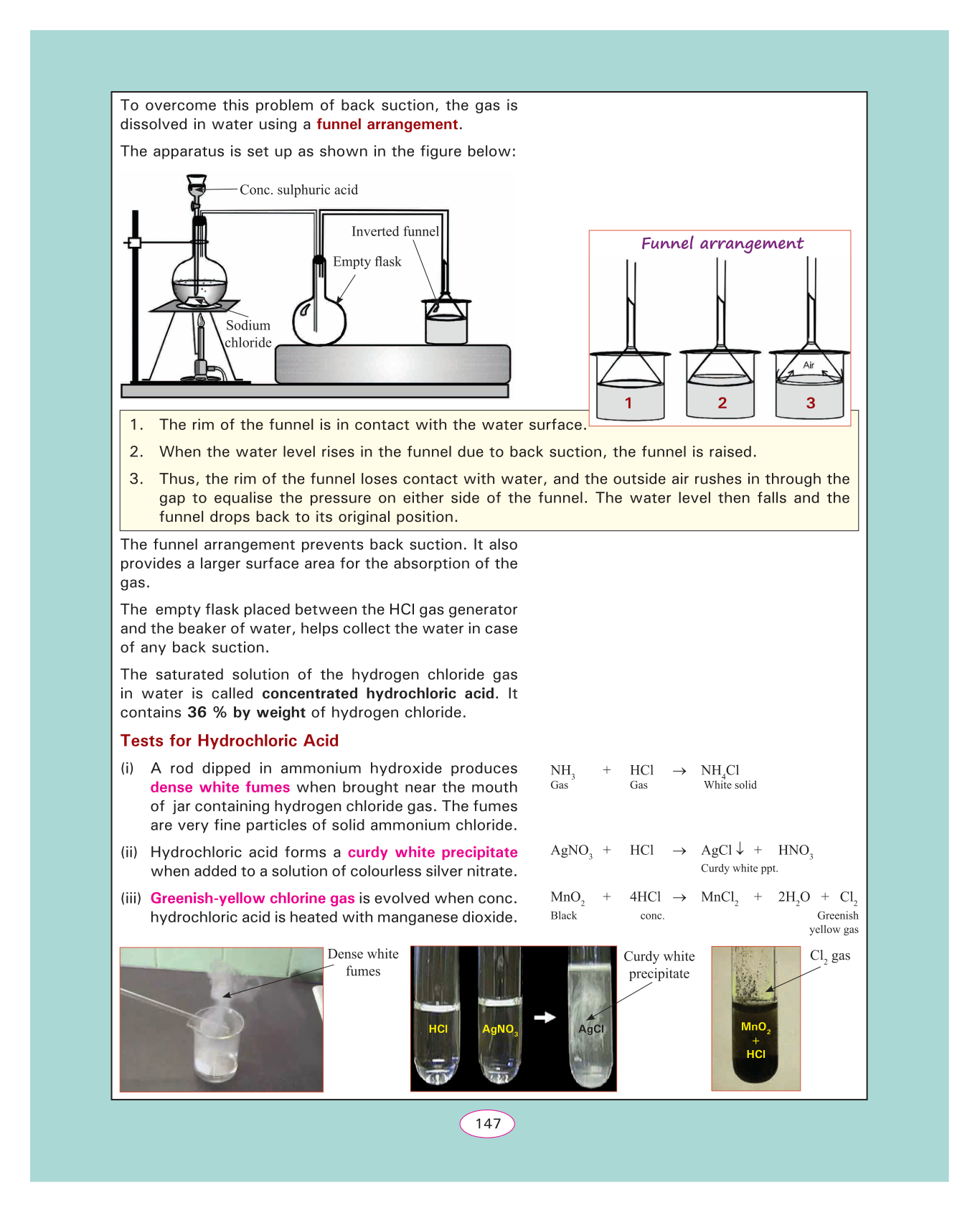 To overcome this problem of back suction, the gas is dissolved in water using a funnel arrangement.

The apparatus is set up as shown in the figure below:

Conc. sulphuric acid

Inverted funnel

Empty flask

Sodium chloride

Funnel arrangement

Air

1 2 3

1. The rim of the funnel is in contact with the water surface.

2. When the water level rises in the funnel due to back suction, the funnel is raised.

3. Thus, the rim of the funnel loses contact with water, and the outside air rushes in through the gap to equalise the pressure on either side of the funnel. The water level then falls and the funnel drops back to its original position.

The funnel arrangement prevents back suction. It also provides a larger surface area for the absorption of the gas.

The empty flask placed between the HCl gas generator and the beaker of water, helps collect the water in case of any back suction.

The saturated solution of the hydrogen chloride gas in water is called concentrated hydrochloric acid. It contains 36 % by weight of hydrogen chloride.

Tests for Hydrochloric Acid

(i) A rod dipped in ammonium hydroxide produces dense white fumes when brought near the mouth of jar containing hydrogen chloride gas. The fumes are very fine particles of solid ammonium chloride.

$NH_3$ + $HCl$ $\rightarrow$ $NH_4Cl$
Gas Gas White solid

(ii) Hydrochloric acid forms a curdy white precipitate when added to a solution of colourless silver nitrate.

$AgNO_3$ + $HCl$ $\rightarrow$ $AgCl\downarrow$ + $HNO_3$
Curdy white ppt.

(iii) Greenish-yellow chlorine gas is evolved when conc. hydrochloric acid is heated with manganese dioxide.

$MnO_2$ + $4HCl$ $\rightarrow$ $MnCl_2$ + $2H_2O$ + $Cl_2$
Black conc. Greenish yellow gas

Dense white fumes

HCl $AgNO_3$ AgCl

Curdy white precipitate

$Cl_2$ gas

$MnO_2$ + HCl

147