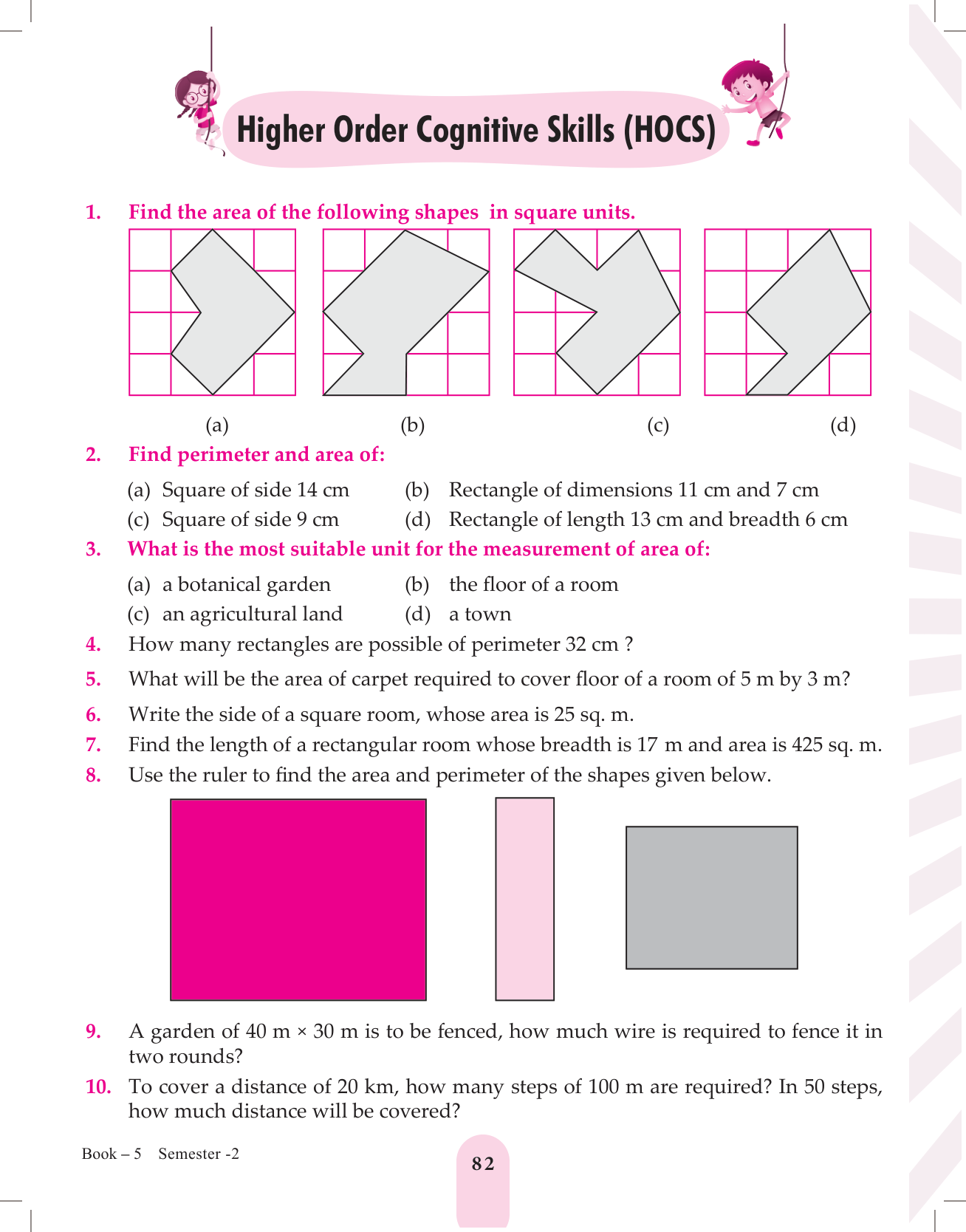 Higher Order Cognitive Skills (HOCS)

1. Find the area of the following shapes in square units.

(a) (b) (c) (d)

2. Find perimeter and area of:

(a) Square of side 14 cm
(b) Rectangle of dimensions 11 cm and 7 cm
(c) Square of side 9 cm
(d) Rectangle of length 13 cm and breadth 6 cm

3. What is the most suitable unit for the measurement of area of:

(a) a botanical garden
(b) the floor of a room
(c) an agricultural land
(d) a town

4. How many rectangles are possible of perimeter 32 cm ?

5. What will be the area of carpet required to cover floor of a room of 5 m by 3 m?

6. Write the side of a square room, whose area is 25 sq. m.

7. Find the length of a rectangular room whose breadth is 17 m and area is 425 sq. m.

8. Use the ruler to find the area and perimeter of the shapes given below.

9. A garden of 40 m × 30 m is to be fenced, how much wire is required to fence it in two rounds?

10. To cover a distance of 20 km, how many steps of 100 m are required? In 50 steps, how much distance will be covered?

Book – 5 Semester -2

82