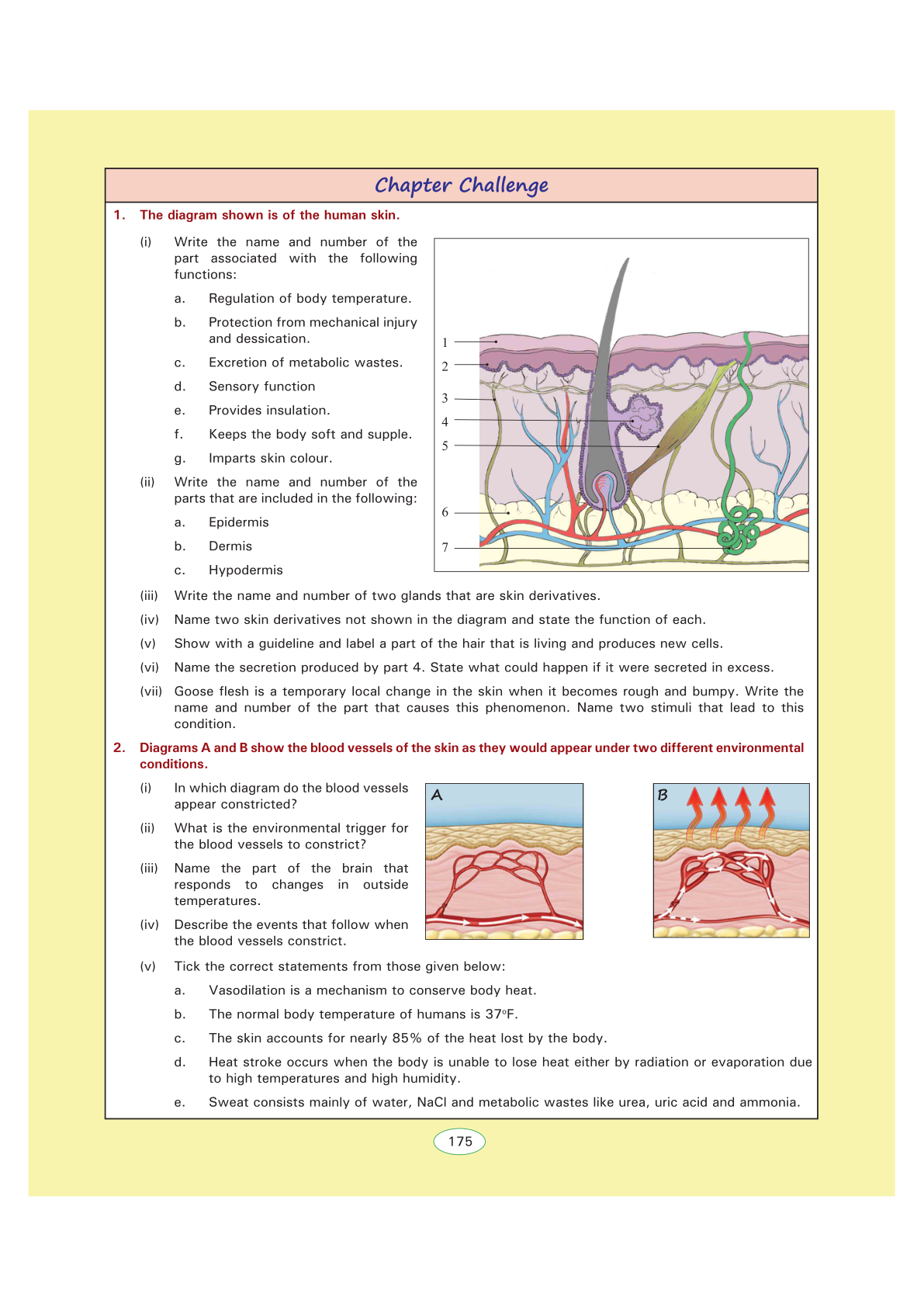 Chapter Challenge

1. The diagram shown is of the human skin.

(i) Write the name and number of the part associated with the following functions:

a. Regulation of body temperature.

b. Protection from mechanical injury and dessication.

c. Excretion of metabolic wastes.

d. Sensory function

e. Provides insulation.

f. Keeps the body soft and supple.

g. Imparts skin colour.

(ii) Write the name and number of the parts that are included in the following:

a. Epidermis

b. Dermis

c. Hypodermis

1
2
3
4
5
6
7

(iii) Write the name and number of two glands that are skin derivatives.

(iv) Name two skin derivatives not shown in the diagram and state the function of each.

(v) Show with a guideline and label a part of the hair that is living and produces new cells.

(vi) Name the secretion produced by part 4. State what could happen if it were secreted in excess.

(vii) Goose flesh is a temporary local change in the skin when it becomes rough and bumpy. Write the name and number of the part that causes this phenomenon. Name two stimuli that lead to this condition.

2. Diagrams A and B show the blood vessels of the skin as they would appear under two different environmental conditions.

(i) In which diagram do the blood vessels appear constricted?

(ii) What is the environmental trigger for the blood vessels to constrict?

(iii) Name the part of the brain that responds to changes in outside temperatures.

(iv) Describe the events that follow when the blood vessels constrict.

A

B

(v) Tick the correct statements from those given below:

a. Vasodilation is a mechanism to conserve body heat.

b. The normal body temperature of humans is 37°F.

c. The skin accounts for nearly 85% of the heat lost by the body.

d. Heat stroke occurs when the body is unable to lose heat either by radiation or evaporation due to high temperatures and high humidity.

e. Sweat consists mainly of water, NaCl and metabolic wastes like urea, uric acid and ammonia.

175