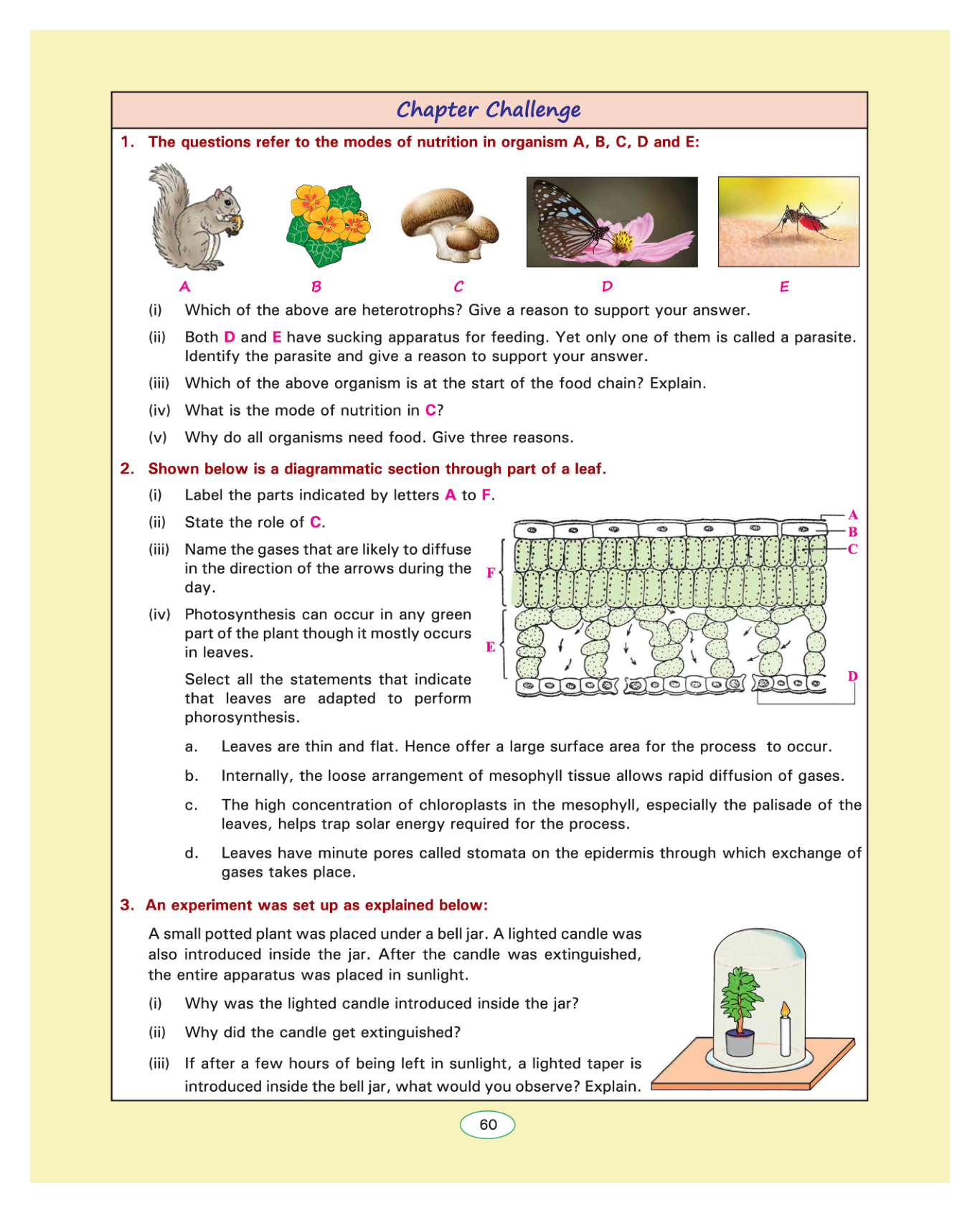 Chapter Challenge

1. The questions refer to the modes of nutrition in organism A, B, C, D and E:

A B C D E

(i) Which of the above are heterotrophs? Give a reason to support your answer.

(ii) Both D and E have sucking apparatus for feeding. Yet only one of them is called a parasite. Identify the parasite and give a reason to support your answer.

(iii) Which of the above organism is at the start of the food chain? Explain.

(iv) What is the mode of nutrition in C?

(v) Why do all organisms need food. Give three reasons.

2. Shown below is a diagrammatic section through part of a leaf.

(i) Label the parts indicated by letters A to F.

(ii) State the role of C.

(iii) Name the gases that are likely to diffuse in the direction of the arrows during the day.

(iv) Photosynthesis can occur in any green part of the plant though it mostly occurs in leaves.

Select all the statements that indicate that leaves are adapted to perform phorosynthesis.

A
B
C
F
E
D

a. Leaves are thin and flat. Hence offer a large surface area for the process to occur.

b. Internally, the loose arrangement of mesophyll tissue allows rapid diffusion of gases.

c. The high concentration of chloroplasts in the mesophyll, especially the palisade of the leaves, helps trap solar energy required for the process.

d. Leaves have minute pores called stomata on the epidermis through which exchange of gases takes place.

3. An experiment was set up as explained below:

A small potted plant was placed under a bell jar. A lighted candle was also introduced inside the jar. After the candle was extinguished, the entire apparatus was placed in sunlight.

(i) Why was the lighted candle introduced inside the jar?

(ii) Why did the candle get extinguished?

(iii) If after a few hours of being left in sunlight, a lighted taper is introduced inside the bell jar, what would you observe? Explain.

60