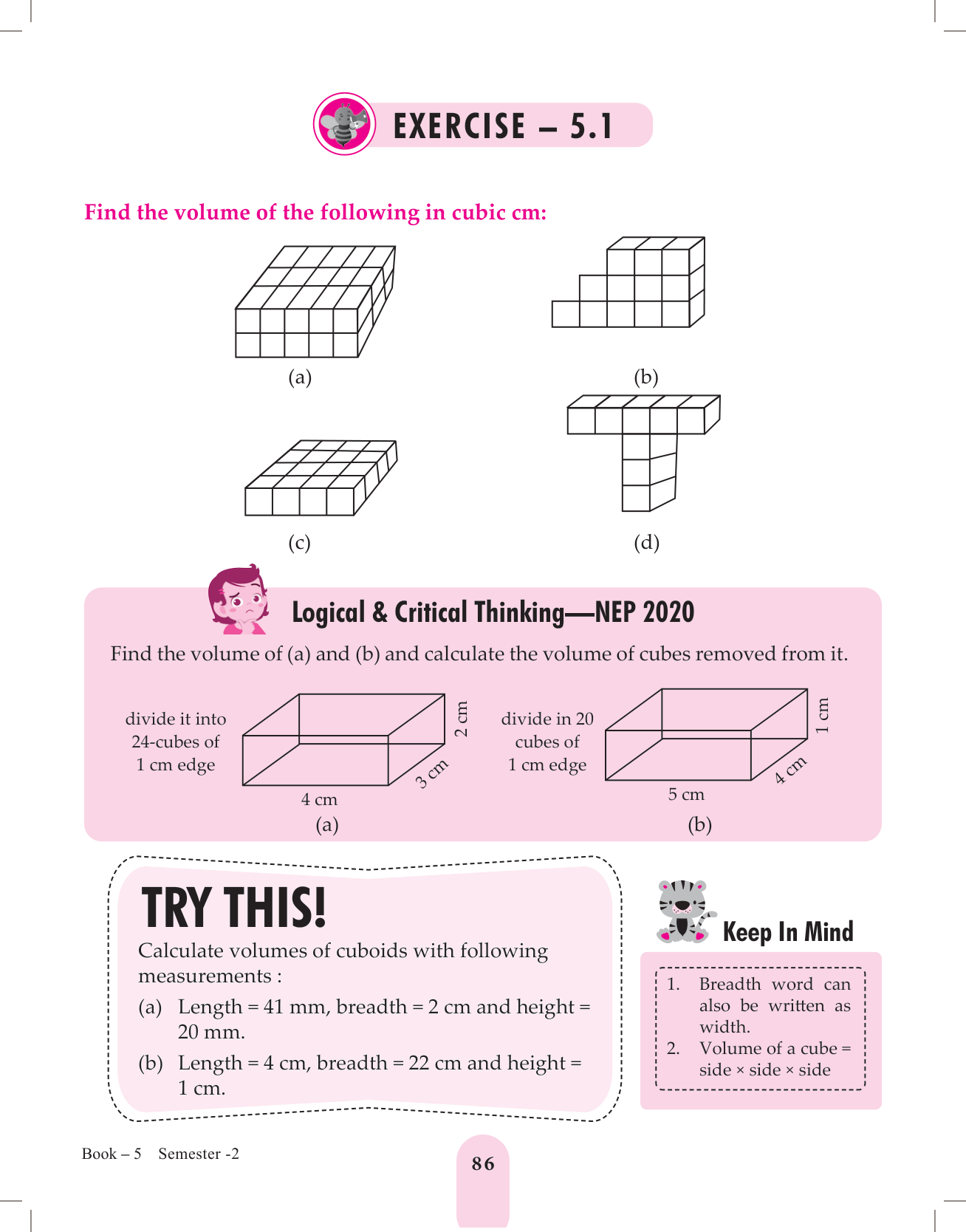 EXERCISE – 5.1

Find the volume of the following in cubic cm:

(a)

(b)

(c)

(d)

Logical & Critical Thinking—NEP 2020

Find the volume of (a) and (b) and calculate the volume of cubes removed from it.

divide it into 24-cubes of 1 cm edge

2 cm

3 cm

4 cm

(a)

divide in 20 cubes of 1 cm edge

1 cm

4 cm

5 cm

(b)

TRY THIS!

Calculate volumes of cuboids with following measurements :

(a) Length = 41 mm, breadth = 2 cm and height = 20 mm.

(b) Length = 4 cm, breadth = 22 cm and height = 1 cm.

Keep In Mind

1. Breadth word can also be written as width.

2. Volume of a cube = side × side × side

Book – 5 Semester -2

86