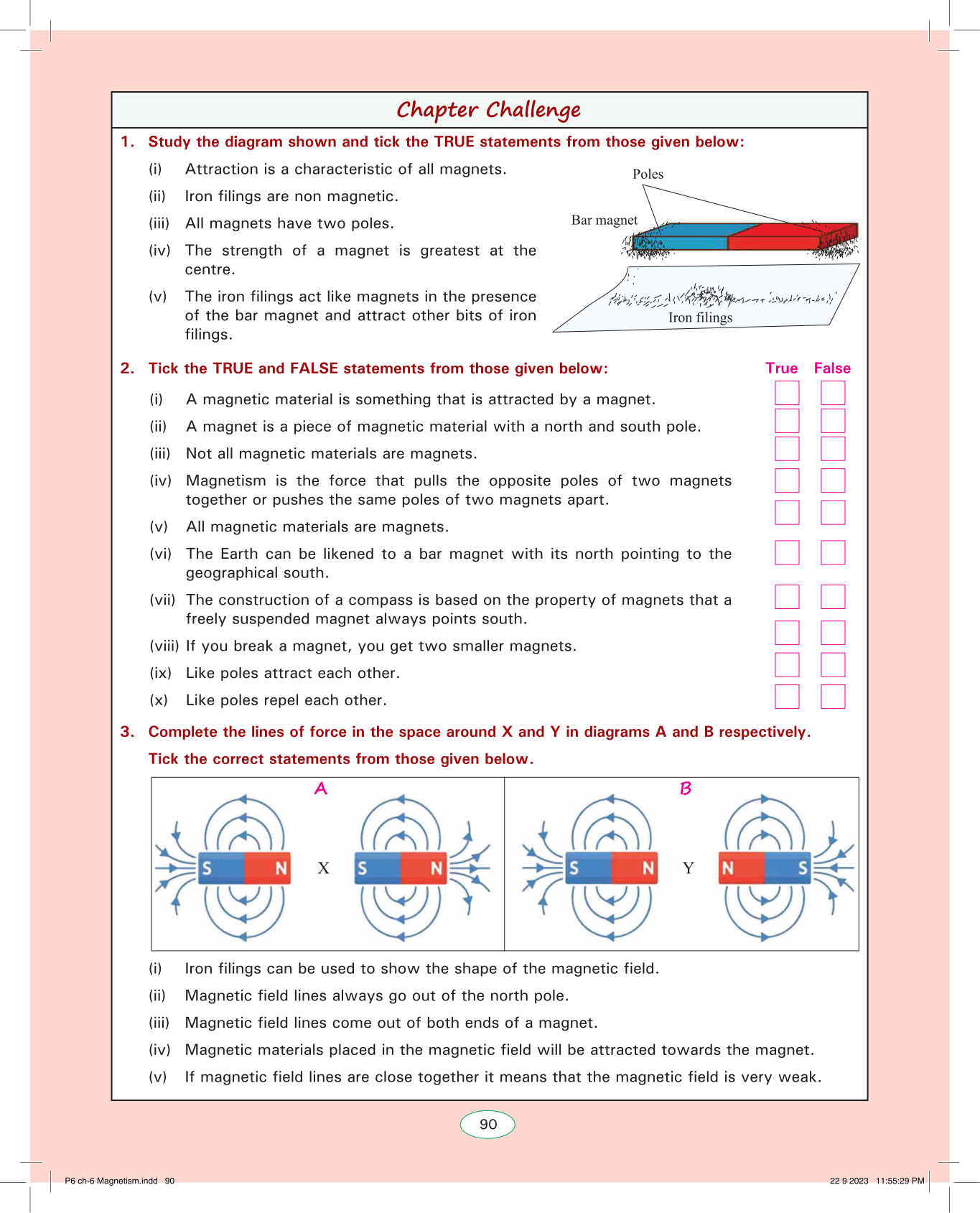 Chapter Challenge

1. Study the diagram shown and tick the TRUE statements from those given below:

(i) Attraction is a characteristic of all magnets.

(ii) Iron filings are non magnetic.

(iii) All magnets have two poles.

(iv) The strength of a magnet is greatest at the centre.

(v) The iron filings act like magnets in the presence of the bar magnet and attract other bits of iron filings.

Poles

Bar magnet

Iron filings

2. Tick the TRUE and FALSE statements from those given below:

True False

(i) A magnetic material is something that is attracted by a magnet.

(ii) A magnet is a piece of magnetic material with a north and south pole.

(iii) Not all magnetic materials are magnets.

(iv) Magnetism is the force that pulls the opposite poles of two magnets together or pushes the same poles of two magnets apart.

(v) All magnetic materials are magnets.

(vi) The Earth can be likened to a bar magnet with its north pointing to the geographical south.

(vii) The construction of a compass is based on the property of magnets that a freely suspended magnet always points south.

(viii) If you break a magnet, you get two smaller magnets.

(ix) Like poles attract each other.

(x) Like poles repel each other.

3. Complete the lines of force in the space around X and Y in diagrams A and B respectively.

Tick the correct statements from those given below.

A

S N X S N

B

S N Y N S

(i) Iron filings can be used to show the shape of the magnetic field.

(ii) Magnetic field lines always go out of the north pole.

(iii) Magnetic field lines come out of both ends of a magnet.

(iv) Magnetic materials placed in the magnetic field will be attracted towards the magnet.

(v) If magnetic field lines are close together it means that the magnetic field is very weak.

90

P6 ch-6 Magnetism.indd 90

22 9 2023 11:55:29 PM