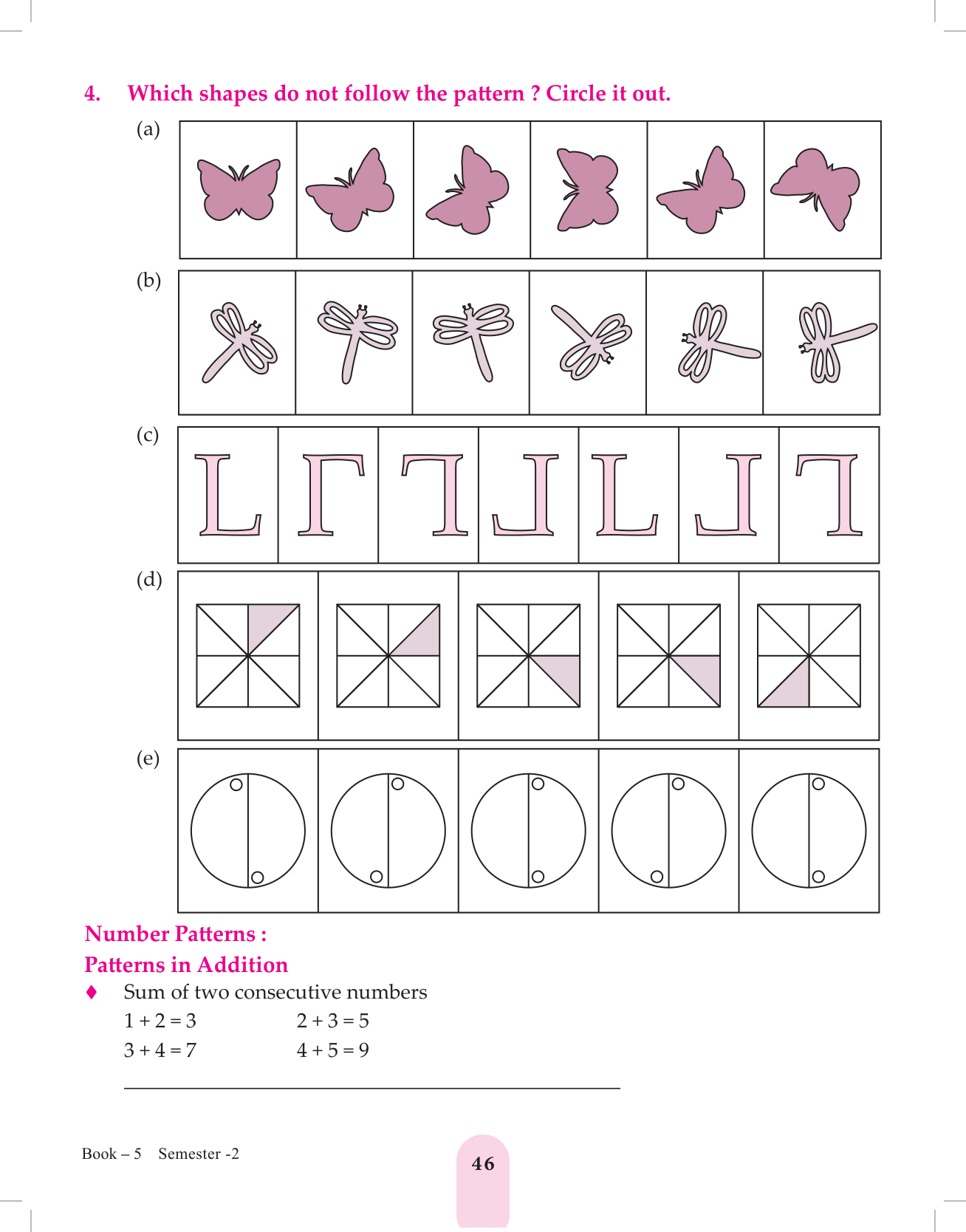 4. Which shapes do not follow the pattern ? Circle it out.

(a)

(b)

(c)

(d)

(e)

Number Patterns :

Patterns in Addition

♦ Sum of two consecutive numbers

$1 + 2 = 3$ $2 + 3 = 5$

$3 + 4 = 7$ $4 + 5 = 9$

Book – 5 Semester -2

46