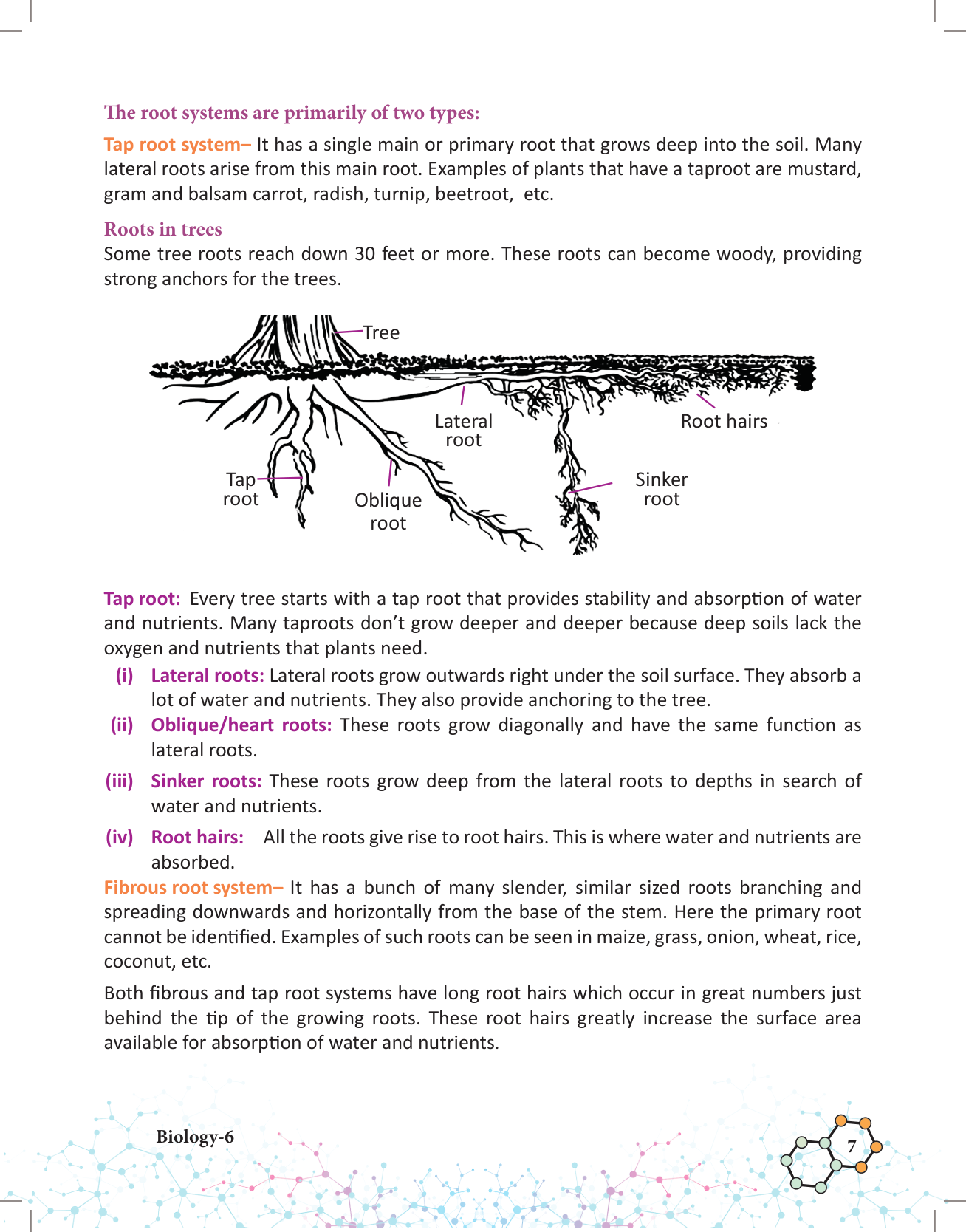 The root systems are primarily of two types:

Tap root system– It has a single main or primary root that grows deep into the soil. Many lateral roots arise from this main root. Examples of plants that have a taproot are mustard, gram and balsam carrot, radish, turnip, beetroot, etc.

Roots in trees

Some tree roots reach down 30 feet or more. These roots can become woody, providing strong anchors for the trees.

Tree

Lateral root

Root hairs

Tap root

Oblique root

Sinker root

Tap root: Every tree starts with a tap root that provides stability and absorption of water and nutrients. Many taproots don't grow deeper and deeper because deep soils lack the oxygen and nutrients that plants need.

(i) Lateral roots: Lateral roots grow outwards right under the soil surface. They absorb a lot of water and nutrients. They also provide anchoring to the tree.

(ii) Oblique/heart roots: These roots grow diagonally and have the same function as lateral roots.

(iii) Sinker roots: These roots grow deep from the lateral roots to depths in search of water and nutrients.

(iv) Root hairs: All the roots give rise to root hairs. This is where water and nutrients are absorbed.

Fibrous root system– It has a bunch of many slender, similar sized roots branching and spreading downwards and horizontally from the base of the stem. Here the primary root cannot be identified. Examples of such roots can be seen in maize, grass, onion, wheat, rice, coconut, etc.

Both fibrous and tap root systems have long root hairs which occur in great numbers just behind the tip of the growing roots. These root hairs greatly increase the surface area available for absorption of water and nutrients.

Biology-6

7