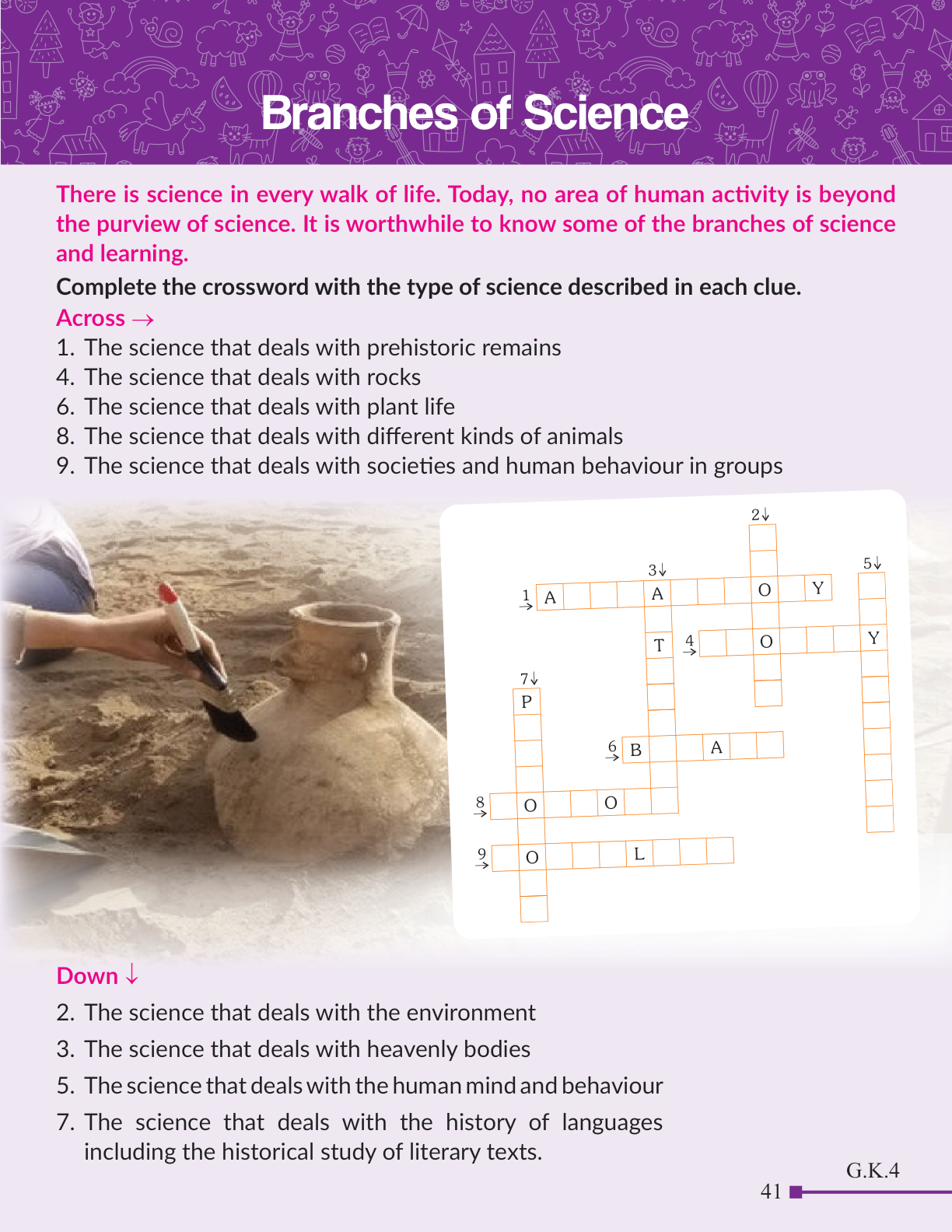 Branches of Science

There is science in every walk of life. Today, no area of human activity is beyond the purview of science. It is worthwhile to know some of the branches of science and learning.

Complete the crossword with the type of science described in each clue.

Across →

1. The science that deals with prehistoric remains
4. The science that deals with rocks
6. The science that deals with plant life
8. The science that deals with different kinds of animals
9. The science that deals with societies and human behaviour in groups

2↓
3↓
5↓
1→ A A O Y
T 4→ O Y
7↓ P
6→ B A
8→ O O
9→ O L

Down ↓

2. The science that deals with the environment
3. The science that deals with heavenly bodies
5. The science that deals with the human mind and behaviour
7. The science that deals with the history of languages including the historical study of literary texts.

G.K.4
41