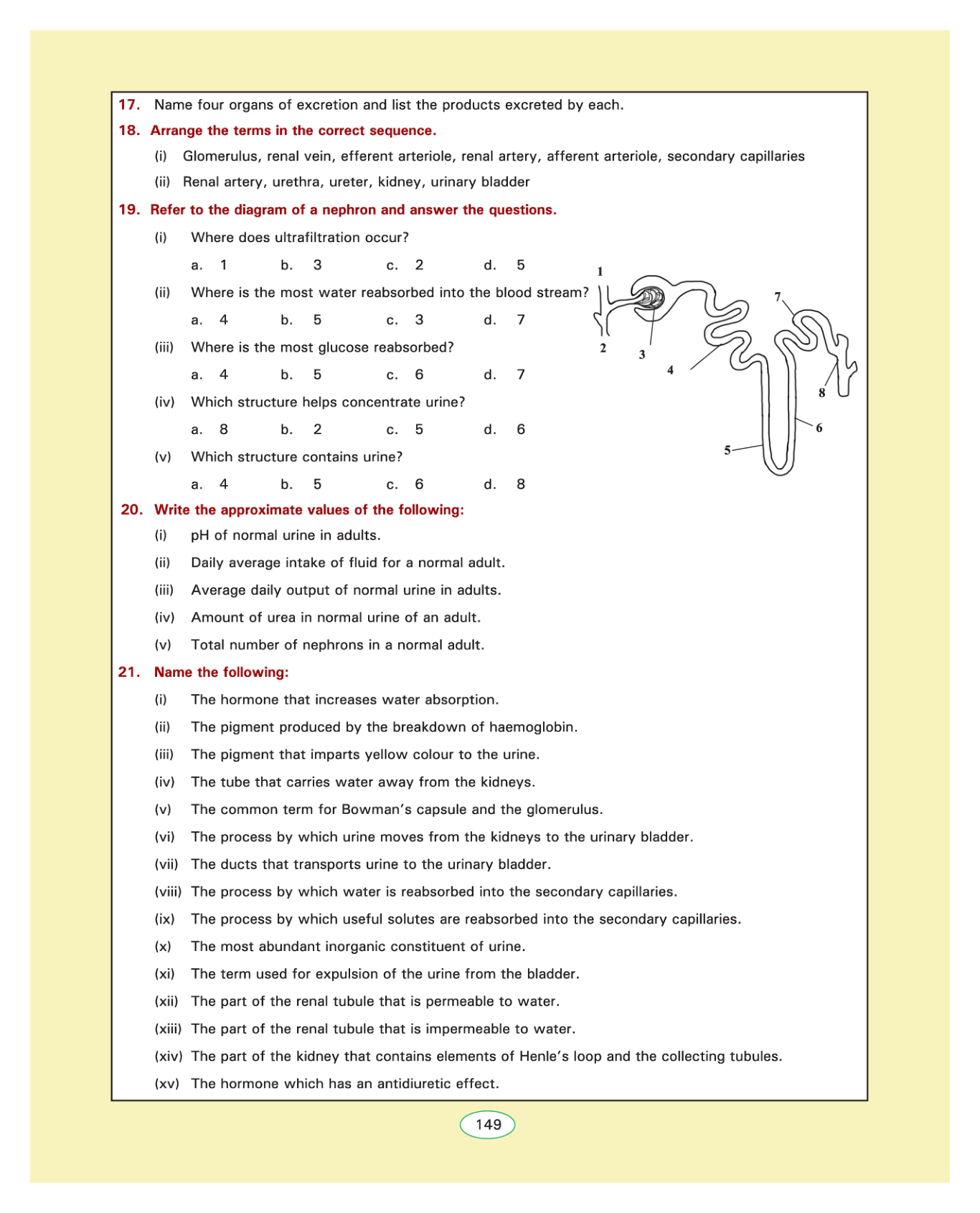 17. Name four organs of excretion and list the products excreted by each.

18. Arrange the terms in the correct sequence.

(i) Glomerulus, renal vein, efferent arteriole, renal artery, afferent arteriole, secondary capillaries

(ii) Renal artery, urethra, ureter, kidney, urinary bladder

19. Refer to the diagram of a nephron and answer the questions.

(i) Where does ultrafiltration occur?

a. 1 b. 3 c. 2 d. 5

(ii) Where is the most water reabsorbed into the blood stream?

a. 4 b. 5 c. 3 d. 7

(iii) Where is the most glucose reabsorbed?

a. 4 b. 5 c. 6 d. 7

(iv) Which structure helps concentrate urine?

a. 8 b. 2 c. 5 d. 6

(v) Which structure contains urine?

a. 4 b. 5 c. 6 d. 8

1 2 3 4 5 6 7 8

20. Write the approximate values of the following:

(i) pH of normal urine in adults.

(ii) Daily average intake of fluid for a normal adult.

(iii) Average daily output of normal urine in adults.

(iv) Amount of urea in normal urine of an adult.

(v) Total number of nephrons in a normal adult.

21. Name the following:

(i) The hormone that increases water absorption.

(ii) The pigment produced by the breakdown of haemoglobin.

(iii) The pigment that imparts yellow colour to the urine.

(iv) The tube that carries water away from the kidneys.

(v) The common term for Bowman's capsule and the glomerulus.

(vi) The process by which urine moves from the kidneys to the urinary bladder.

(vii) The ducts that transports urine to the urinary bladder.

(viii) The process by which water is reabsorbed into the secondary capillaries.

(ix) The process by which useful solutes are reabsorbed into the secondary capillaries.

(x) The most abundant inorganic constituent of urine.

(xi) The term used for expulsion of the urine from the bladder.

(xii) The part of the renal tubule that is permeable to water.

(xiii) The part of the renal tubule that is impermeable to water.

(xiv) The part of the kidney that contains elements of Henle's loop and the collecting tubules.

(xv) The hormone which has an antidiuretic effect.

149