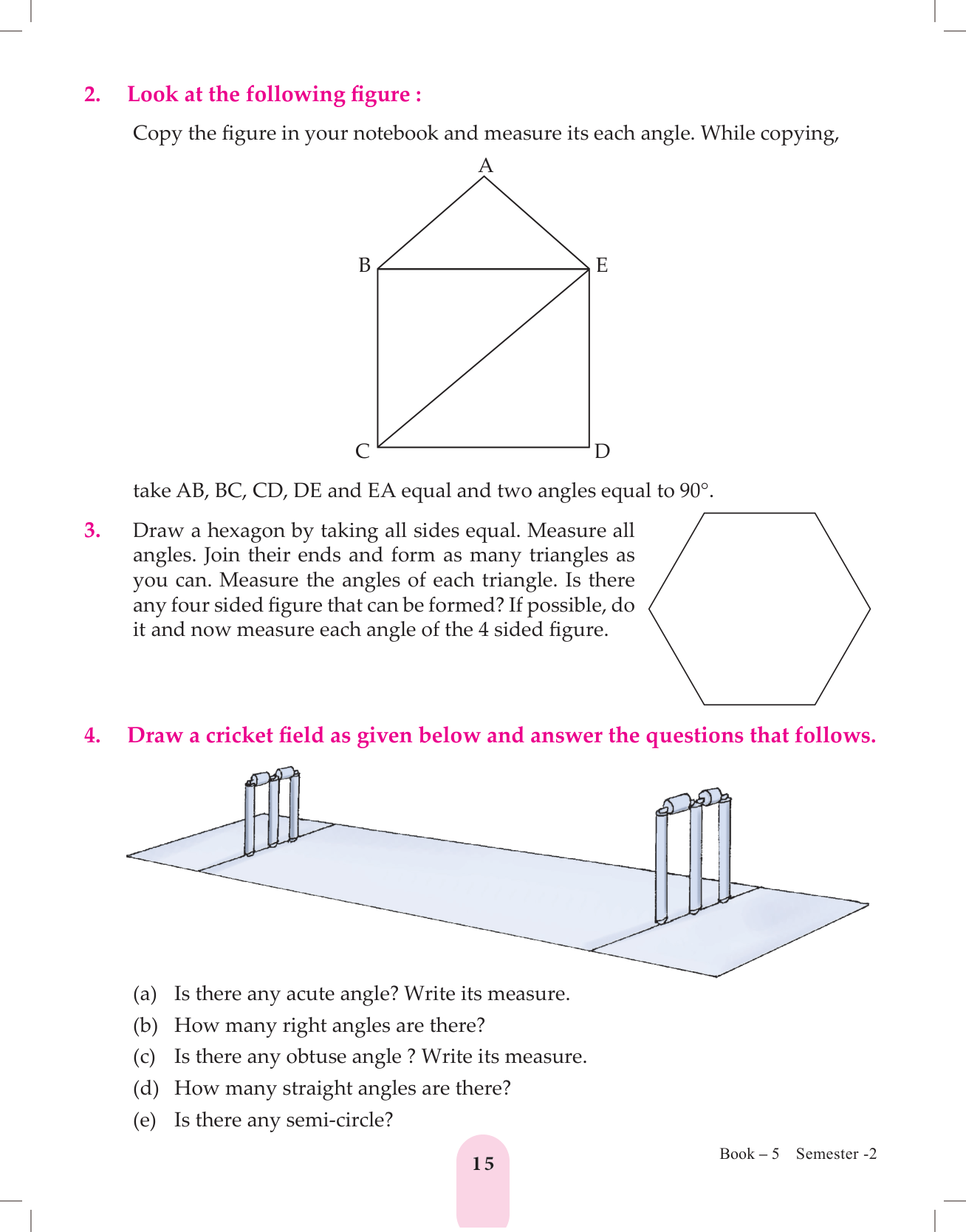 2. Look at the following figure :

Copy the figure in your notebook and measure its each angle. While copying,

A

B E

C D

take AB, BC, CD, DE and EA equal and two angles equal to 90°.

3. Draw a hexagon by taking all sides equal. Measure all angles. Join their ends and form as many triangles as you can. Measure the angles of each triangle. Is there any four sided figure that can be formed? If possible, do it and now measure each angle of the 4 sided figure.

4. Draw a cricket field as given below and answer the questions that follows.

(a) Is there any acute angle? Write its measure.

(b) How many right angles are there?

(c) Is there any obtuse angle ? Write its measure.

(d) How many straight angles are there?

(e) Is there any semi-circle?

15

Book – 5 Semester -2