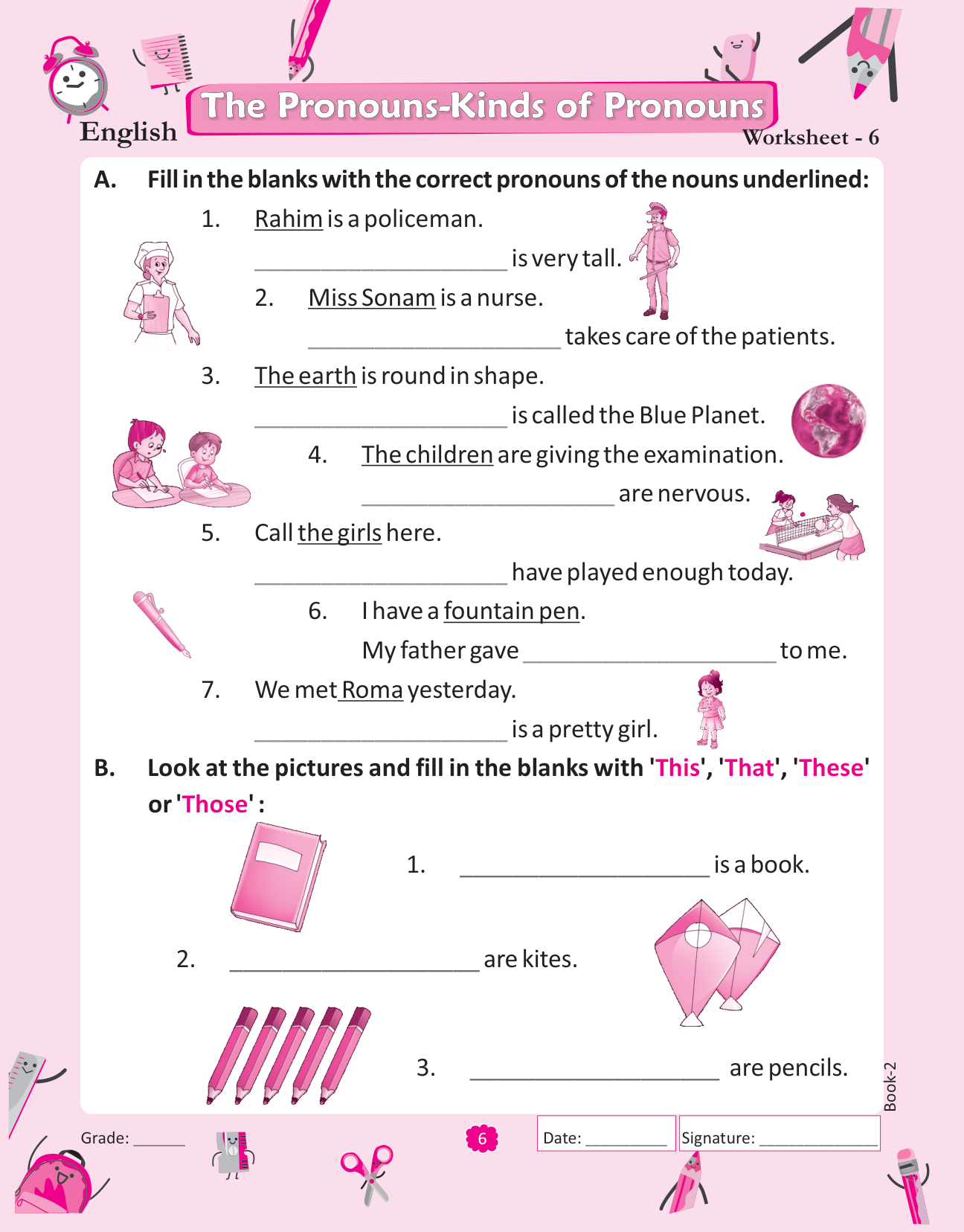 English

The Pronouns-Kinds of Pronouns

Worksheet - 6

A. Fill in the blanks with the correct pronouns of the nouns underlined:

1. Rahim is a policeman.
____________________ is very tall.

2. Miss Sonam is a nurse.
____________________ takes care of the patients.

3. The earth is round in shape.
____________________ is called the Blue Planet.

4. The children are giving the examination.
____________________ are nervous.

5. Call the girls here.
____________________ have played enough today.

6. I have a fountain pen.
My father gave ____________________ to me.

7. We met Roma yesterday.
____________________ is a pretty girl.

B. Look at the pictures and fill in the blanks with 'This', 'That', 'These' or 'Those' :

1. ____________________ is a book.

2. ____________________ are kites.

3. ____________________ are pencils.

Book-2

Grade: ______

6

Date: __________

Signature: ______________