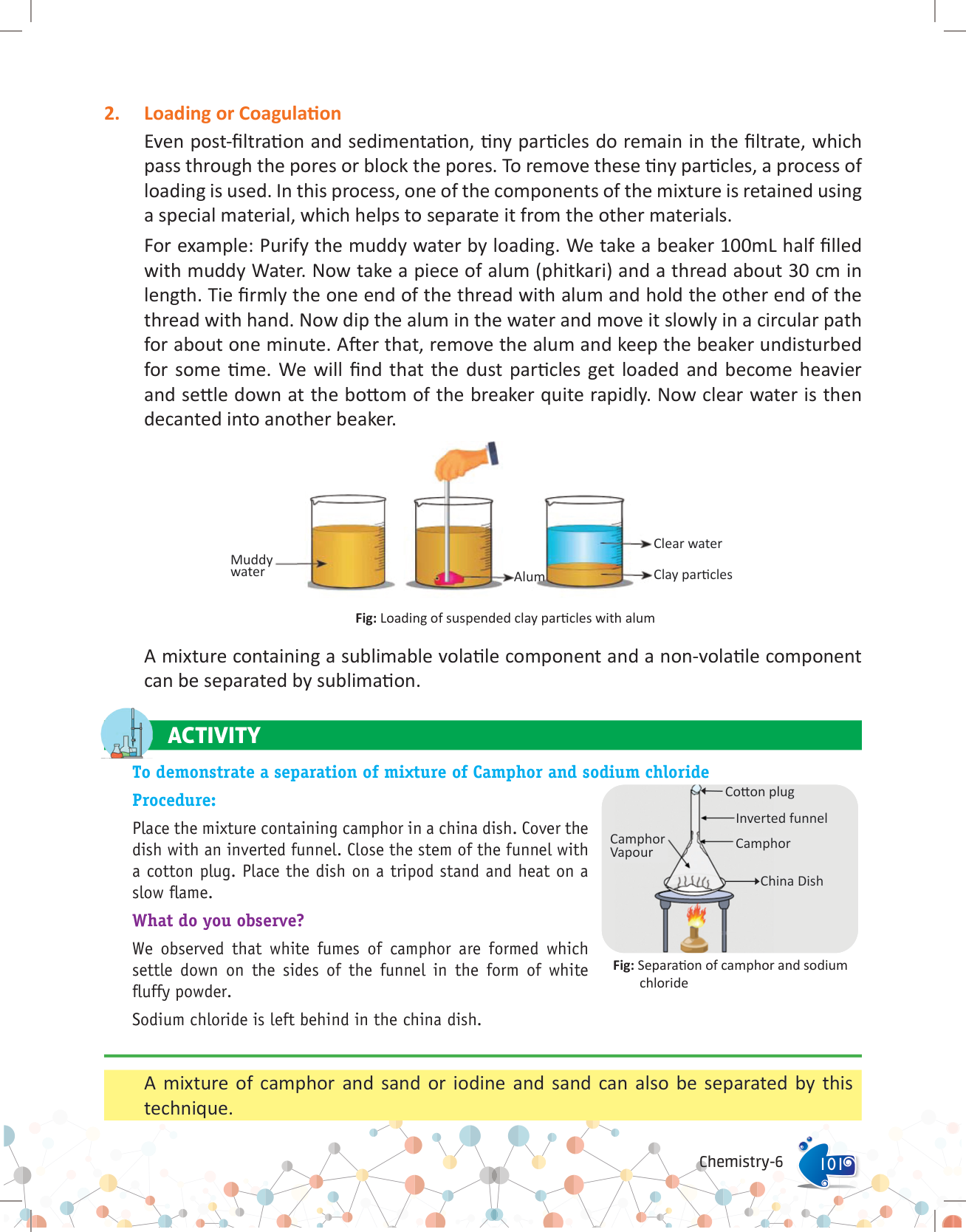 2. Loading or Coagulation

Even post-filtration and sedimentation, tiny particles do remain in the filtrate, which pass through the pores or block the pores. To remove these tiny particles, a process of loading is used. In this process, one of the components of the mixture is retained using a special material, which helps to separate it from the other materials.

For example: Purify the muddy water by loading. We take a beaker 100mL half filled with muddy Water. Now take a piece of alum (phitkari) and a thread about 30 cm in length. Tie firmly the one end of the thread with alum and hold the other end of the thread with hand. Now dip the alum in the water and move it slowly in a circular path for about one minute. After that, remove the alum and keep the beaker undisturbed for some time. We will find that the dust particles get loaded and become heavier and settle down at the bottom of the breaker quite rapidly. Now clear water is then decanted into another beaker.

Muddy water
Alum
Clear water
Clay particles

Fig: Loading of suspended clay particles with alum

A mixture containing a sublimable volatile component and a non-volatile component can be separated by sublimation.

ACTIVITY

To demonstrate a separation of mixture of Camphor and sodium chloride

Procedure:

Place the mixture containing camphor in a china dish. Cover the dish with an inverted funnel. Close the stem of the funnel with a cotton plug. Place the dish on a tripod stand and heat on a slow flame.

What do you observe?

We observed that white fumes of camphor are formed which settle down on the sides of the funnel in the form of white fluffy powder.

Sodium chloride is left behind in the china dish.

Cotton plug
Inverted funnel
Camphor Vapour
Camphor
China Dish

Fig: Separation of camphor and sodium chloride

A mixture of camphor and sand or iodine and sand can also be separated by this technique.

Chemistry-6 101