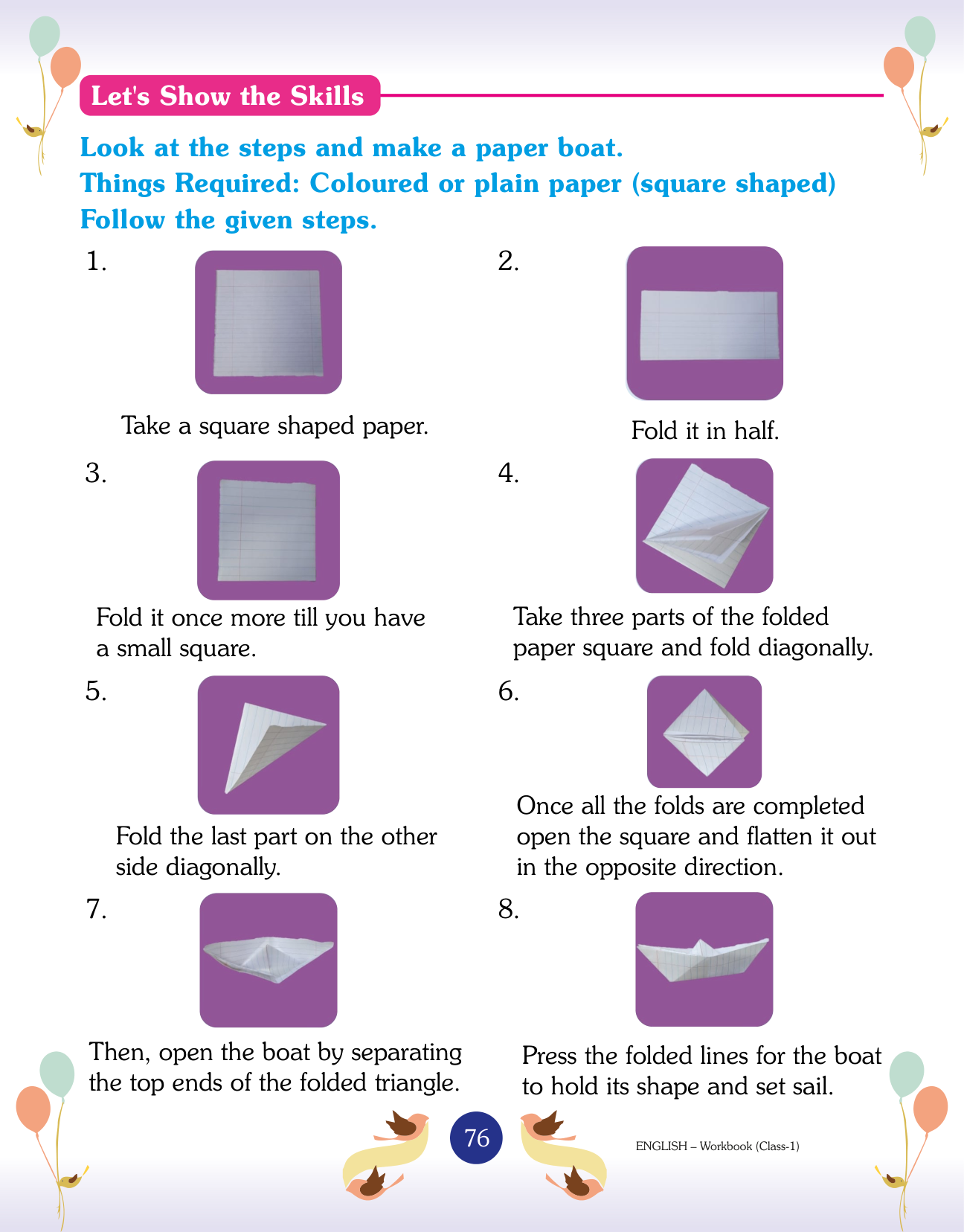 Let's Show the Skills

Look at the steps and make a paper boat.
Things Required: Coloured or plain paper (square shaped)
Follow the given steps.

1.

Take a square shaped paper.

2.

Fold it in half.

3.

Fold it once more till you have a small square.

4.

Take three parts of the folded paper square and fold diagonally.

5.

Fold the last part on the other side diagonally.

6.

Once all the folds are completed open the square and flatten it out in the opposite direction.

7.

Then, open the boat by separating the top ends of the folded triangle.

8.

Press the folded lines for the boat to hold its shape and set sail.

76

ENGLISH – Workbook (Class-1)