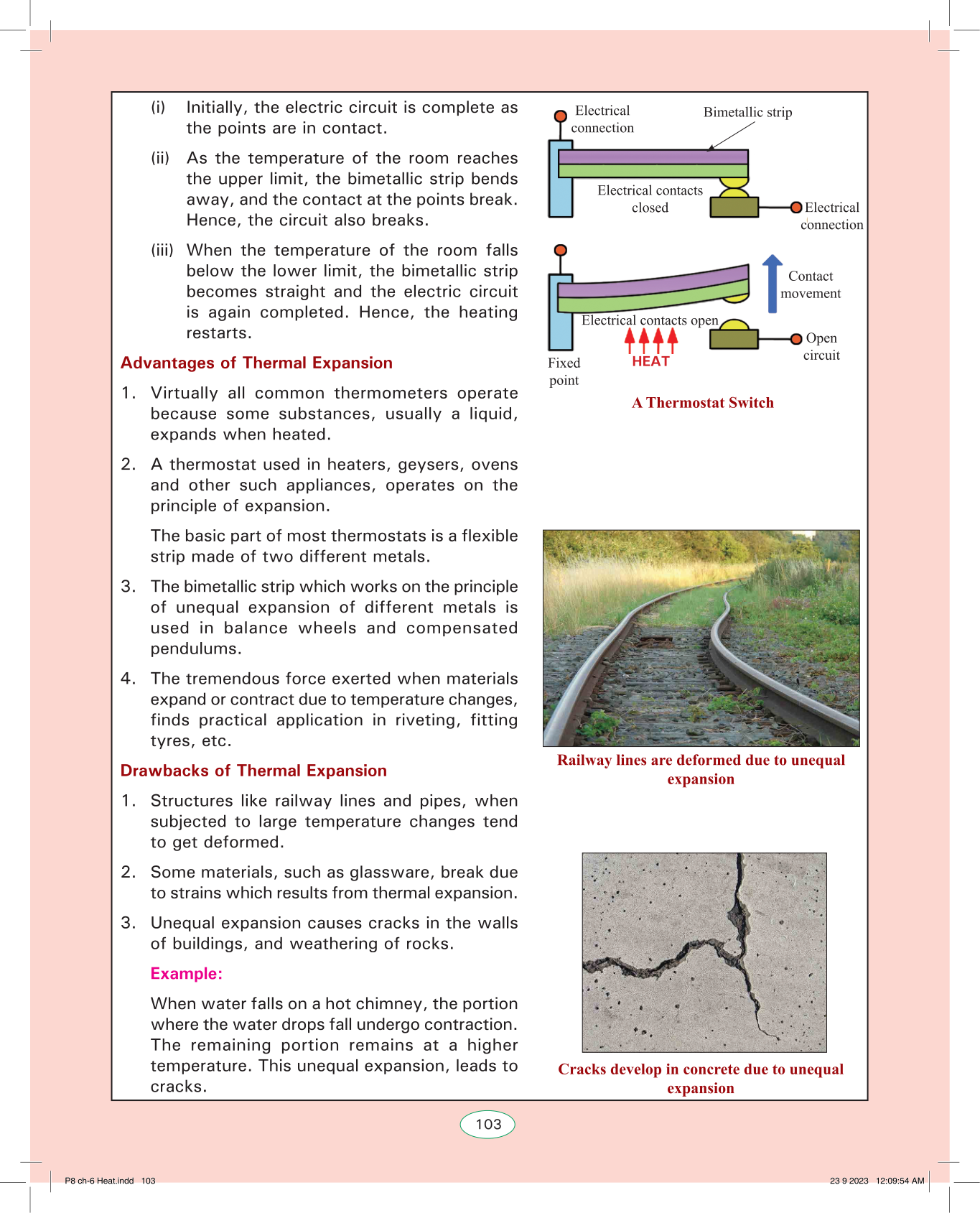 (i) Initially, the electric circuit is complete as the points are in contact.

(ii) As the temperature of the room reaches the upper limit, the bimetallic strip bends away, and the contact at the points break. Hence, the circuit also breaks.

(iii) When the temperature of the room falls below the lower limit, the bimetallic strip becomes straight and the electric circuit is again completed. Hence, the heating restarts.

Advantages of Thermal Expansion

1. Virtually all common thermometers operate because some substances, usually a liquid, expands when heated.

2. A thermostat used in heaters, geysers, ovens and other such appliances, operates on the principle of expansion.

The basic part of most thermostats is a flexible strip made of two different metals.

3. The bimetallic strip which works on the principle of unequal expansion of different metals is used in balance wheels and compensated pendulums.

4. The tremendous force exerted when materials expand or contract due to temperature changes, finds practical application in riveting, fitting tyres, etc.

Drawbacks of Thermal Expansion

1. Structures like railway lines and pipes, when subjected to large temperature changes tend to get deformed.

2. Some materials, such as glassware, break due to strains which results from thermal expansion.

3. Unequal expansion causes cracks in the walls of buildings, and weathering of rocks.

Example:

When water falls on a hot chimney, the portion where the water drops fall undergo contraction. The remaining portion remains at a higher temperature. This unequal expansion, leads to cracks.

Electrical connection
Bimetallic strip
Electrical contacts closed
Electrical connection
Contact movement
Electrical contacts open
Open circuit
Fixed point
HEAT

A Thermostat Switch

Railway lines are deformed due to unequal expansion

Cracks develop in concrete due to unequal expansion

103

P8 ch-6 Heat.indd 103
23 9 2023 12:09:54 AM