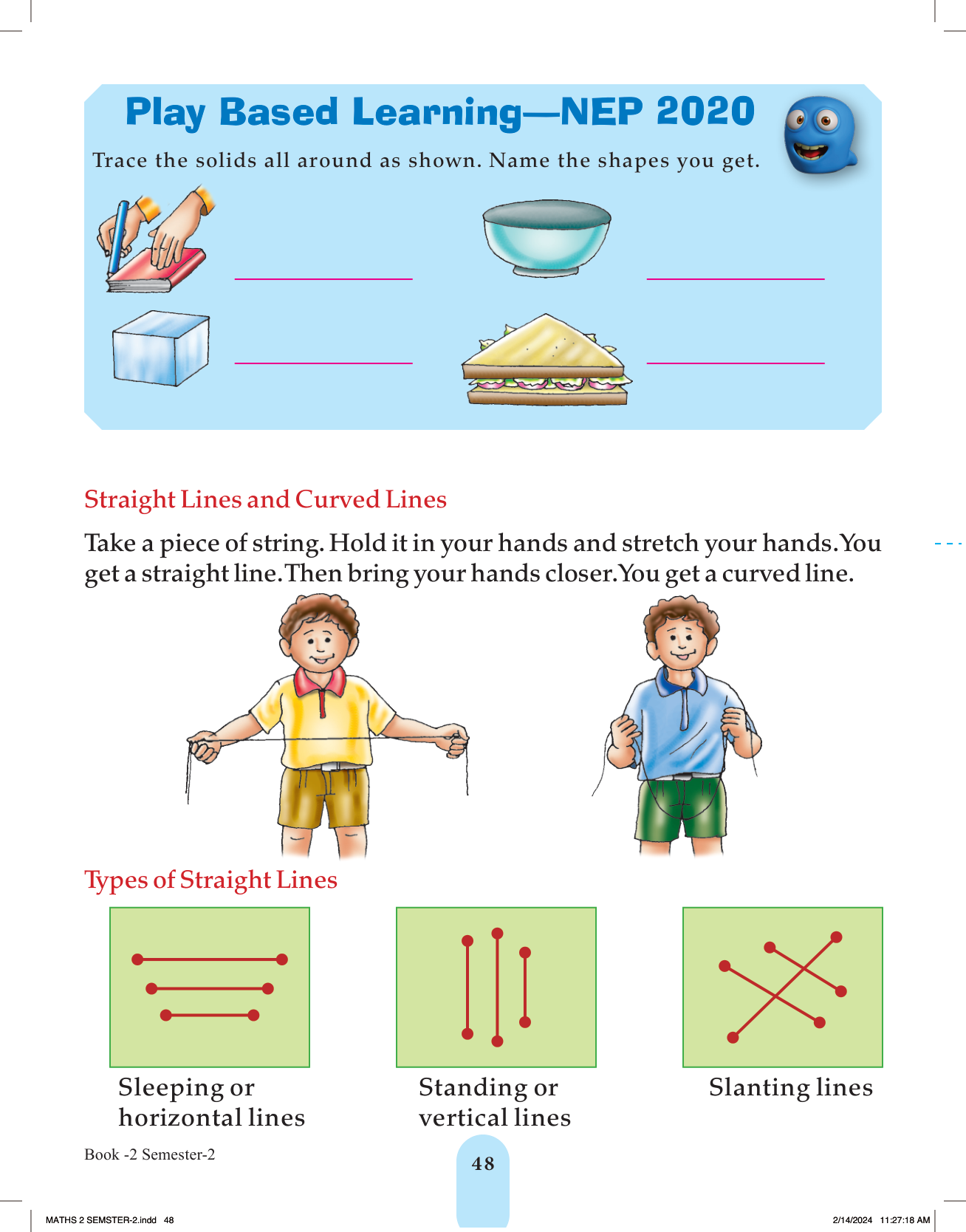 Play Based Learning—NEP 2020

Trace the solids all around as shown. Name the shapes you get.

Straight Lines and Curved Lines

Take a piece of string. Hold it in your hands and stretch your hands. You get a straight line. Then bring your hands closer. You get a curved line.

Types of Straight Lines

Sleeping or horizontal lines

Standing or vertical lines

Slanting lines

Book -2 Semester-2

48

MATHS 2 SEMSTER-2.indd 48

2/14/2024 11:27:18 AM