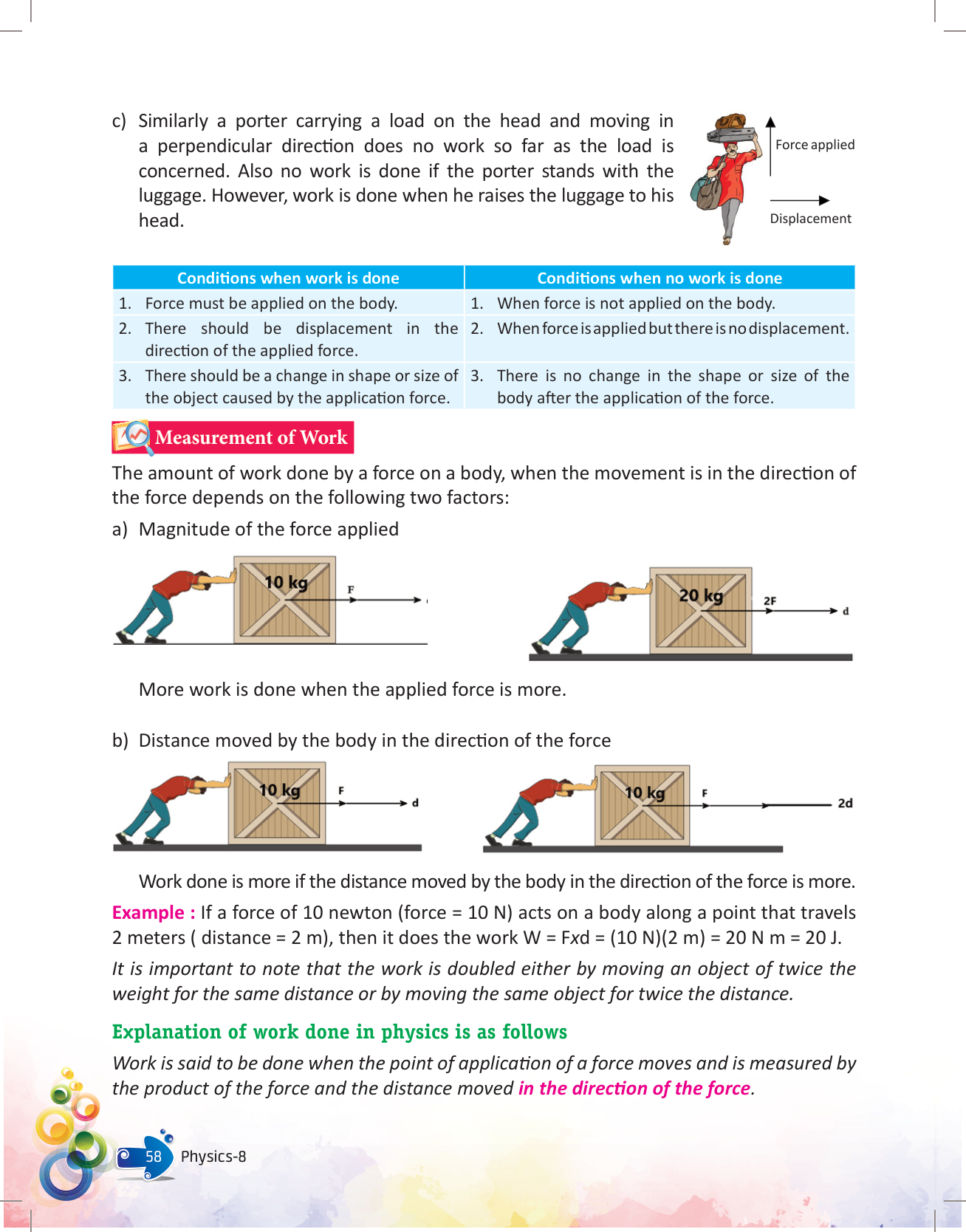 c) Similarly a porter carrying a load on the head and moving in a perpendicular direction does no work so far as the load is concerned. Also no work is done if the porter stands with the luggage. However, work is done when he raises the luggage to his head.

Force applied

Displacement

| Conditions when work is done | Conditions when no work is done |
|---|---|
| 1. Force must be applied on the body. | 1. When force is not applied on the body. |
| 2. There should be displacement in the direction of the applied force. | 2. When force is applied but there is no displacement. |
| 3. There should be a change in shape or size of the object caused by the application force. | 3. There is no change in the shape or size of the body after the application of the force. |

Measurement of Work

The amount of work done by a force on a body, when the movement is in the direction of the force depends on the following two factors:

a) Magnitude of the force applied

10 kg F

20 kg 2F d

More work is done when the applied force is more.

b) Distance moved by the body in the direction of the force

10 kg F d

10 kg F 2d

Work done is more if the distance moved by the body in the direction of the force is more.

Example : If a force of 10 newton (force = 10 N) acts on a body along a point that travels 2 meters ( distance = 2 m), then it does the work W = Fxd = (10 N)(2 m) = 20 N m = 20 J.

It is important to note that the work is doubled either by moving an object of twice the weight for the same distance or by moving the same object for twice the distance.

Explanation of work done in physics is as follows

Work is said to be done when the point of application of a force moves and is measured by the product of the force and the distance moved in the direction of the force.

58 Physics-8