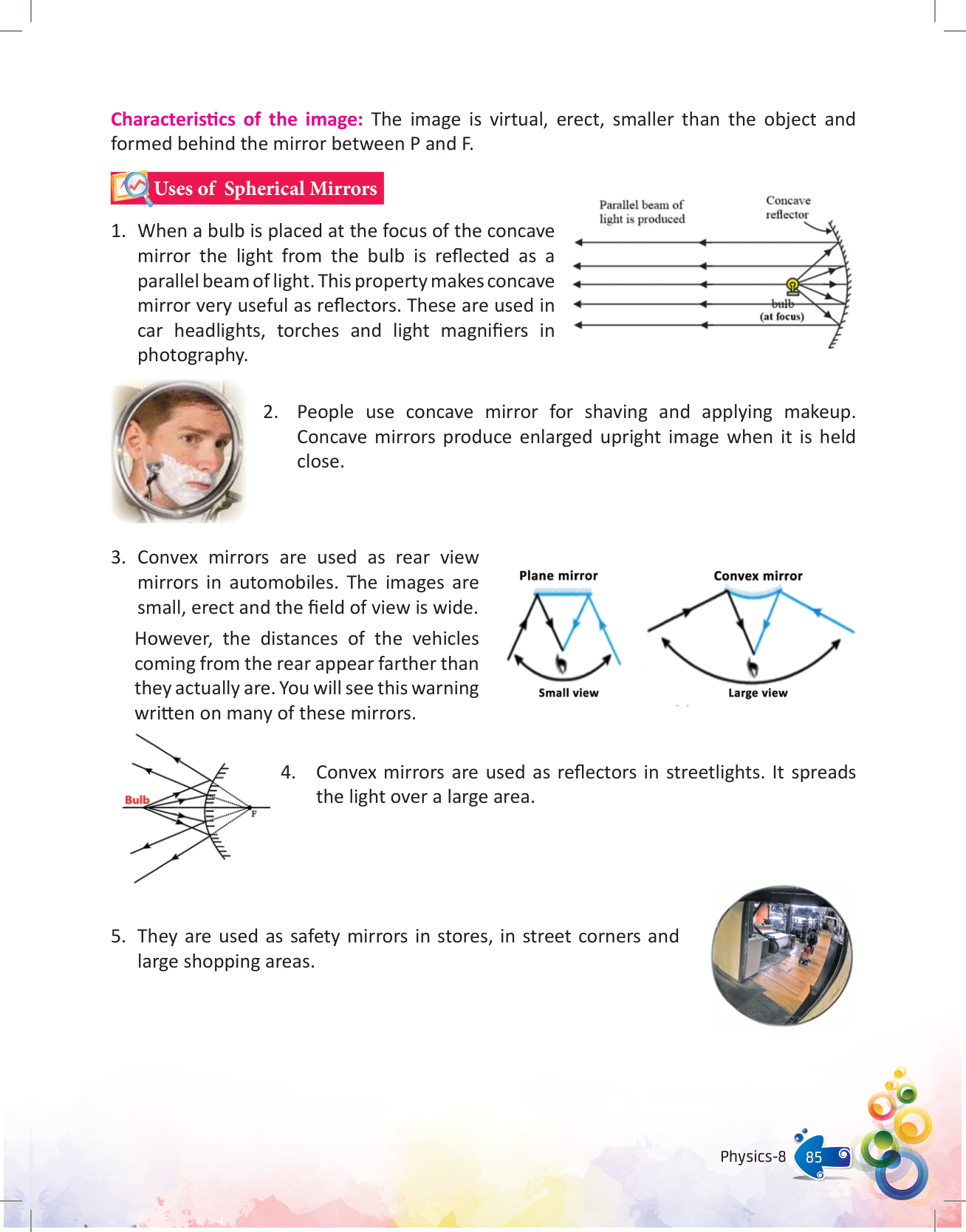 Characteristics of the image: The image is virtual, erect, smaller than the object and formed behind the mirror between P and F.

Uses of Spherical Mirrors

1. When a bulb is placed at the focus of the concave mirror the light from the bulb is reflected as a parallel beam of light. This property makes concave mirror very useful as reflectors. These are used in car headlights, torches and light magnifiers in photography.

Parallel beam of light is produced

Concave reflector

bulb (at focus)

2. People use concave mirror for shaving and applying makeup. Concave mirrors produce enlarged upright image when it is held close.

3. Convex mirrors are used as rear view mirrors in automobiles. The images are small, erect and the field of view is wide.

However, the distances of the vehicles coming from the rear appear farther than they actually are. You will see this warning written on many of these mirrors.

Plane mirror

Small view

Convex mirror

Large view

Bulb

F

4. Convex mirrors are used as reflectors in streetlights. It spreads the light over a large area.

5. They are used as safety mirrors in stores, in street corners and large shopping areas.

Physics-8 85