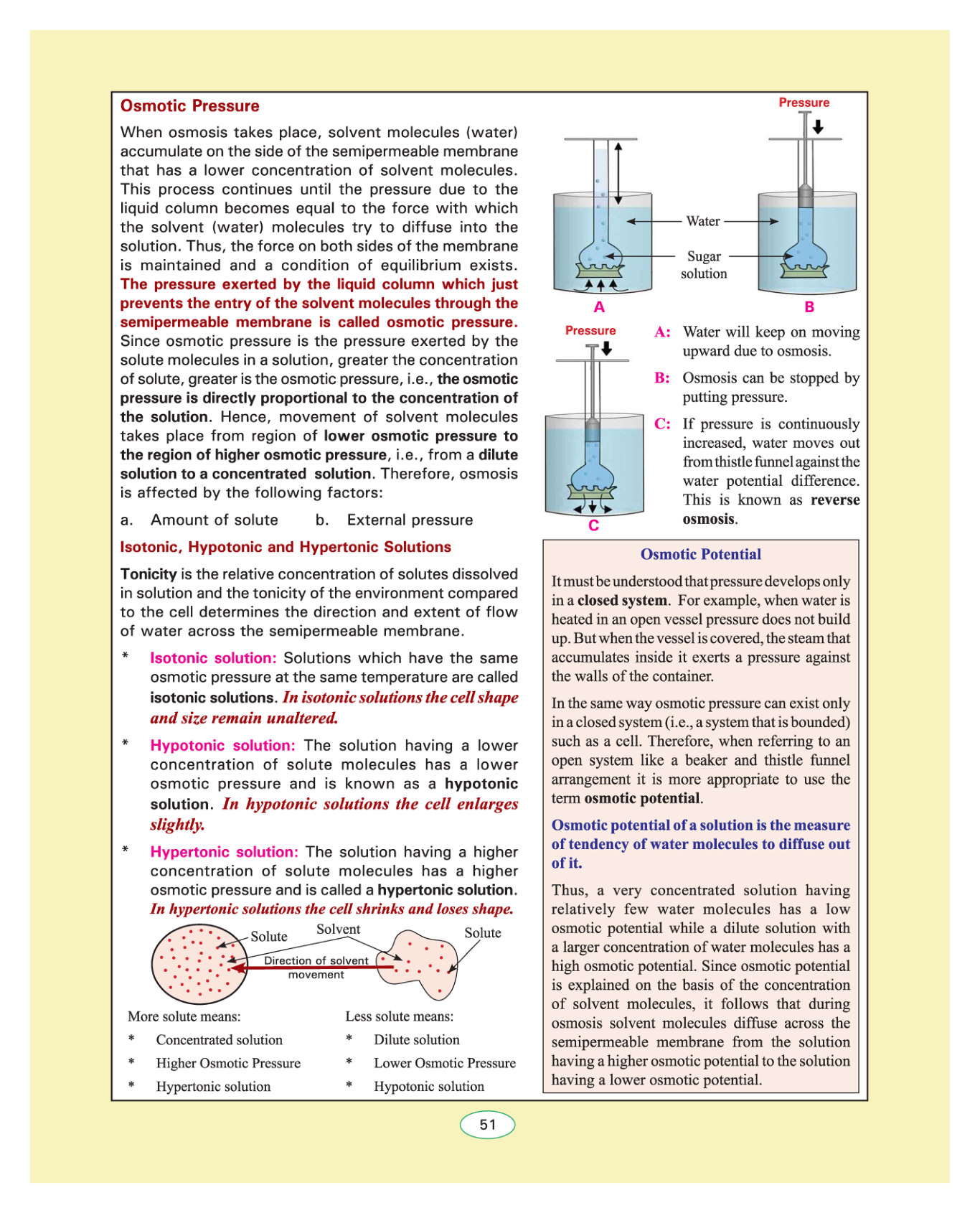 Osmotic Pressure

When osmosis takes place, solvent molecules (water) accumulate on the side of the semipermeable membrane that has a lower concentration of solvent molecules. This process continues until the pressure due to the liquid column becomes equal to the force with which the solvent (water) molecules try to diffuse into the solution. Thus, the force on both sides of the membrane is maintained and a condition of equilibrium exists. The pressure exerted by the liquid column which just prevents the entry of the solvent molecules through the semipermeable membrane is called osmotic pressure. Since osmotic pressure is the pressure exerted by the solute molecules in a solution, greater the concentration of solute, greater is the osmotic pressure, i.e., the osmotic pressure is directly proportional to the concentration of the solution. Hence, movement of solvent molecules takes place from region of lower osmotic pressure to the region of higher osmotic pressure, i.e., from a dilute solution to a concentrated solution. Therefore, osmosis is affected by the following factors:

a. Amount of solute b. External pressure

Isotonic, Hypotonic and Hypertonic Solutions

Tonicity is the relative concentration of solutes dissolved in solution and the tonicity of the environment compared to the cell determines the direction and extent of flow of water across the semipermeable membrane.

* Isotonic solution: Solutions which have the same osmotic pressure at the same temperature are called isotonic solutions. In isotonic solutions the cell shape and size remain unaltered.

* Hypotonic solution: The solution having a lower concentration of solute molecules has a lower osmotic pressure and is known as a hypotonic solution. In hypotonic solutions the cell enlarges slightly.

* Hypertonic solution: The solution having a higher concentration of solute molecules has a higher osmotic pressure and is called a hypertonic solution. In hypertonic solutions the cell shrinks and loses shape.

Solute
Solvent
Solute
Direction of solvent movement

More solute means:
* Concentrated solution
* Higher Osmotic Pressure
* Hypertonic solution

Less solute means:
* Dilute solution
* Lower Osmotic Pressure
* Hypotonic solution

Pressure
Water
Sugar solution
A
B
Pressure
C

A: Water will keep on moving upward due to osmosis.

B: Osmosis can be stopped by putting pressure.

C: If pressure is continuously increased, water moves out from thistle funnel against the water potential difference. This is known as reverse osmosis.

Osmotic Potential

It must be understood that pressure develops only in a closed system. For example, when water is heated in an open vessel pressure does not build up. But when the vessel is covered, the steam that accumulates inside it exerts a pressure against the walls of the container.

In the same way osmotic pressure can exist only in a closed system (i.e., a system that is bounded) such as a cell. Therefore, when referring to an open system like a beaker and thistle funnel arrangement it is more appropriate to use the term osmotic potential.

Osmotic potential of a solution is the measure of tendency of water molecules to diffuse out of it.

Thus, a very concentrated solution having relatively few water molecules has a low osmotic potential while a dilute solution with a larger concentration of water molecules has a high osmotic potential. Since osmotic potential is explained on the basis of the concentration of solvent molecules, it follows that during osmosis solvent molecules diffuse across the semipermeable membrane from the solution having a higher osmotic potential to the solution having a lower osmotic potential.

51