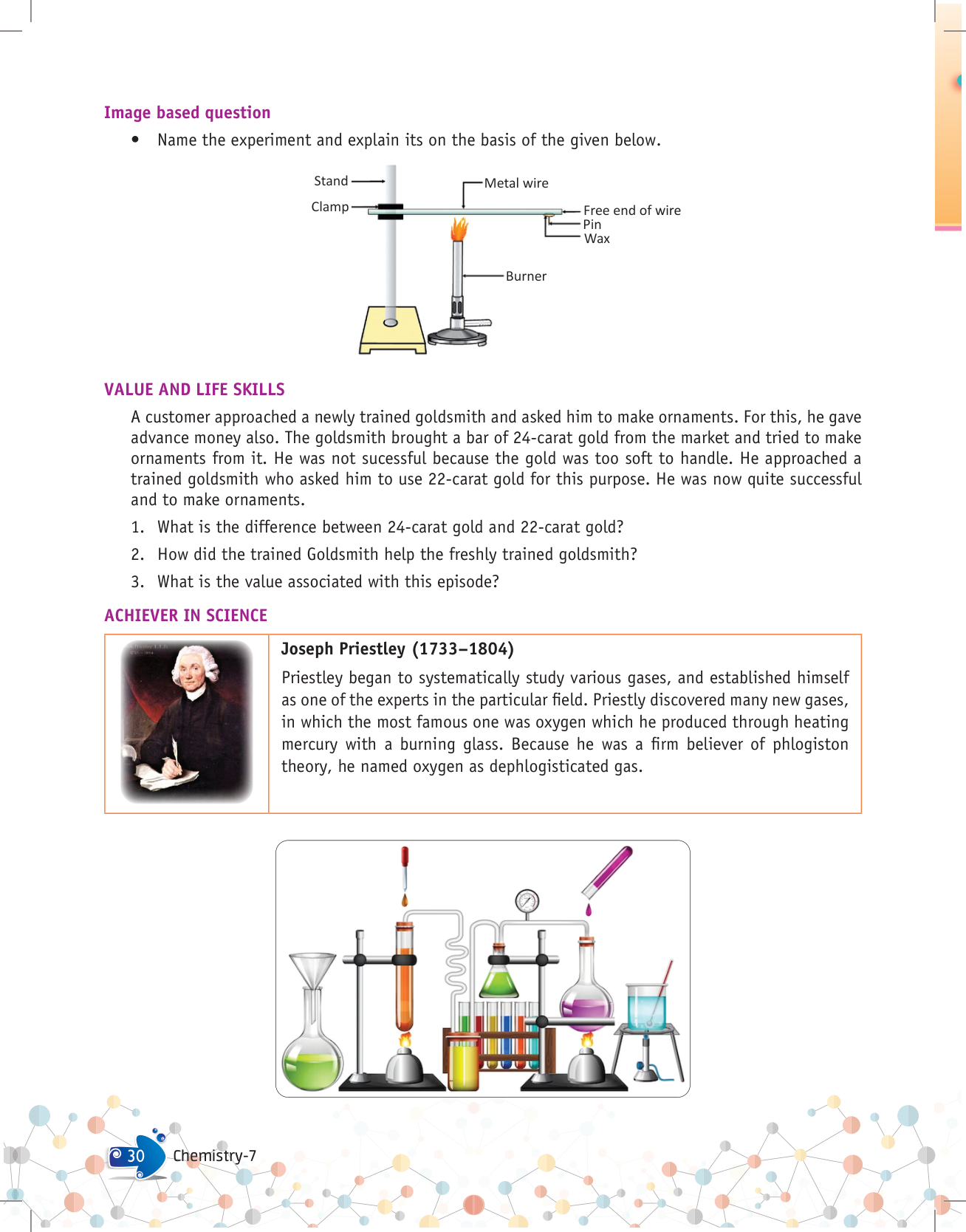 Image based question

• Name the experiment and explain its on the basis of the given below.

Stand
Clamp
Metal wire
Free end of wire
Pin
Wax
Burner

VALUE AND LIFE SKILLS

A customer approached a newly trained goldsmith and asked him to make ornaments. For this, he gave advance money also. The goldsmith brought a bar of 24-carat gold from the market and tried to make ornaments from it. He was not sucessful because the gold was too soft to handle. He approached a trained goldsmith who asked him to use 22-carat gold for this purpose. He was now quite successful and to make ornaments.

1. What is the difference between 24-carat gold and 22-carat gold?
2. How did the trained Goldsmith help the freshly trained goldsmith?
3. What is the value associated with this episode?

ACHIEVER IN SCIENCE

Joseph Priestley (1733–1804)

Priestley began to systematically study various gases, and established himself as one of the experts in the particular field. Priestly discovered many new gases, in which the most famous one was oxygen which he produced through heating mercury with a burning glass. Because he was a firm believer of phlogiston theory, he named oxygen as dephlogisticated gas.

30 Chemistry-7