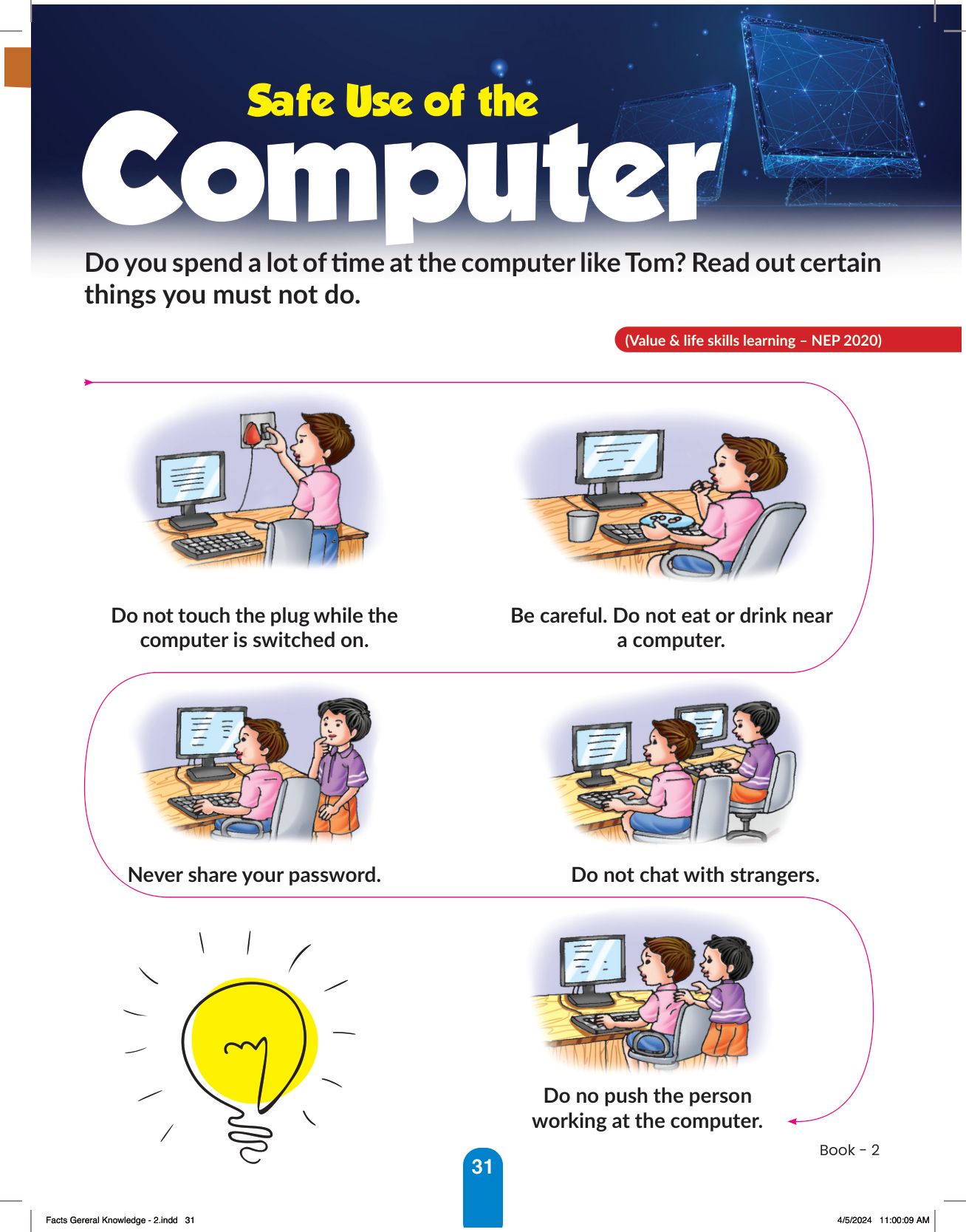 Safe Use of the

Computer

Do you spend a lot of time at the computer like Tom? Read out certain things you must not do.

(Value & life skills learning – NEP 2020)

Do not touch the plug while the computer is switched on.

Be careful. Do not eat or drink near a computer.

Never share your password.

Do not chat with strangers.

Do no push the person working at the computer.

Book – 2

31

Facts Gereral Knowledge - 2.indd 31

4/5/2024 11:00:09 AM