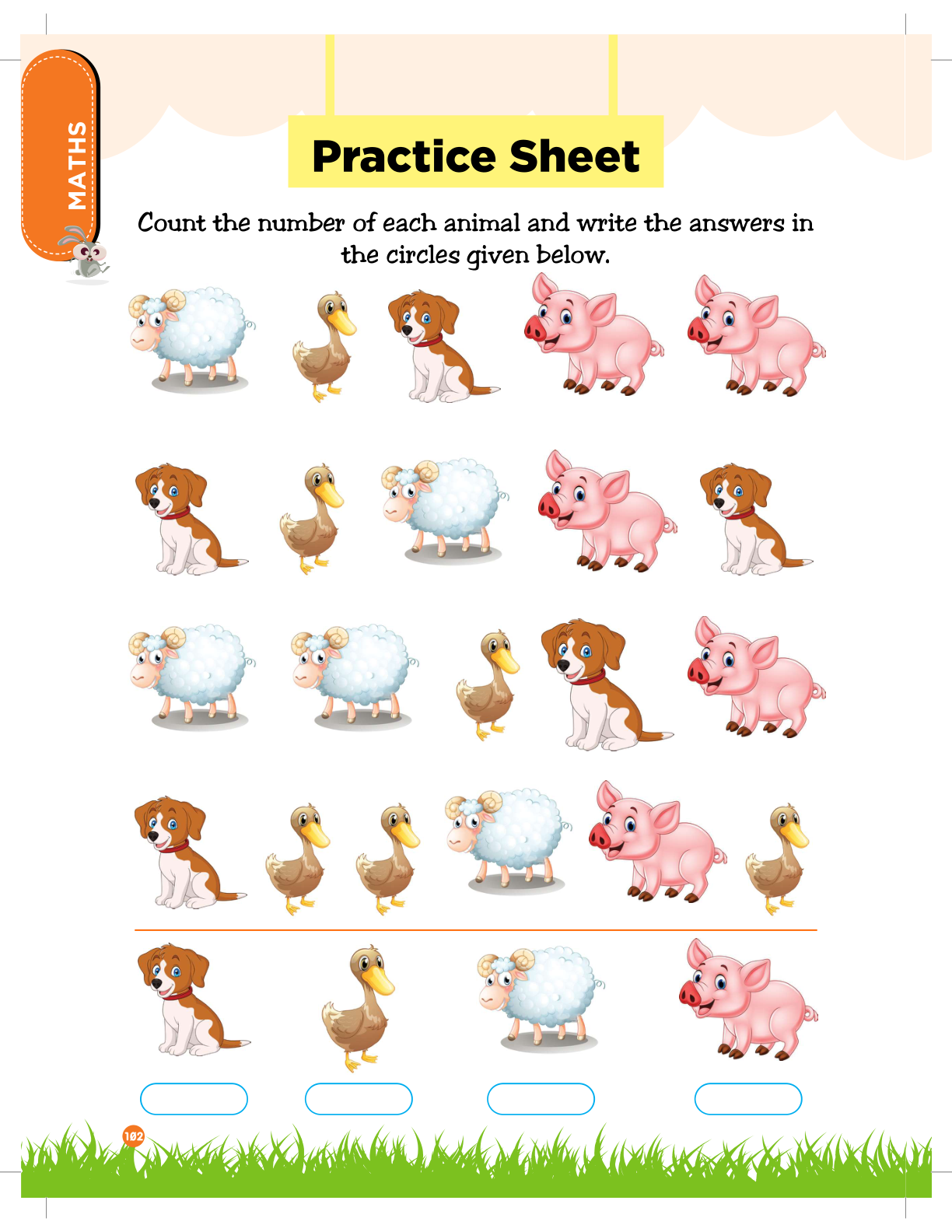 MATHS

Practice Sheet

Count the number of each animal and write the answers in the circles given below.

102