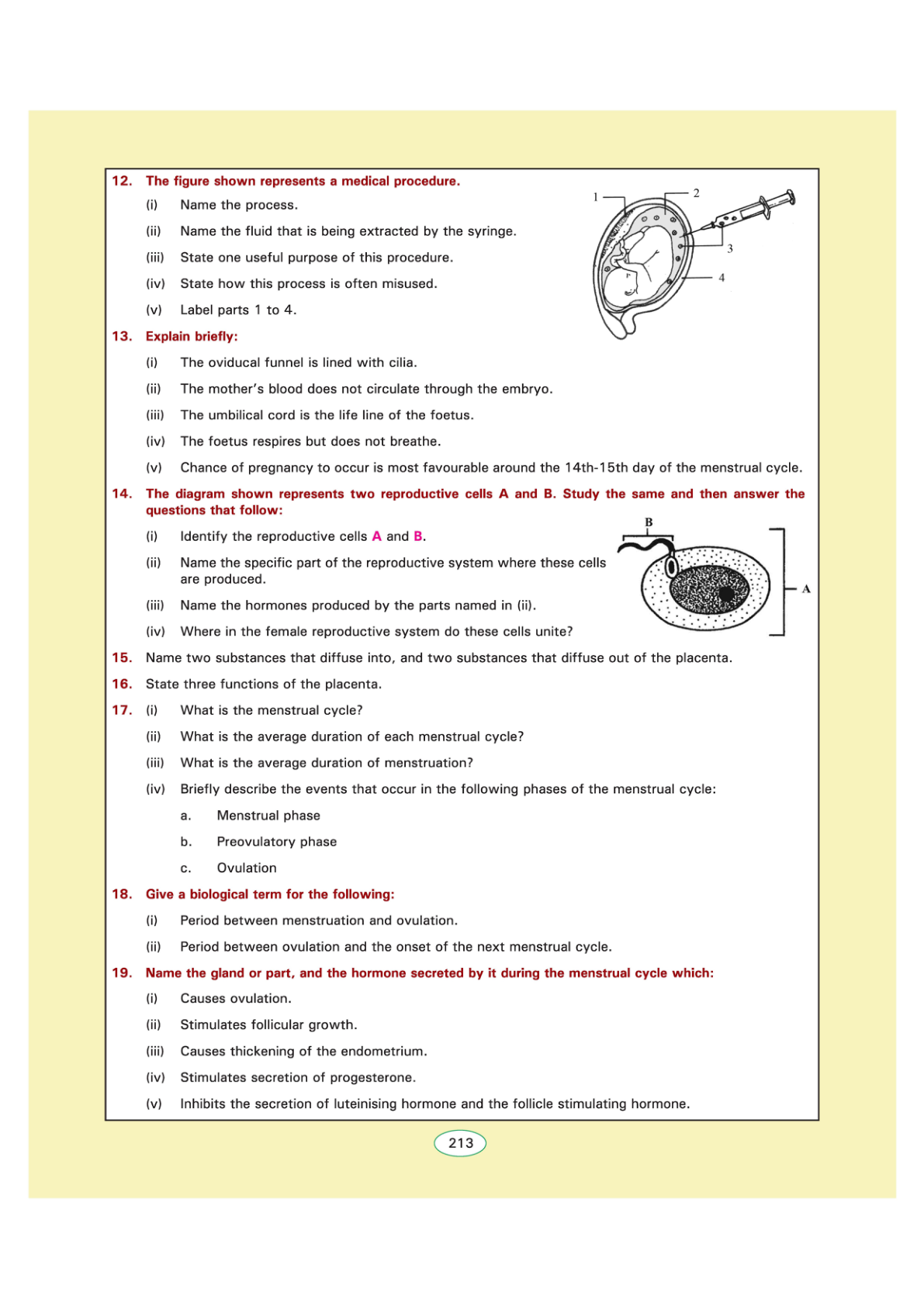 12. The figure shown represents a medical procedure.

(i) Name the process.

(ii) Name the fluid that is being extracted by the syringe.

(iii) State one useful purpose of this procedure.

(iv) State how this process is often misused.

(v) Label parts 1 to 4.

1

2

3

4

13. Explain briefly:

(i) The oviducal funnel is lined with cilia.

(ii) The mother's blood does not circulate through the embryo.

(iii) The umbilical cord is the life line of the foetus.

(iv) The foetus respires but does not breathe.

(v) Chance of pregnancy to occur is most favourable around the 14th-15th day of the menstrual cycle.

14. The diagram shown represents two reproductive cells A and B. Study the same and then answer the questions that follow:

(i) Identify the reproductive cells A and B.

(ii) Name the specific part of the reproductive system where these cells are produced.

(iii) Name the hormones produced by the parts named in (ii).

(iv) Where in the female reproductive system do these cells unite?

B

A

15. Name two substances that diffuse into, and two substances that diffuse out of the placenta.

16. State three functions of the placenta.

17. (i) What is the menstrual cycle?

(ii) What is the average duration of each menstrual cycle?

(iii) What is the average duration of menstruation?

(iv) Briefly describe the events that occur in the following phases of the menstrual cycle:

a. Menstrual phase

b. Preovulatory phase

c. Ovulation

18. Give a biological term for the following:

(i) Period between menstruation and ovulation.

(ii) Period between ovulation and the onset of the next menstrual cycle.

19. Name the gland or part, and the hormone secreted by it during the menstrual cycle which:

(i) Causes ovulation.

(ii) Stimulates follicular growth.

(iii) Causes thickening of the endometrium.

(iv) Stimulates secretion of progesterone.

(v) Inhibits the secretion of luteinising hormone and the follicle stimulating hormone.

213